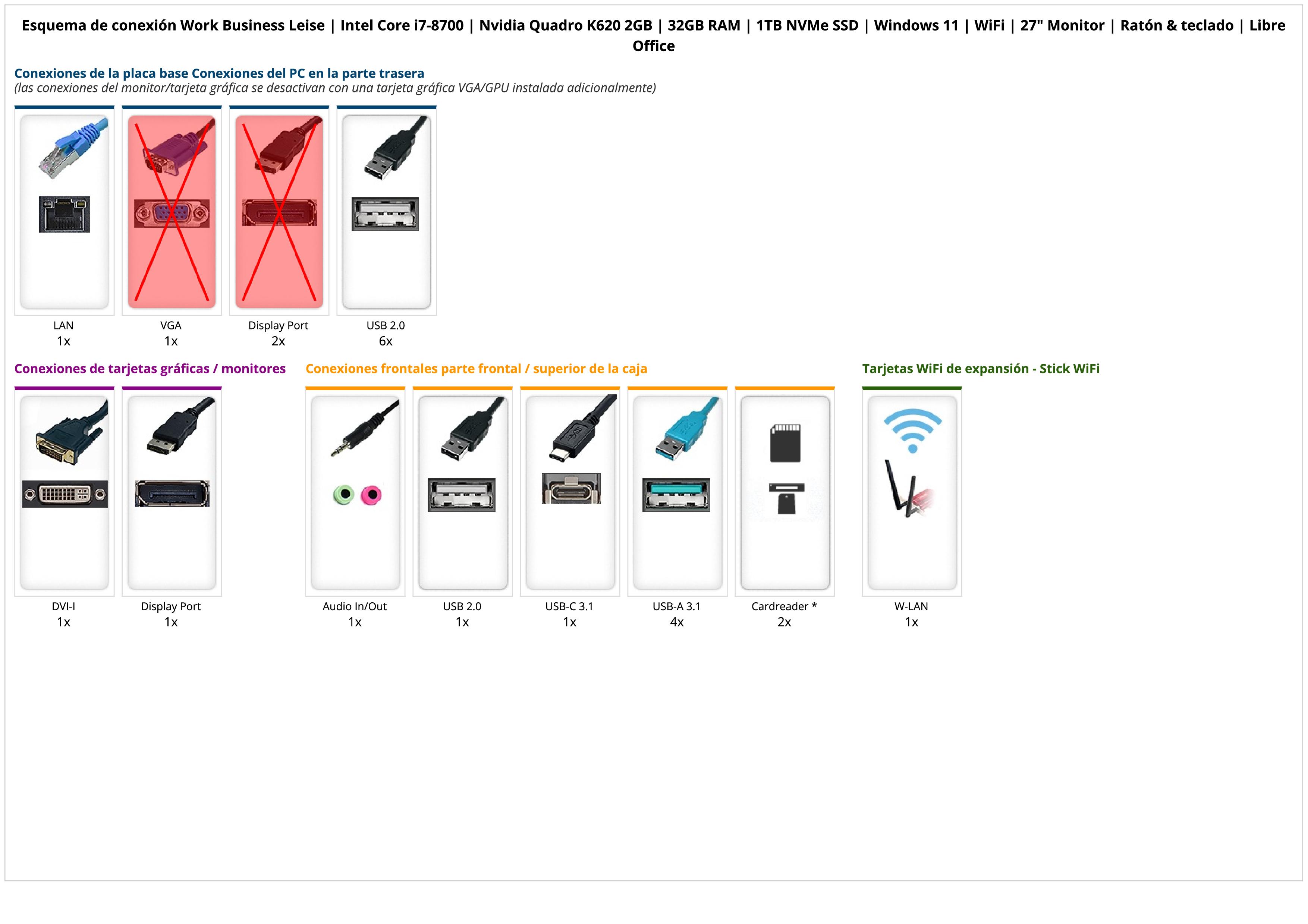 Esquema de conexión Work Business Leise | Intel Core i7-8700 | Nvidia Quadro K620 2GB | 32GB RAM | 1TB NVMe SSD | Windows 11 | WiFi | 27" Monitor | Ratón & teclado | Libre Office

Conexiones de la placa base Conexiones del PC en la parte trasera
(las conexiones del monitor/tarjeta gráfica se desactivan con una tarjeta gráfica VGA/GPU instalada adicionalmente)

LAN
1x

VGA
1x

Display Port
2x

USB 2.0
6x

Conexiones de tarjetas gráficas / monitores

DVI-I
1x

Display Port
1x

Conexiones frontales parte frontal / superior de la caja

Audio In/Out
1x

USB 2.0
1x

USB-C 3.1
1x

USB-A 3.1
4x

Cardreader *
2x

Tarjetas WiFi de expansión - Stick WiFi

W-LAN
1x