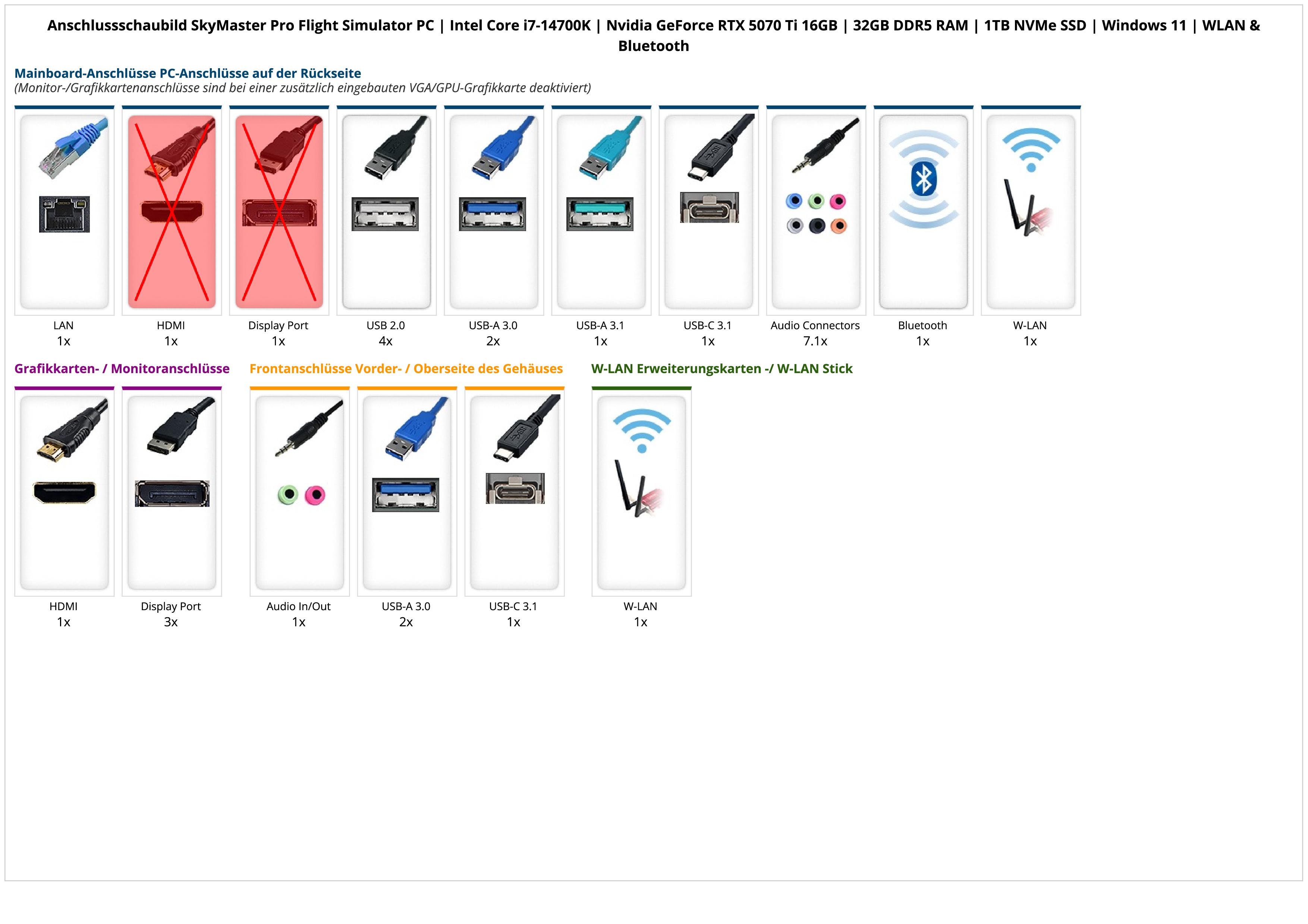 Anschlussschaubild SkyMaster Pro Flight Simulator PC | Intel Core i7-14700K | Nvidia GeForce RTX 5070 Ti 16GB | 32GB DDR5 RAM | 1TB NVMe SSD | Windows 11 | WLAN & Bluetooth

Mainboard-Anschlüsse PC-Anschlüsse auf der Rückseite
(Monitor-/Grafikkartenanschlüsse sind bei einer zusätzlich eingebauten VGA/GPU-Grafikkarte deaktiviert)

LAN
1x

HDMI
1x

Display Port
1x

USB 2.0
4x

USB-A 3.0
2x

USB-A 3.1
1x

USB-C 3.1
1x

Audio Connectors
7.1x

Bluetooth
1x

W-LAN
1x

Grafikkarten- / Monitoranschlüsse

HDMI
1x

Display Port
3x

Frontanschlüsse Vorder- / Oberseite des Gehäuses

Audio In/Out
1x

USB-A 3.0
2x

USB-C 3.1
1x

W-LAN Erweiterungskarten -/ W-LAN Stick

W-LAN
1x