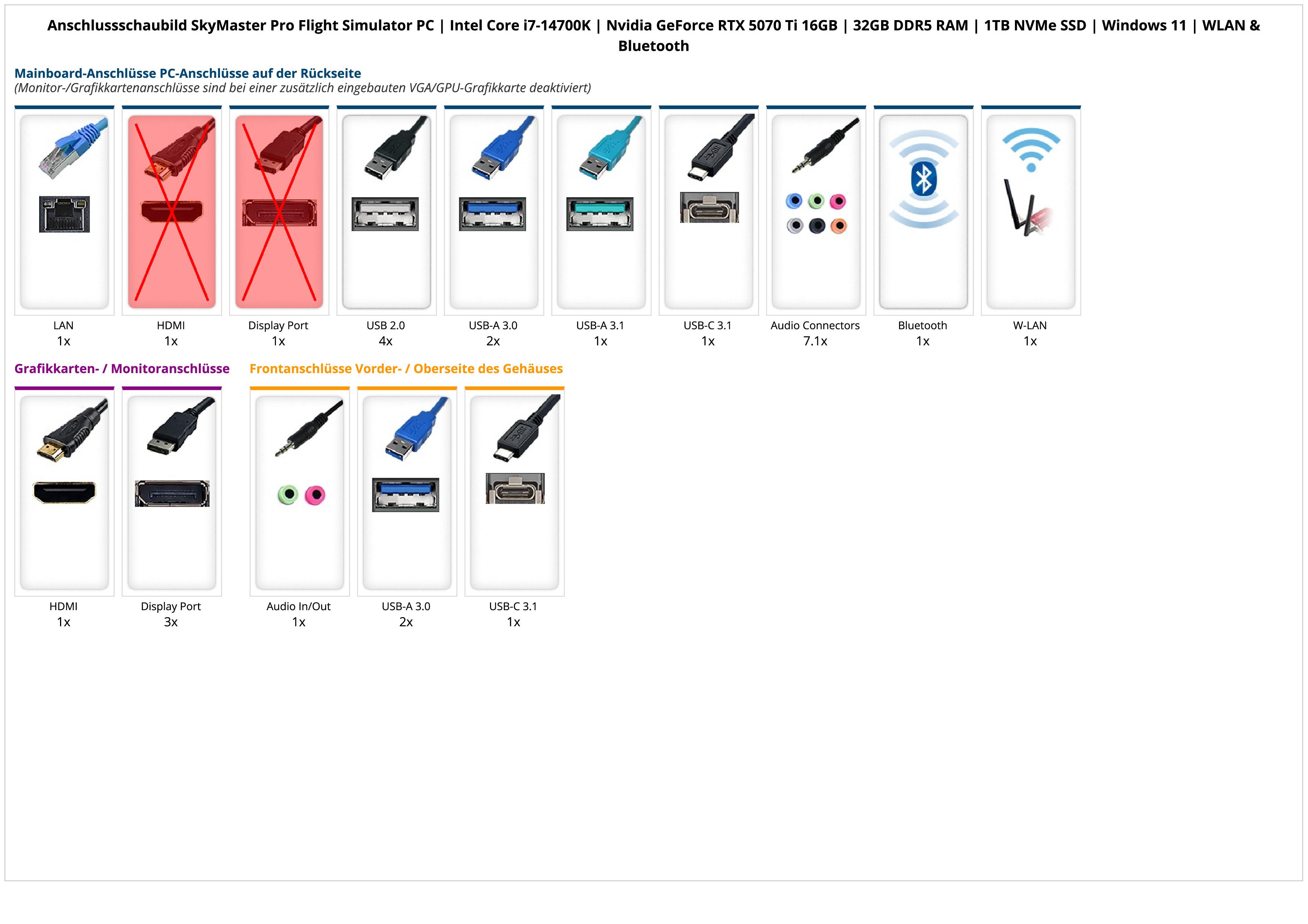 Anschlussschaubild SkyMaster Pro Flight Simulator PC | Intel Core i7-14700K | Nvidia GeForce RTX 5070 Ti 16GB | 32GB DDR5 RAM | 1TB NVMe SSD | Windows 11 | WLAN & Bluetooth

Mainboard-Anschlüsse PC-Anschlüsse auf der Rückseite
(Monitor-/Grafikkartenanschlüsse sind bei einer zusätzlich eingebauten VGA/GPU-Grafikkarte deaktiviert)

LAN
1x

HDMI
1x

Display Port
1x

USB 2.0
4x

USB-A 3.0
2x

USB-A 3.1
1x

USB-C 3.1
1x

Audio Connectors
7.1x

Bluetooth
1x

W-LAN
1x

Grafikkarten- / Monitoranschlüsse

HDMI
1x

Display Port
3x

Frontanschlüsse Vorder- / Oberseite des Gehäuses

Audio In/Out
1x

USB-A 3.0
2x

USB-C 3.1
1x