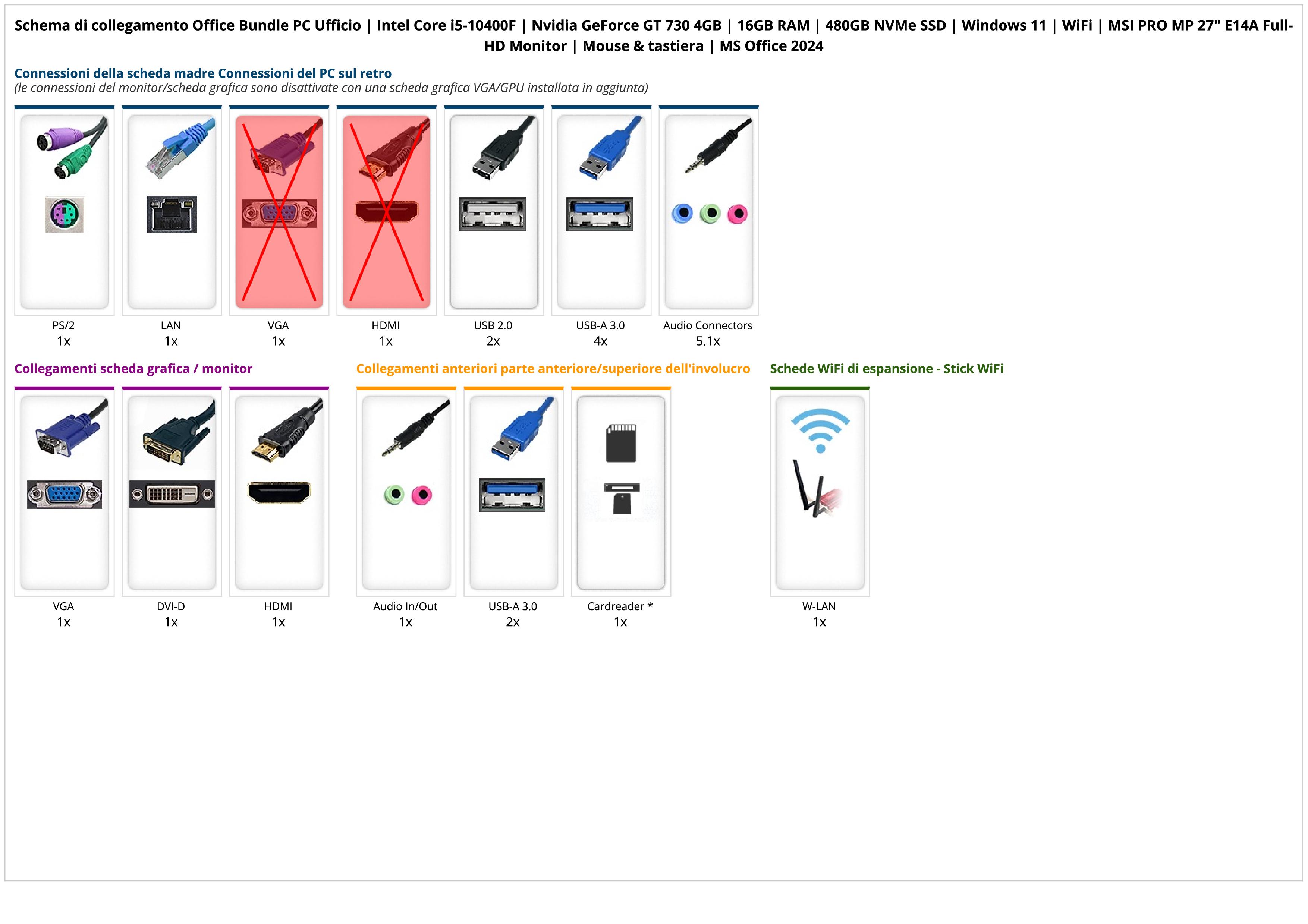 Schema di collegamento Office Bundle PC Ufficio | Intel Core i5-10400F | Nvidia GeForce GT 730 4GB | 16GB RAM | 480GB NVMe SSD | Windows 11 | WiFi | MSI PRO MP 27" E14A Full-HD Monitor | Mouse & tastiera | MS Office 2024

Connessioni della scheda madre Connessioni del PC sul retro
(le connessioni del monitor/scheda grafica sono disattivate con una scheda grafica VGA/GPU installata in aggiunta)

PS/2
1x

LAN
1x

VGA
1x

HDMI
1x

USB 2.0
2x

USB-A 3.0
4x

Audio Connectors
5.1x

Collegamenti scheda grafica / monitor

VGA
1x

DVI-D
1x

HDMI
1x

Collegamenti anteriori parte anteriore/superiore dell'involucro

Audio In/Out
1x

USB-A 3.0
2x

Cardreader *
1x

Schede WiFi di espansione - Stick WiFi

W-LAN
1x