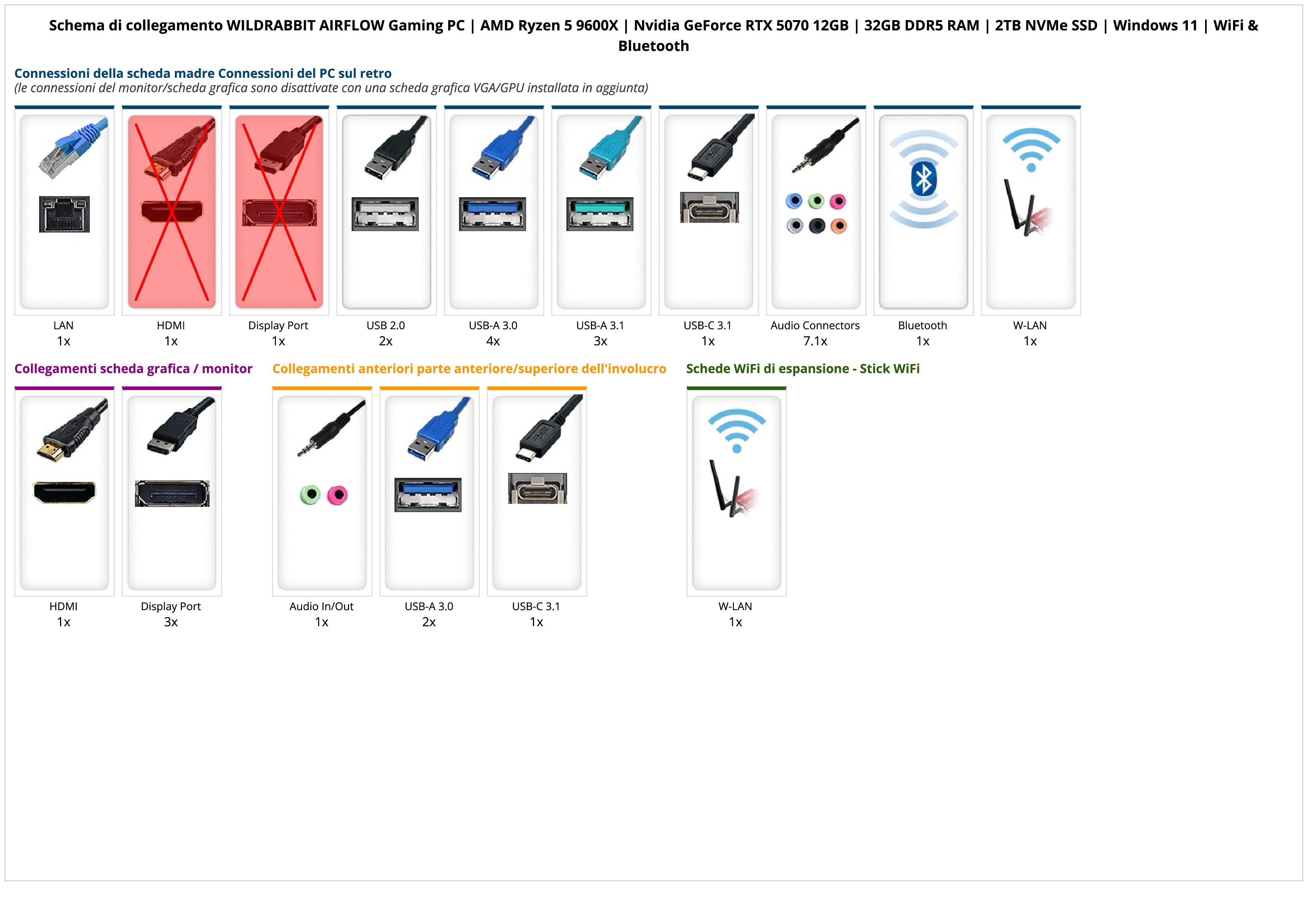 Schema di collegamento WILDRABBIT AIRFLOW Gaming PC | AMD Ryzen 5 9600X | Nvidia GeForce RTX 5070 12GB | 32GB DDR5 RAM | 2TB NVMe SSD | Windows 11 | WiFi & Bluetooth

Connessioni della scheda madre Connessioni del PC sul retro
(le connessioni del monitor/scheda grafica sono disattivate con una scheda grafica VGA/GPU installata in aggiunta)

LAN
1x

HDMI
1x

Display Port
1x

USB 2.0
2x

USB-A 3.0
4x

USB-A 3.1
3x

USB-C 3.1
1x

Audio Connectors
7.1x

Bluetooth
1x

W-LAN
1x

Collegamenti scheda grafica / monitor

HDMI
1x

Display Port
3x

Collegamenti anteriori parte anteriore/superiore dell'involucro

Audio In/Out
1x

USB-A 3.0
2x

USB-C 3.1
1x

Schede WiFi di espansione - Stick WiFi

W-LAN
1x