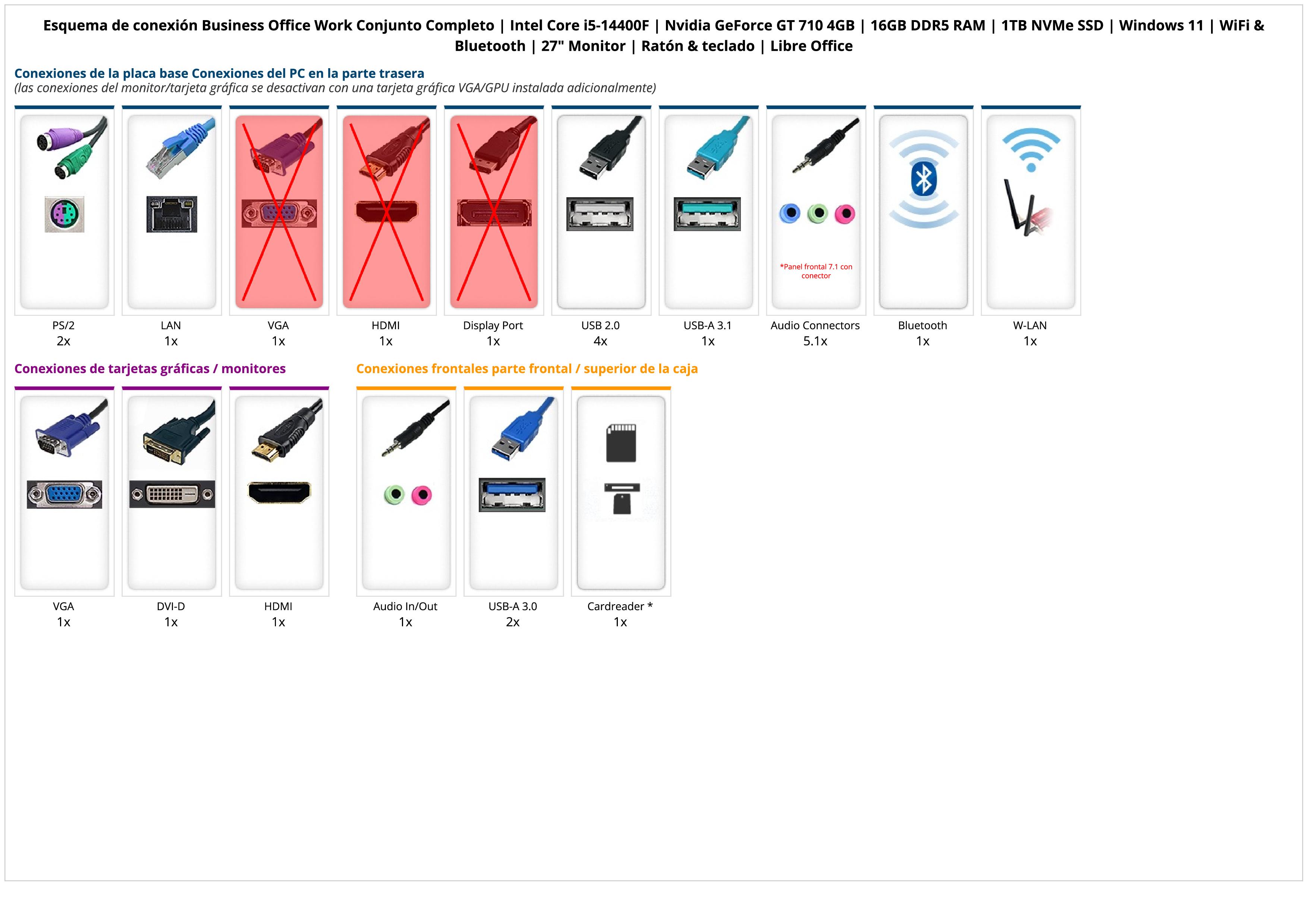 Esquema de conexión Business Office Work Conjunto Completo | Intel Core i5-14400F | Nvidia GeForce GT 710 4GB | 16GB DDR5 RAM | 1TB NVMe SSD | Windows 11 | WiFi & Bluetooth | 27" Monitor | Ratón & teclado | Libre Office

Conexiones de la placa base Conexiones del PC en la parte trasera
(las conexiones del monitor/tarjeta gráfica se desactivan con una tarjeta gráfica VGA/GPU instalada adicionalmente)

*Panel frontal 7.1 con conector

PS/2
2x

LAN
1x

VGA
1x

HDMI
1x

Display Port
1x

USB 2.0
4x

USB-A 3.1
1x

Audio Connectors
5.1x

Bluetooth
1x

W-LAN
1x

Conexiones de tarjetas gráficas / monitores

VGA
1x

DVI-D
1x

HDMI
1x

Conexiones frontales parte frontal / superior de la caja

Audio In/Out
1x

USB-A 3.0
2x

Cardreader *
1x