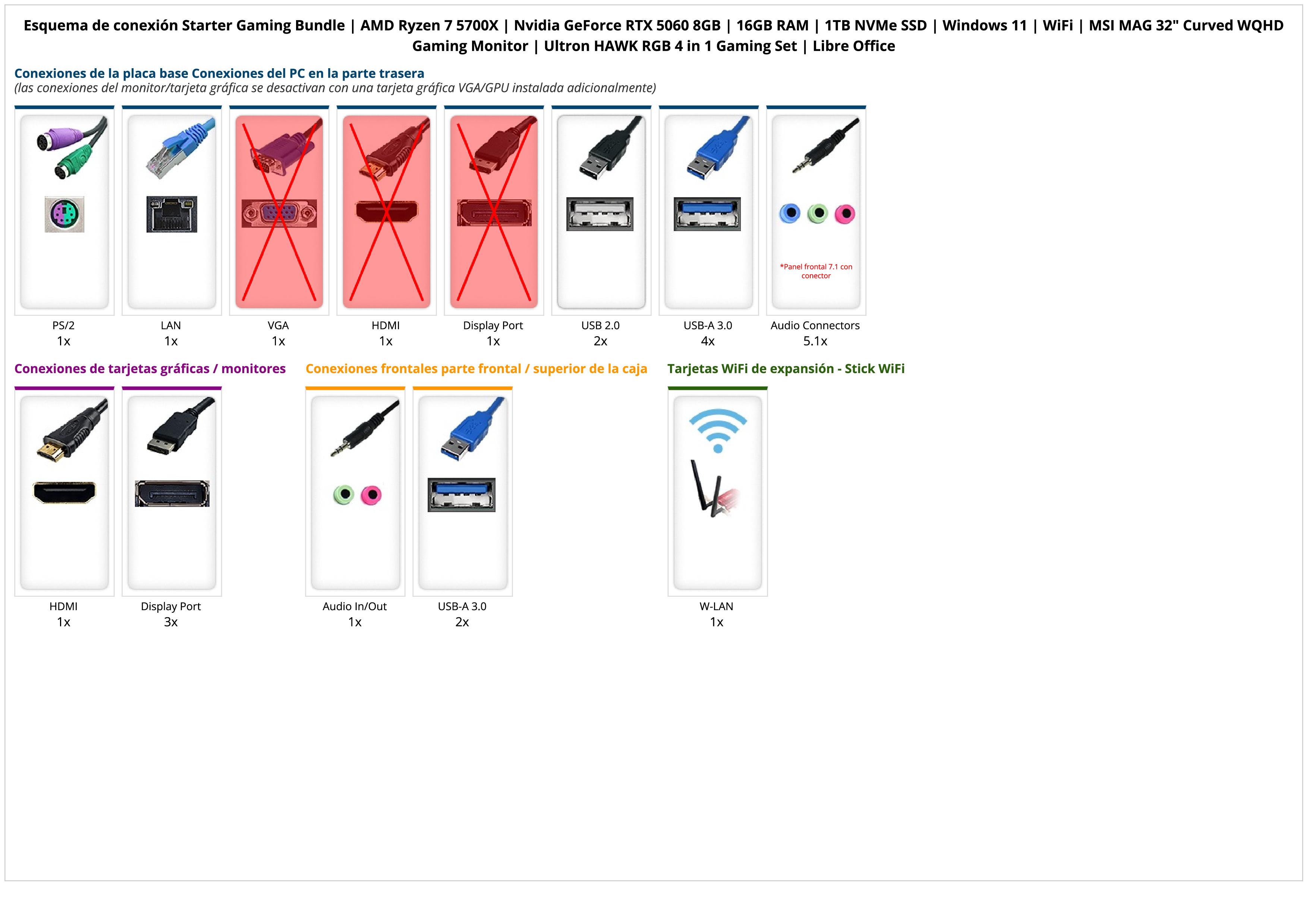 Esquema de conexión Starter Gaming Bundle | AMD Ryzen 7 5700X | Nvidia GeForce RTX 5060 8GB | 16GB RAM | 1TB NVMe SSD | Windows 11 | WiFi | MSI MAG 32" Curved WQHD Gaming Monitor | Ultron HAWK RGB 4 in 1 Gaming Set | Libre Office

Conexiones de la placa base Conexiones del PC en la parte trasera
(las conexiones del monitor/tarjeta gráfica se desactivan con una tarjeta gráfica VGA/GPU instalada adicionalmente)

*Panel frontal 7.1 con conector

PS/2
1x

LAN
1x

VGA
1x

HDMI
1x

Display Port
1x

USB 2.0
2x

USB-A 3.0
4x

Audio Connectors
5.1x

Conexiones de tarjetas gráficas / monitores

HDMI
1x

Display Port
3x

Conexiones frontales parte frontal / superior de la caja

Audio In/Out
1x

USB-A 3.0
2x

Tarjetas WiFi de expansión - Stick WiFi

W-LAN
1x