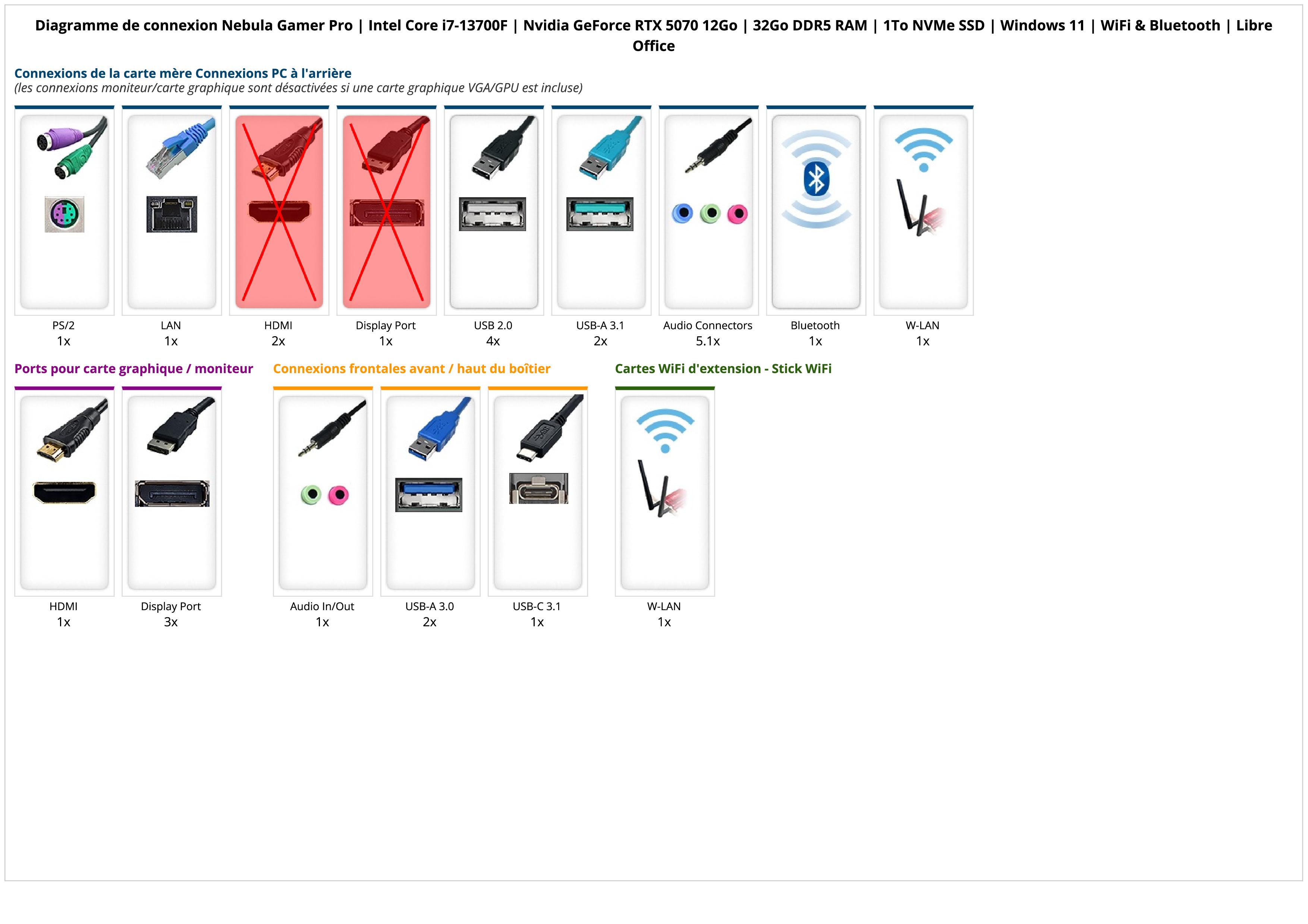 Diagramme de connexion Nebula Gamer Pro | Intel Core i7-13700F | Nvidia GeForce RTX 5070 12Go | 32Go DDR5 RAM | 1To NVMe SSD | Windows 11 | WiFi & Bluetooth | Libre Office

Connexions de la carte mère Connexions PC à l'arrière
(les connexions moniteur/carte graphique sont désactivées si une carte graphique VGA/GPU est incluse)

PS/2
1x

LAN
1x

HDMI
2x

Display Port
1x

USB 2.0
4x

USB-A 3.1
2x

Audio Connectors
5.1x

Bluetooth
1x

W-LAN
1x

Ports pour carte graphique / moniteur

HDMI
1x

Display Port
3x

Connexions frontales avant / haut du boîtier

Audio In/Out
1x

USB-A 3.0
2x

USB-C 3.1
1x

Cartes WiFi d'extension - Stick WiFi

W-LAN
1x