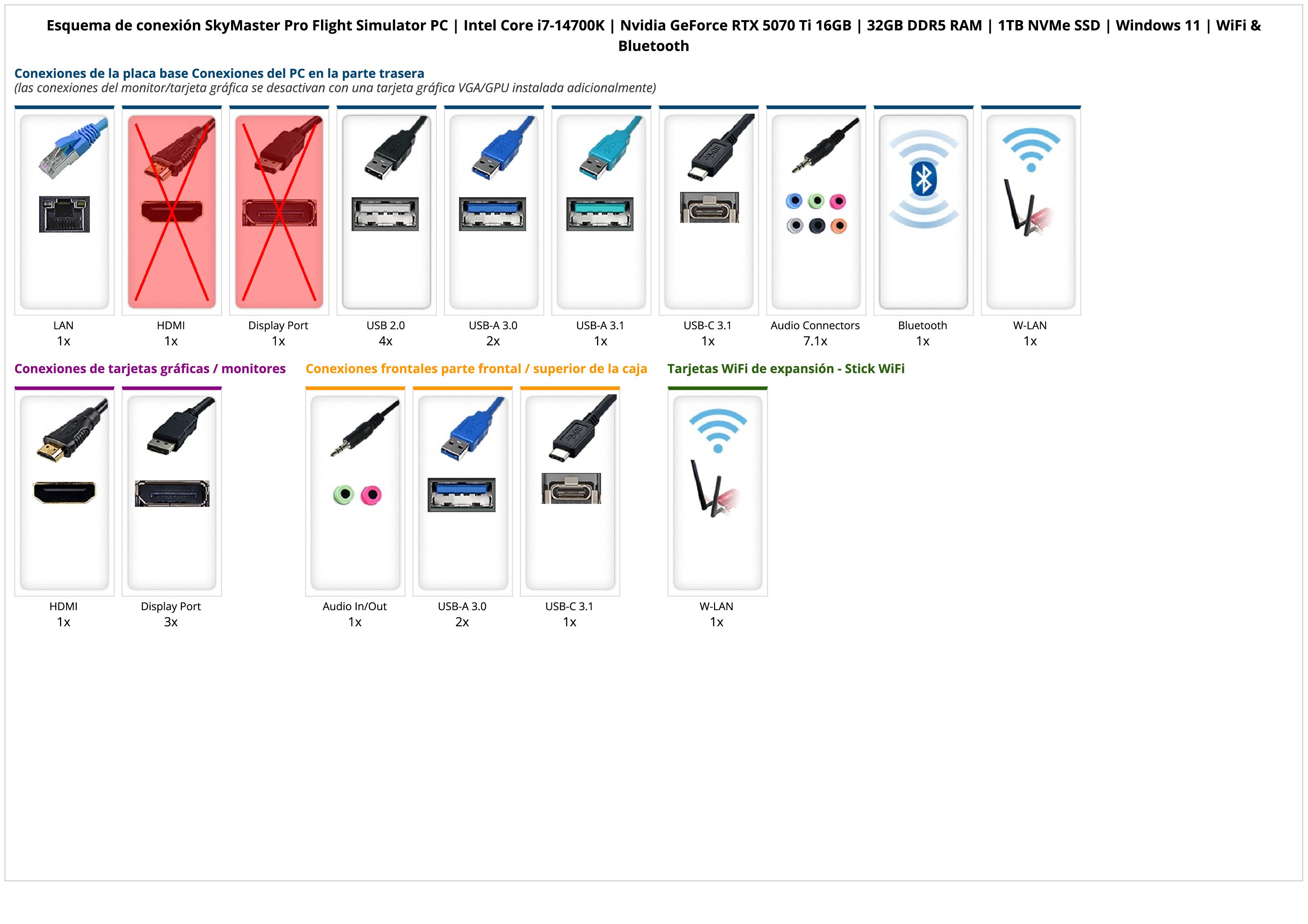 Esquema de conexión SkyMaster Pro Flight Simulator PC | Intel Core i7-14700K | Nvidia GeForce RTX 5070 Ti 16GB | 32GB DDR5 RAM | 1TB NVMe SSD | Windows 11 | WiFi & Bluetooth

Conexiones de la placa base Conexiones del PC en la parte trasera
(las conexiones del monitor/tarjeta gráfica se desactivan con una tarjeta gráfica VGA/GPU instalada adicionalmente)

LAN
1x

HDMI
1x

Display Port
1x

USB 2.0
4x

USB-A 3.0
2x

USB-A 3.1
1x

USB-C 3.1
1x

Audio Connectors
7.1x

Bluetooth
1x

W-LAN
1x

Conexiones de tarjetas gráficas / monitores

HDMI
1x

Display Port
3x

Conexiones frontales parte frontal / superior de la caja

Audio In/Out
1x

USB-A 3.0
2x

USB-C 3.1
1x

Tarjetas WiFi de expansión - Stick WiFi

W-LAN
1x