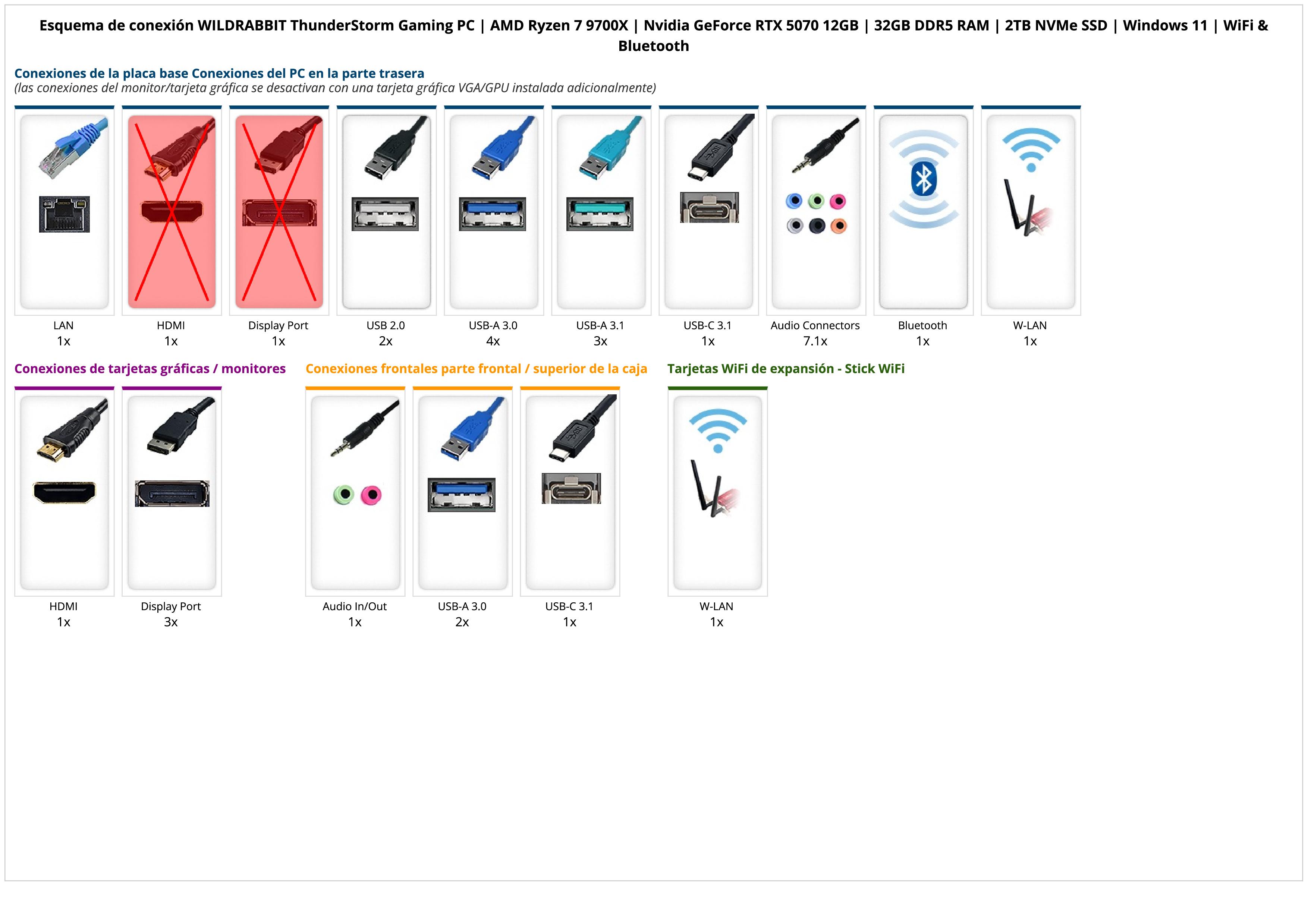 Esquema de conexión WILDRABBIT ThunderStorm Gaming PC | AMD Ryzen 7 9700X | Nvidia GeForce RTX 5070 12GB | 32GB DDR5 RAM | 2TB NVMe SSD | Windows 11 | WiFi & Bluetooth

Conexiones de la placa base Conexiones del PC en la parte trasera
(las conexiones del monitor/tarjeta gráfica se desactivan con una tarjeta gráfica VGA/GPU instalada adicionalmente)

LAN
1x

HDMI
1x

Display Port
1x

USB 2.0
2x

USB-A 3.0
4x

USB-A 3.1
3x

USB-C 3.1
1x

Audio Connectors
7.1x

Bluetooth
1x

W-LAN
1x

Conexiones de tarjetas gráficas / monitores

HDMI
1x

Display Port
3x

Conexiones frontales parte frontal / superior de la caja

Audio In/Out
1x

USB-A 3.0
2x

USB-C 3.1
1x

Tarjetas WiFi de expansión - Stick WiFi

W-LAN
1x