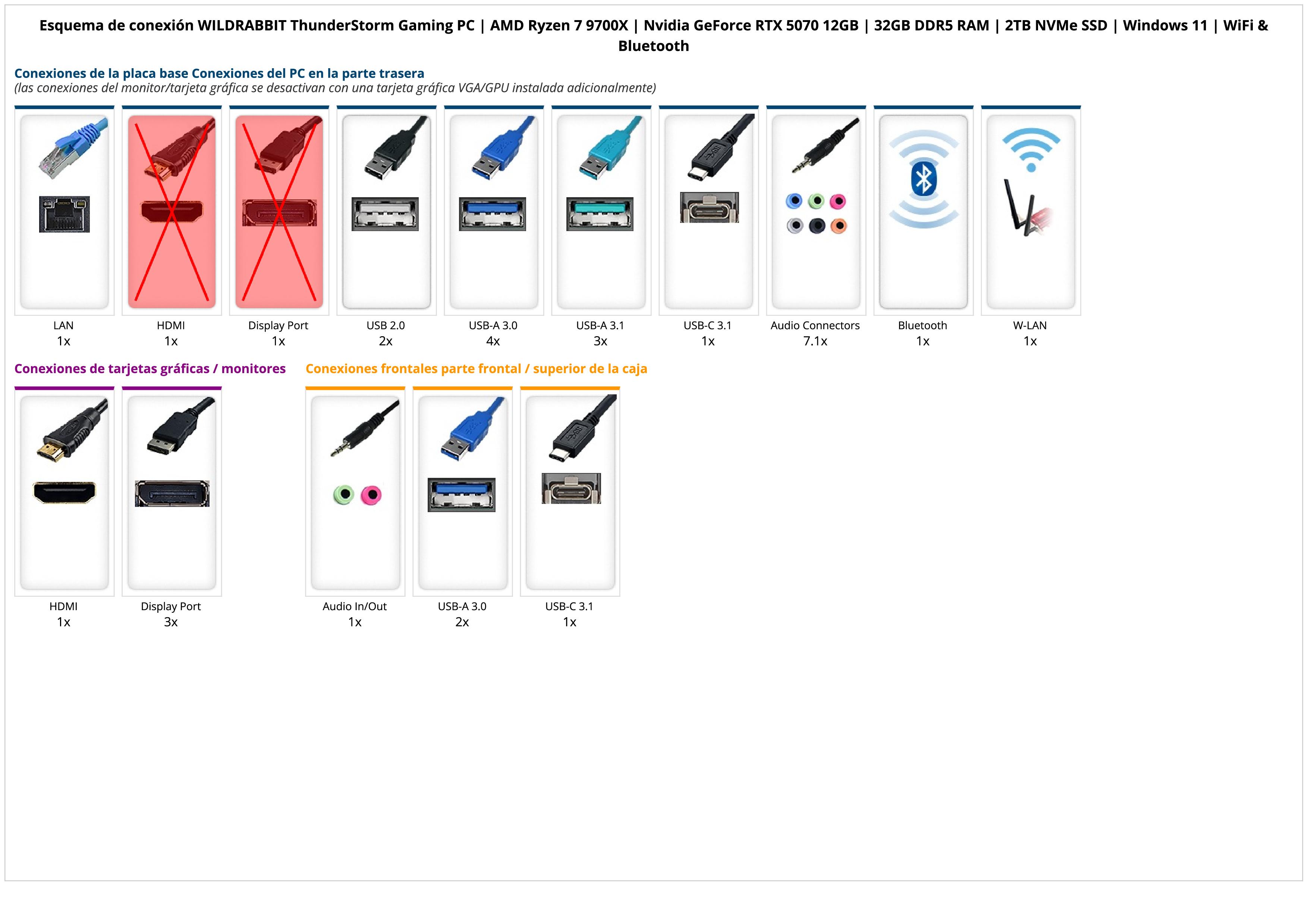 Esquema de conexión WILDRABBIT ThunderStorm Gaming PC | AMD Ryzen 7 9700X | Nvidia GeForce RTX 5070 12GB | 32GB DDR5 RAM | 2TB NVMe SSD | Windows 11 | WiFi & Bluetooth

Conexiones de la placa base Conexiones del PC en la parte trasera
(las conexiones del monitor/tarjeta gráfica se desactivan con una tarjeta gráfica VGA/GPU instalada adicionalmente)

LAN
1x

HDMI
1x

Display Port
1x

USB 2.0
2x

USB-A 3.0
4x

USB-A 3.1
3x

USB-C 3.1
1x

Audio Connectors
7.1x

Bluetooth
1x

W-LAN
1x

Conexiones de tarjetas gráficas / monitores

HDMI
1x

Display Port
3x

Conexiones frontales parte frontal / superior de la caja

Audio In/Out
1x

USB-A 3.0
2x

USB-C 3.1
1x