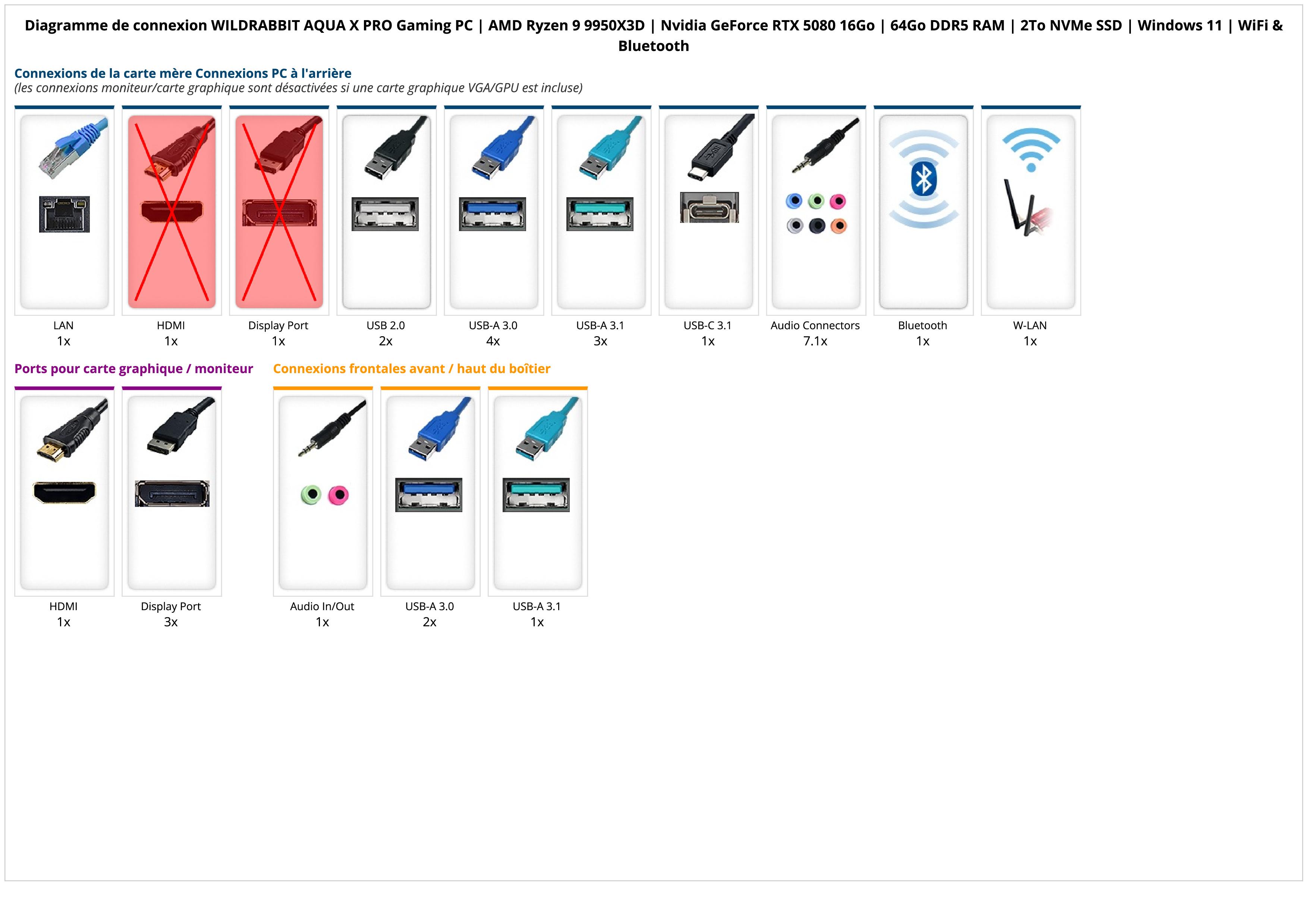 Diagramme de connexion WILDRABBIT AQUA X PRO Gaming PC | AMD Ryzen 9 9950X3D | Nvidia GeForce RTX 5080 16Go | 64Go DDR5 RAM | 2To NVMe SSD | Windows 11 | WiFi & Bluetooth

Connexions de la carte mère Connexions PC à l'arrière
(les connexions moniteur/carte graphique sont désactivées si une carte graphique VGA/GPU est incluse)

LAN
1x

HDMI
1x

Display Port
1x

USB 2.0
2x

USB-A 3.0
4x

USB-A 3.1
3x

USB-C 3.1
1x

Audio Connectors
7.1x

Bluetooth
1x

W-LAN
1x

Ports pour carte graphique / moniteur

HDMI
1x

Display Port
3x

Connexions frontales avant / haut du boîtier

Audio In/Out
1x

USB-A 3.0
2x

USB-A 3.1
1x