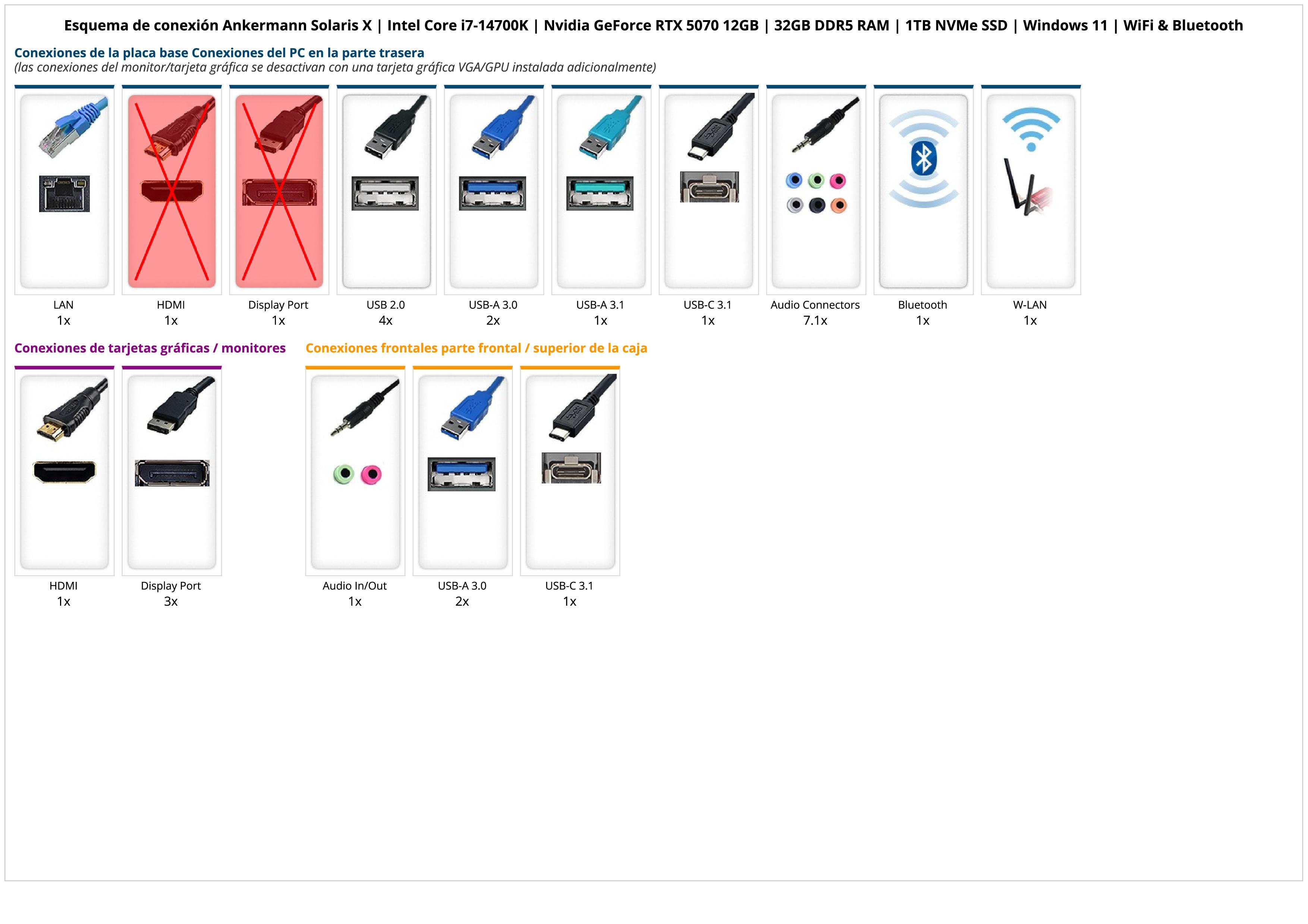 Esquema de conexión Ankermann Solaris X | Intel Core i7-14700K | Nvidia GeForce RTX 5070 12GB | 32GB DDR5 RAM | 1TB NVMe SSD | Windows 11 | WiFi & Bluetooth

Conexiones de la placa base Conexiones del PC en la parte trasera
(las conexiones del monitor/tarjeta gráfica se desactivan con una tarjeta gráfica VGA/GPU instalada adicionalmente)

LAN
1x

HDMI
1x

Display Port
1x

USB 2.0
4x

USB-A 3.0
2x

USB-A 3.1
1x

USB-C 3.1
1x

Audio Connectors
7.1x

Bluetooth
1x

W-LAN
1x

Conexiones de tarjetas gráficas / monitores

HDMI
1x

Display Port
3x

Conexiones frontales parte frontal / superior de la caja

Audio In/Out
1x

USB-A 3.0
2x

USB-C 3.1
1x