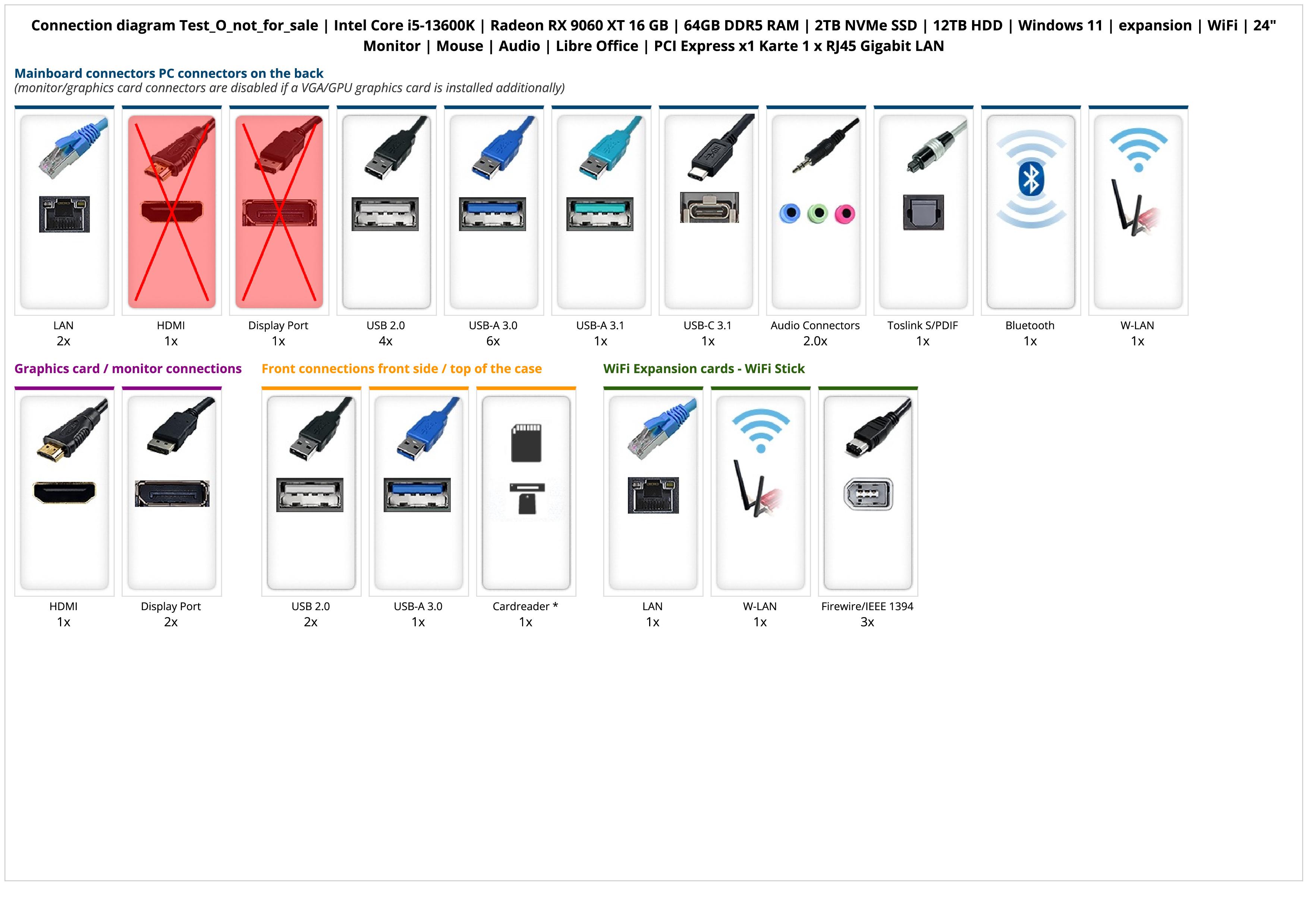 Connection diagram Test_O_not_for_sale | Intel Core i5-13600K | Radeon RX 9060 XT 16 GB | 64GB DDR5 RAM | 2TB NVMe SSD | 12TB HDD | Windows 11 | expansion | WiFi | 24" Monitor | Mouse | Audio | Libre Office | PCI Express x1 Karte 1 x RJ45 Gigabit LAN

Mainboard connectors PC connectors on the back
(monitor/graphics card connectors are disabled if a VGA/GPU graphics card is installed additionally)

LAN
2x

HDMI
1x

Display Port
1x

USB 2.0
4x

USB-A 3.0
6x

USB-A 3.1
1x

USB-C 3.1
1x

Audio Connectors
2.0x

Toslink S/PDIF
1x

Bluetooth
1x

W-LAN
1x

Graphics card / monitor connections

HDMI
1x

Display Port
2x

Front connections front side / top of the case

USB 2.0
2x

USB-A 3.0
1x

Cardreader *
1x

WiFi Expansion cards - WiFi Stick

LAN
1x

W-LAN
1x

Firewire/IEEE 1394
3x