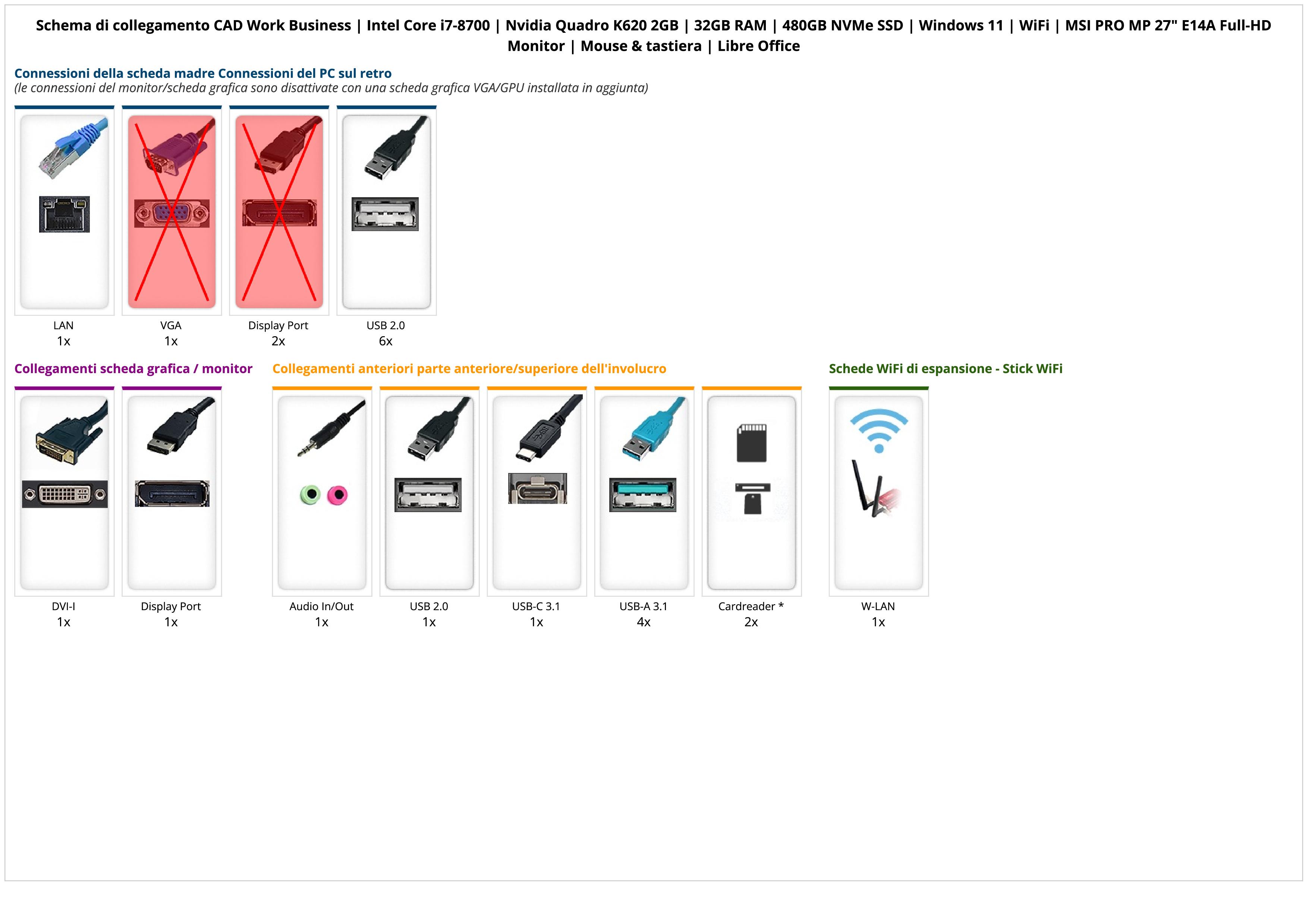 Schema di collegamento CAD Work Business | Intel Core i7-8700 | Nvidia Quadro K620 2GB | 32GB RAM | 480GB NVMe SSD | Windows 11 | WiFi | MSI PRO MP 27" E14A Full-HD Monitor | Mouse & tastiera | Libre Office

Connessioni della scheda madre Connessioni del PC sul retro
(le connessioni del monitor/scheda grafica sono disattivate con una scheda grafica VGA/GPU installata in aggiunta)

LAN
1x

VGA
1x

Display Port
2x

USB 2.0
6x

Collegamenti scheda grafica / monitor

DVI-I
1x

Display Port
1x

Collegamenti anteriori parte anteriore/superiore dell'involucro

Audio In/Out
1x

USB 2.0
1x

USB-C 3.1
1x

USB-A 3.1
4x

Cardreader *
2x

Schede WiFi di espansione - Stick WiFi

W-LAN
1x