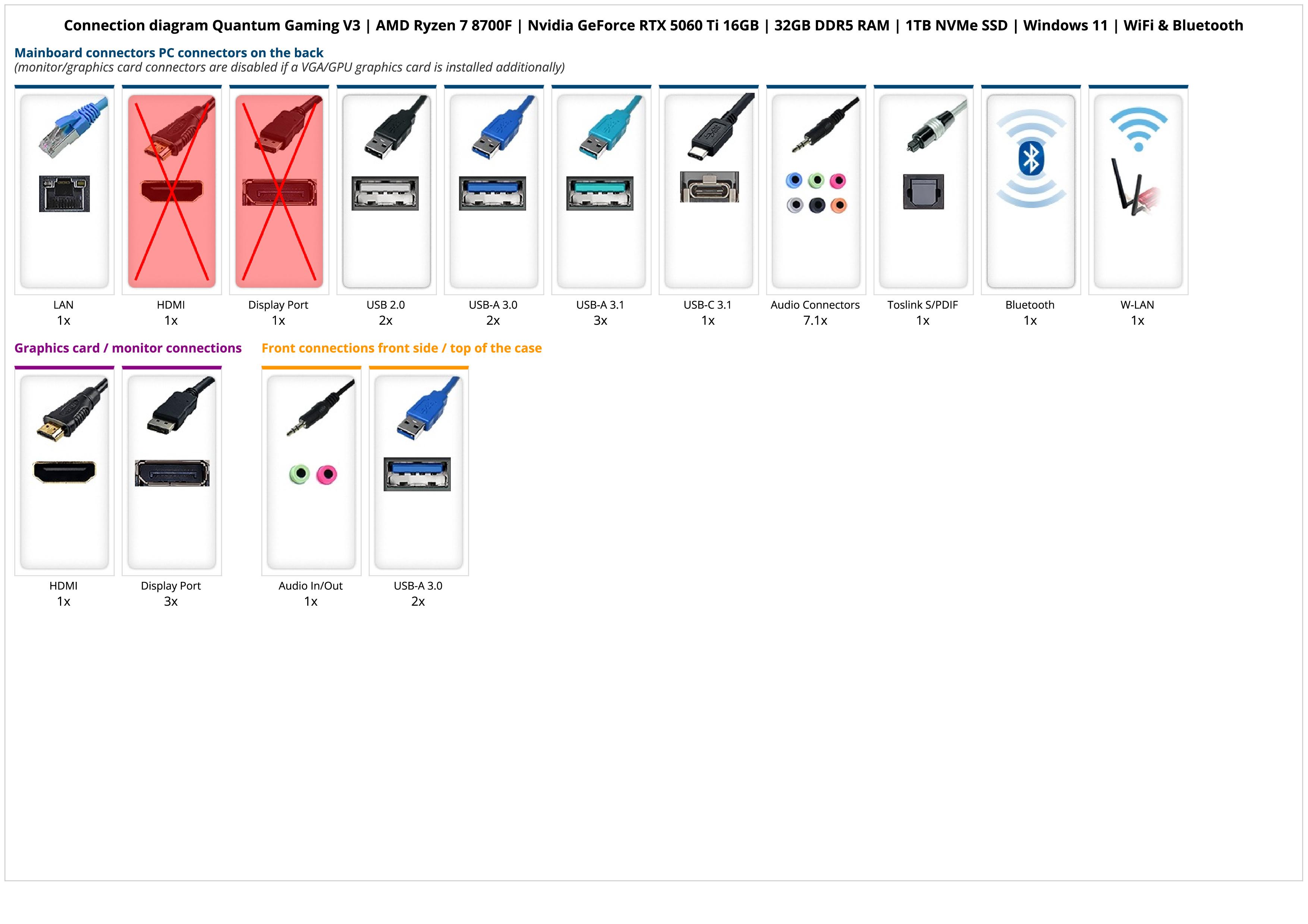 Connection diagram Quantum Gaming V3 | AMD Ryzen 7 8700F | Nvidia GeForce RTX 5060 Ti 16GB | 32GB DDR5 RAM | 1TB NVMe SSD | Windows 11 | WiFi & Bluetooth

Mainboard connectors PC connectors on the back
(monitor/graphics card connectors are disabled if a VGA/GPU graphics card is installed additionally)

LAN
1x

HDMI
1x

Display Port
1x

USB 2.0
2x

USB-A 3.0
2x

USB-A 3.1
3x

USB-C 3.1
1x

Audio Connectors
7.1x

Toslink S/PDIF
1x

Bluetooth
1x

W-LAN
1x

Graphics card / monitor connections

HDMI
1x

Display Port
3x

Front connections front side / top of the case

Audio In/Out
1x

USB-A 3.0
2x