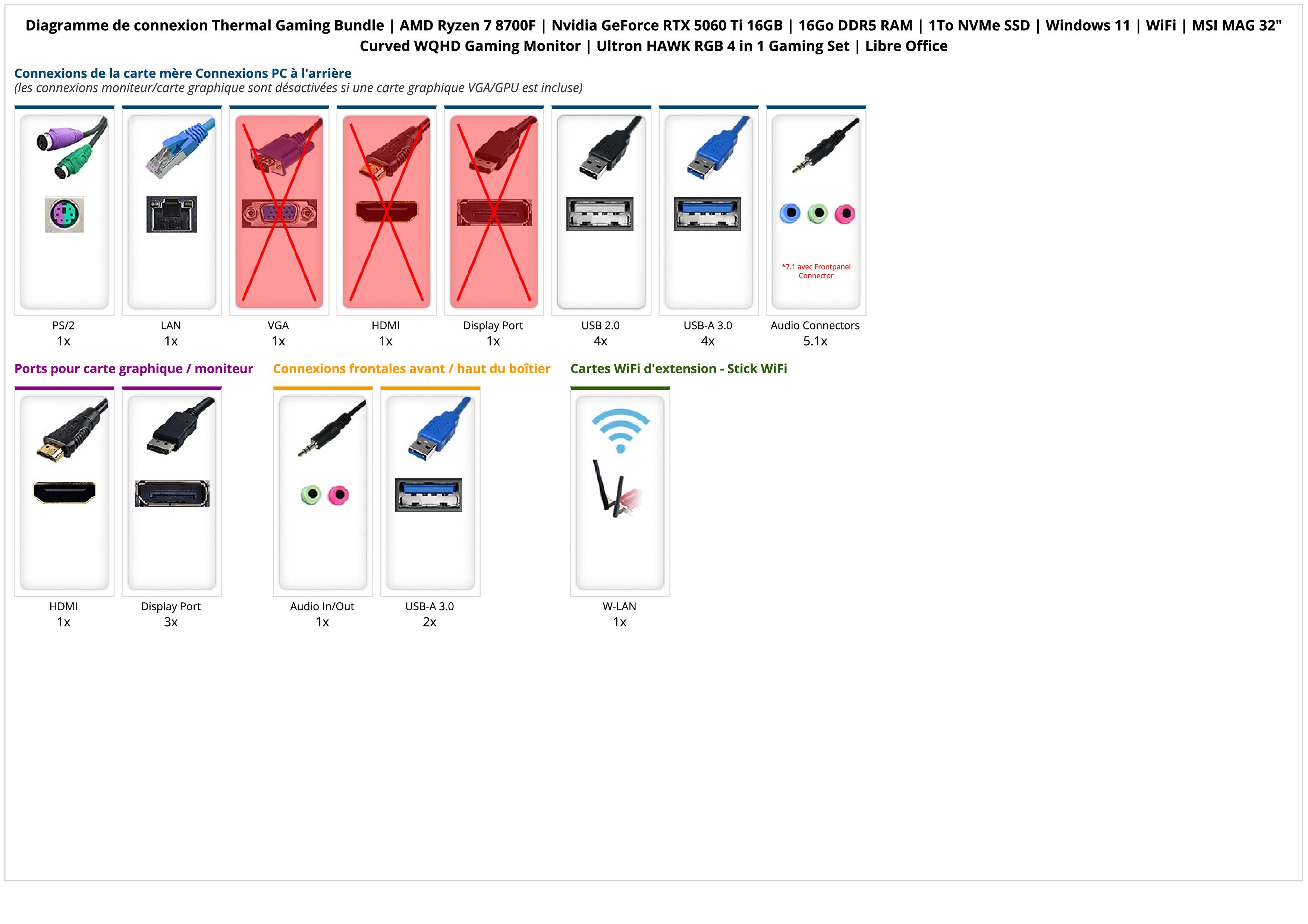 Diagramme de connexion Thermal Gaming Bundle | AMD Ryzen 7 8700F | Nvidia GeForce RTX 5060 Ti 16GB | 16Go DDR5 RAM | 1To NVMe SSD | Windows 11 | WiFi | MSI MAG 32" Curved WQHD Gaming Monitor | Ultron HAWK RGB 4 in 1 Gaming Set | Libre Office

Connexions de la carte mère Connexions PC à l'arrière
(les connexions moniteur/carte graphique sont désactivées si une carte graphique VGA/GPU est incluse)

*7.1 avec Frontpanel Connector

PS/2
1x

LAN
1x

VGA
1x

HDMI
1x

Display Port
1x

USB 2.0
4x

USB-A 3.0
4x

Audio Connectors
5.1x

Ports pour carte graphique / moniteur

HDMI
1x

Display Port
3x

Connexions frontales avant / haut du boîtier

Audio In/Out
1x

USB-A 3.0
2x

Cartes WiFi d'extension - Stick WiFi

W-LAN
1x