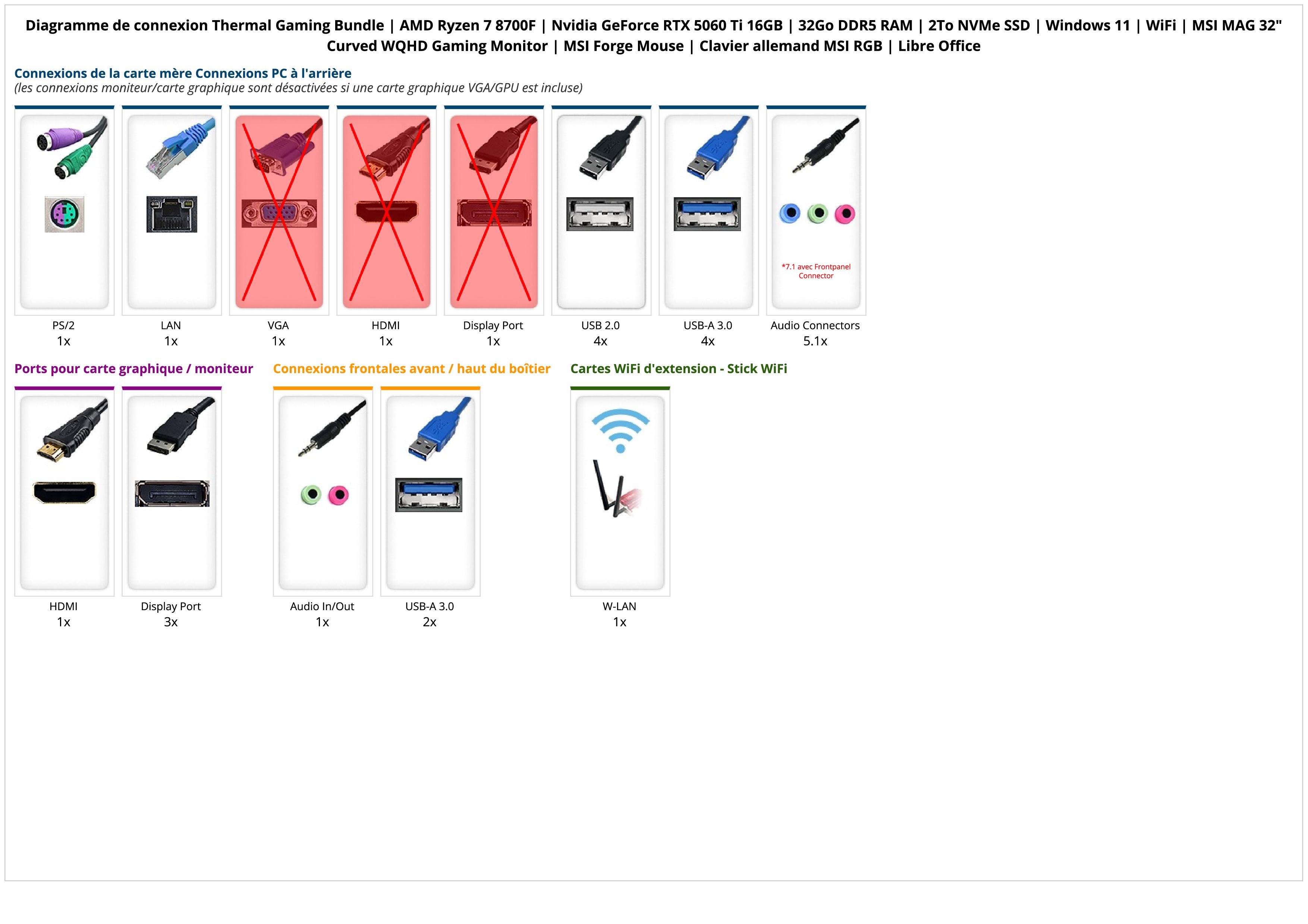 Diagramme de connexion Thermal Gaming Bundle | AMD Ryzen 7 8700F | Nvidia GeForce RTX 5060 Ti 16GB | 32Go DDR5 RAM | 2To NVMe SSD | Windows 11 | WiFi | MSI MAG 32" Curved WQHD Gaming Monitor | MSI Forge Mouse | Clavier allemand MSI RGB | Libre Office

Connexions de la carte mère Connexions PC à l'arrière
(les connexions moniteur/carte graphique sont désactivées si une carte graphique VGA/GPU est incluse)

*7.1 avec Frontpanel Connector

PS/2
1x

LAN
1x

VGA
1x

HDMI
1x

Display Port
1x

USB 2.0
4x

USB-A 3.0
4x

Audio Connectors
5.1x

Ports pour carte graphique / moniteur

HDMI
1x

Display Port
3x

Connexions frontales avant / haut du boîtier

Audio In/Out
1x

USB-A 3.0
2x

Cartes WiFi d'extension - Stick WiFi

W-LAN
1x