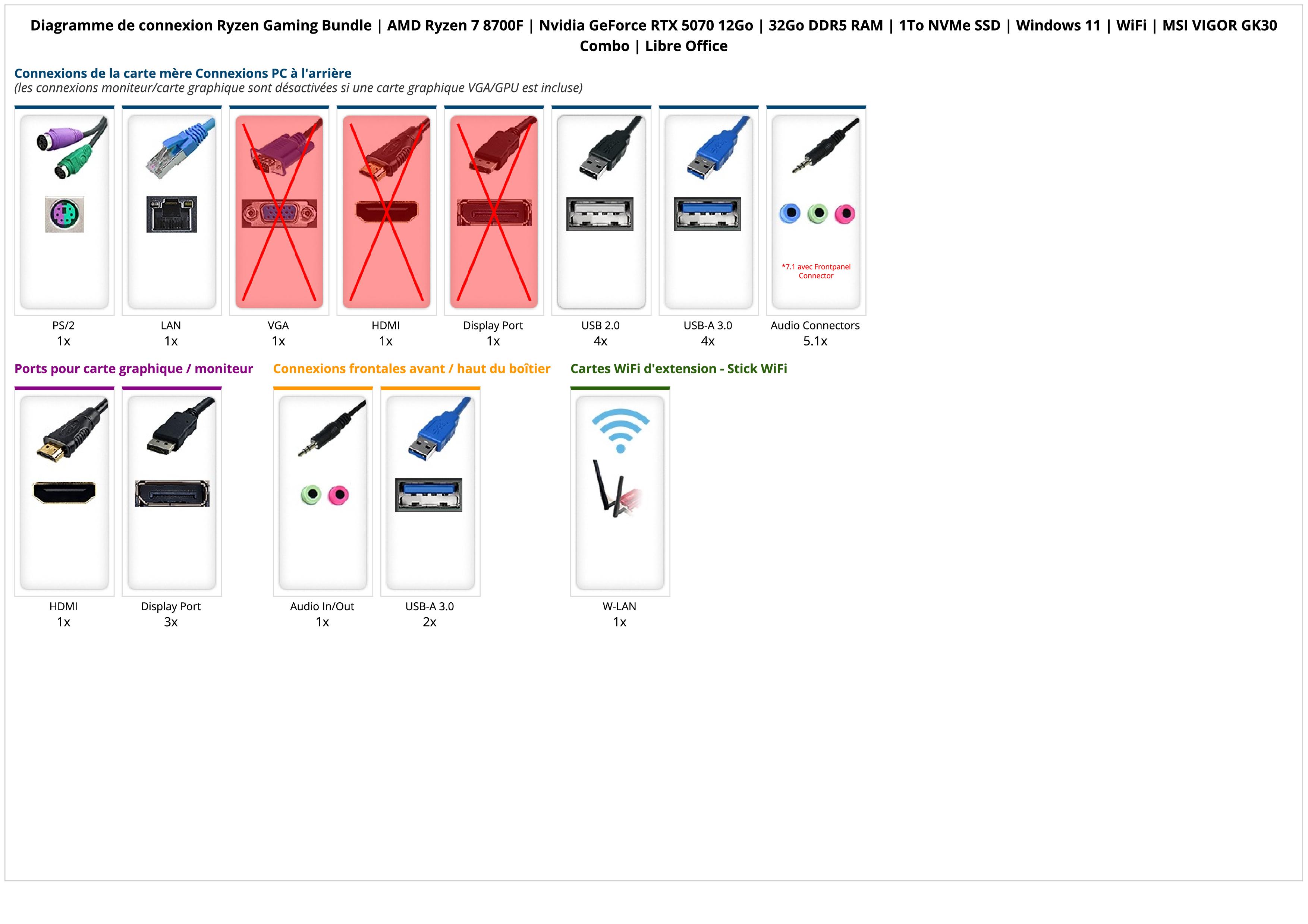 Diagramme de connexion Ryzen Gaming Bundle | AMD Ryzen 7 8700F | Nvidia GeForce RTX 5070 12Go | 32Go DDR5 RAM | 1To NVMe SSD | Windows 11 | WiFi | MSI VIGOR GK30 Combo | Libre Office

Connexions de la carte mère Connexions PC à l'arrière
(les connexions moniteur/carte graphique sont désactivées si une carte graphique VGA/GPU est incluse)

*7.1 avec Frontpanel Connector

PS/2
1x

LAN
1x

VGA
1x

HDMI
1x

Display Port
1x

USB 2.0
4x

USB-A 3.0
4x

Audio Connectors
5.1x

Ports pour carte graphique / moniteur

HDMI
1x

Display Port
3x

Connexions frontales avant / haut du boîtier

Audio In/Out
1x

USB-A 3.0
2x

Cartes WiFi d'extension - Stick WiFi

W-LAN
1x