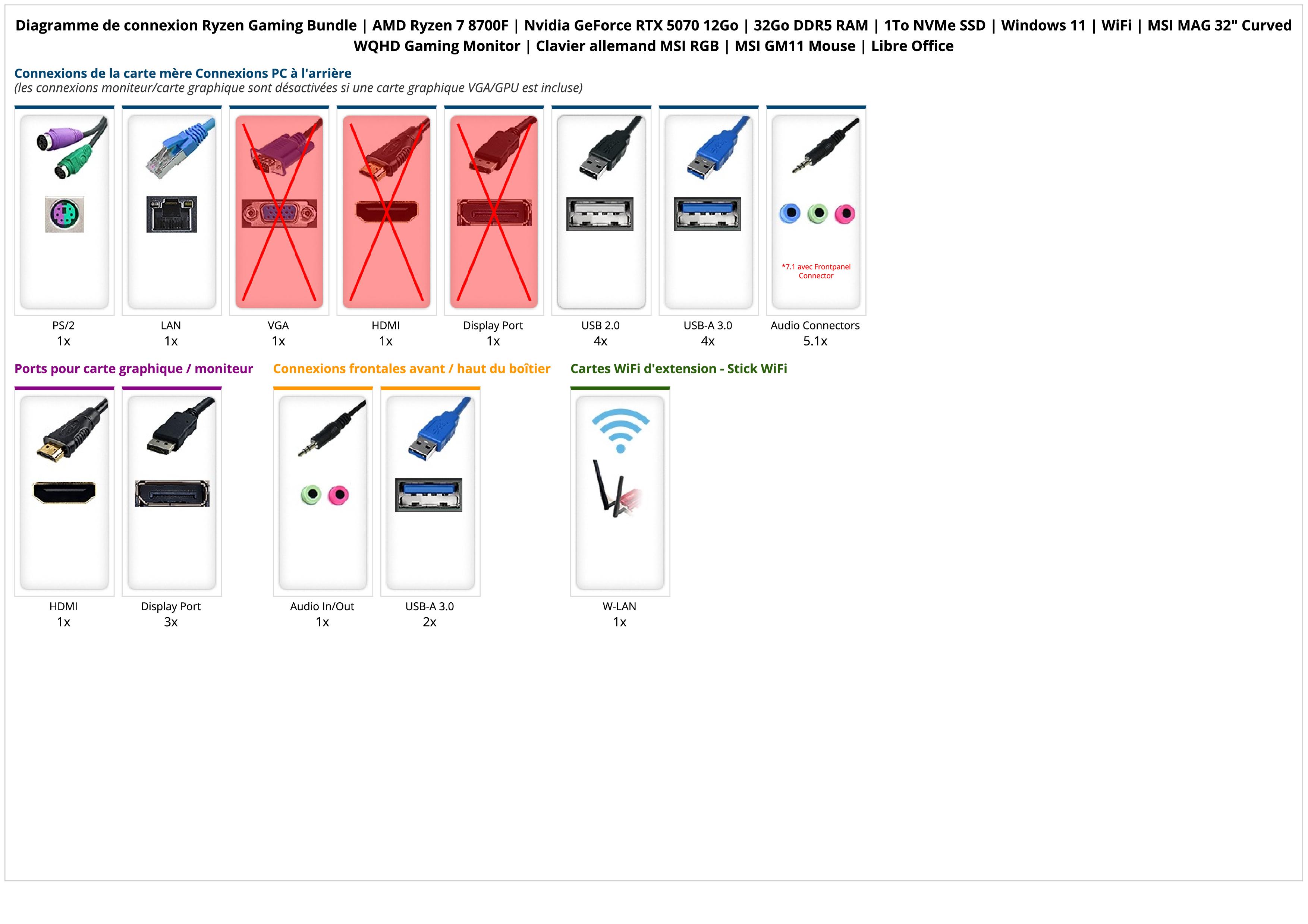 Diagramme de connexion Ryzen Gaming Bundle | AMD Ryzen 7 8700F | Nvidia GeForce RTX 5070 12Go | 32Go DDR5 RAM | 1To NVMe SSD | Windows 11 | WiFi | MSI MAG 32" Curved WQHD Gaming Monitor | Clavier allemand MSI RGB | MSI GM11 Mouse | Libre Office

Connexions de la carte mère Connexions PC à l'arrière
(les connexions moniteur/carte graphique sont désactivées si une carte graphique VGA/GPU est incluse)

*7.1 avec Frontpanel Connector

PS/2
1x

LAN
1x

VGA
1x

HDMI
1x

Display Port
1x

USB 2.0
4x

USB-A 3.0
4x

Audio Connectors
5.1x

Ports pour carte graphique / moniteur

HDMI
1x

Display Port
3x

Connexions frontales avant / haut du boîtier

Audio In/Out
1x

USB-A 3.0
2x

Cartes WiFi d'extension - Stick WiFi

W-LAN
1x