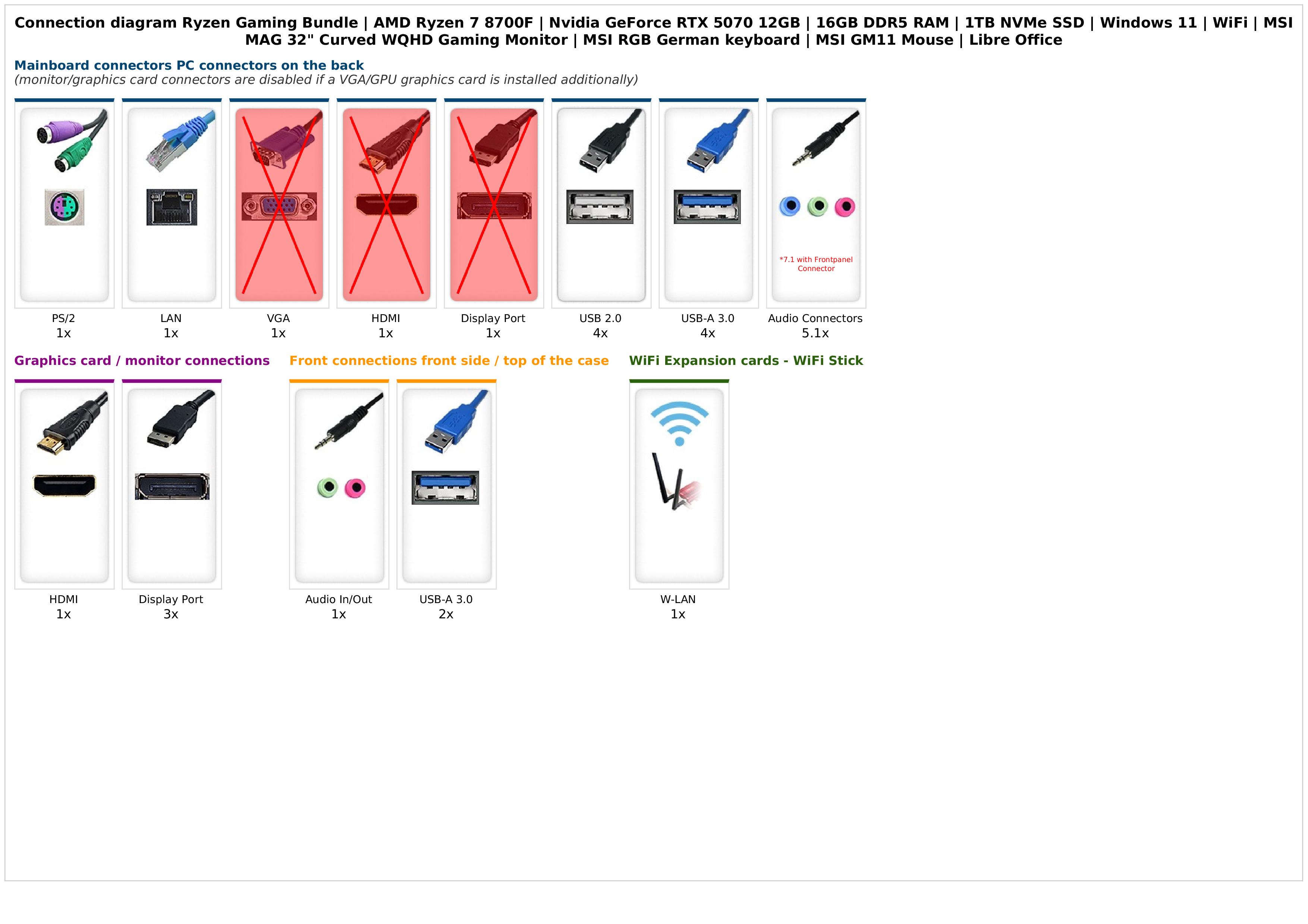 Connection diagram Ryzen Gaming Bundle | AMD Ryzen 7 8700F | Nvidia GeForce RTX 5070 12GB | 16GB DDR5 RAM | 1TB NVMe SSD | Windows 11 | WiFi | MSI MAG 32" Curved WQHD Gaming Monitor | MSI RGB German keyboard | MSI GM11 Mouse | Libre Office

Mainboard connectors PC connectors on the back
(monitor/graphics card connectors are disabled if a VGA/GPU graphics card is installed additionally)

*7.1 with Frontpanel Connector

PS/2
1x

LAN
1x

VGA
1x

HDMI
1x

Display Port
1x

USB 2.0
4x

USB-A 3.0
4x

Audio Connectors
5.1x

Graphics card / monitor connections

HDMI
1x

Display Port
3x

Front connections front side / top of the case

Audio In/Out
1x

USB-A 3.0
2x

WiFi Expansion cards - WiFi Stick

W-LAN
1x