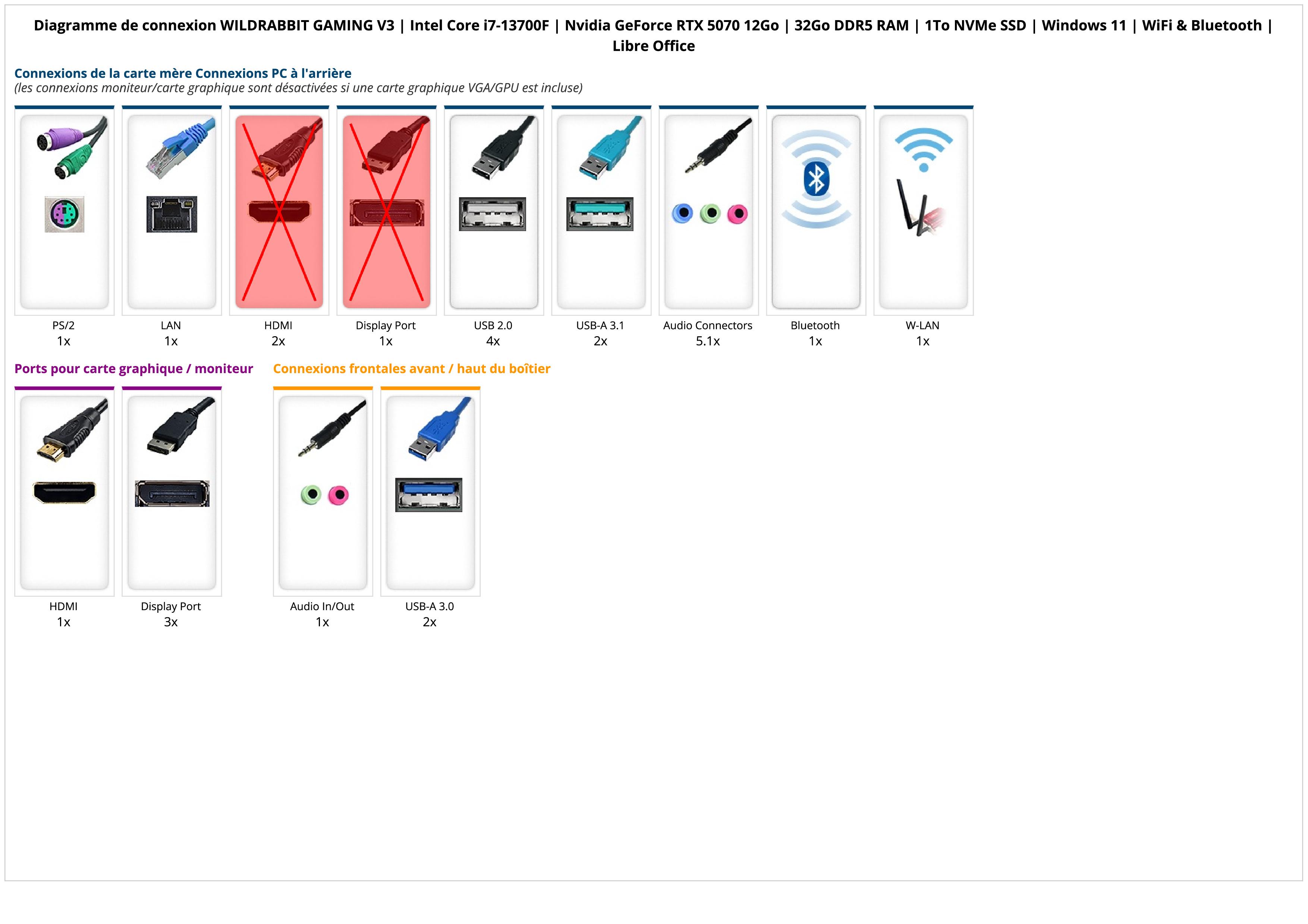 Diagramme de connexion WILDRABBIT GAMING V3 | Intel Core i7-13700F | Nvidia GeForce RTX 5070 12Go | 32Go DDR5 RAM | 1To NVMe SSD | Windows 11 | WiFi & Bluetooth | Libre Office

Connexions de la carte mère Connexions PC à l'arrière
(les connexions moniteur/carte graphique sont désactivées si une carte graphique VGA/GPU est incluse)

PS/2
1x

LAN
1x

HDMI
2x

Display Port
1x

USB 2.0
4x

USB-A 3.1
2x

Audio Connectors
5.1x

Bluetooth
1x

W-LAN
1x

Ports pour carte graphique / moniteur

HDMI
1x

Display Port
3x

Connexions frontales avant / haut du boîtier

Audio In/Out
1x

USB-A 3.0
2x