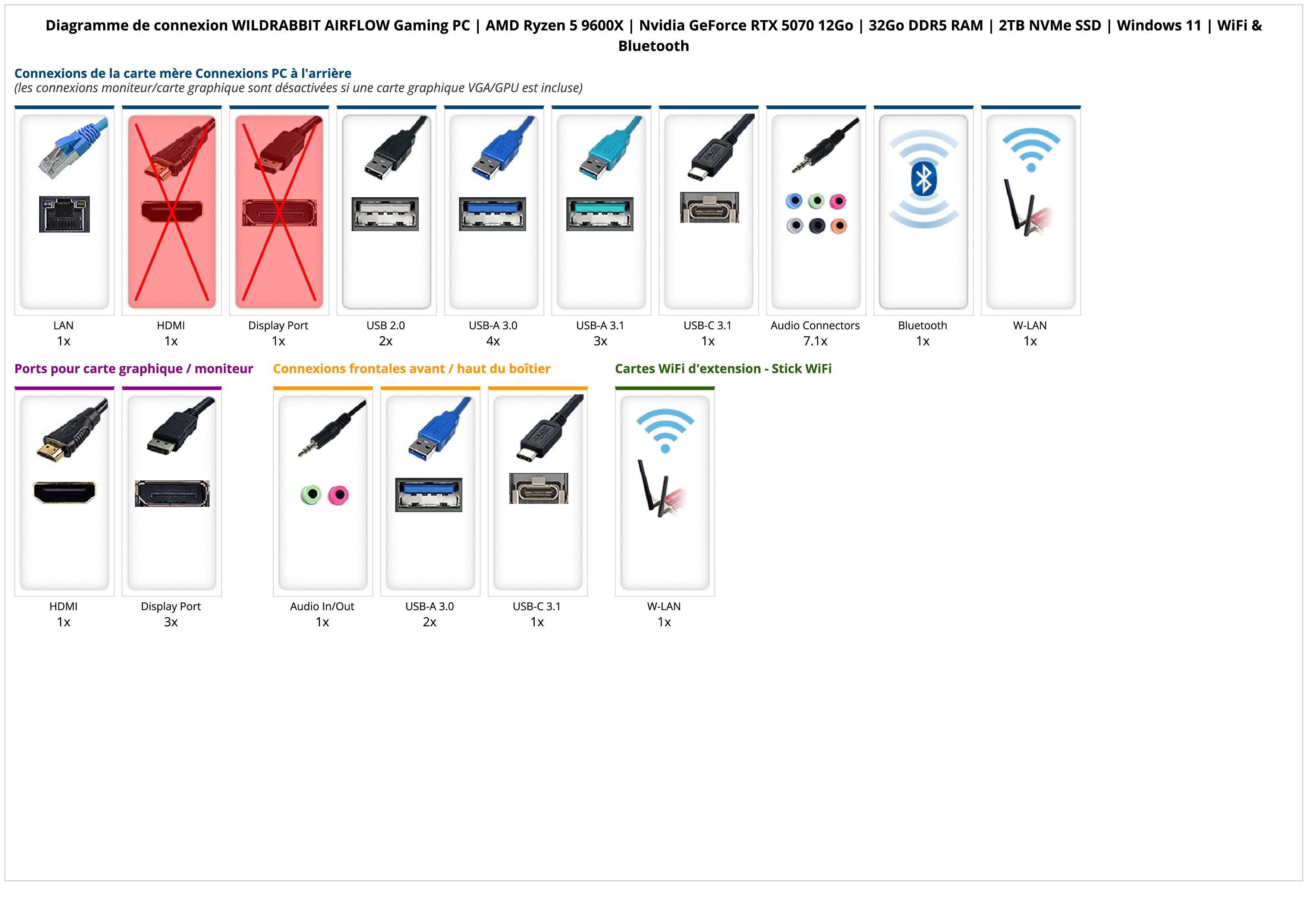 Diagramme de connexion WILDRABBIT AIRFLOW Gaming PC | AMD Ryzen 5 9600X | Nvidia GeForce RTX 5070 12Go | 32Go DDR5 RAM | 2TB NVMe SSD | Windows 11 | WiFi & Bluetooth

Connexions de la carte mère Connexions PC à l'arrière
(les connexions moniteur/carte graphique sont désactivées si une carte graphique VGA/GPU est incluse)

LAN
1x

HDMI
1x

Display Port
1x

USB 2.0
2x

USB-A 3.0
4x

USB-A 3.1
3x

USB-C 3.1
1x

Audio Connectors
7.1x

Bluetooth
1x

W-LAN
1x

Ports pour carte graphique / moniteur

HDMI
1x

Display Port
3x

Connexions frontales avant / haut du boîtier

Audio In/Out
1x

USB-A 3.0
2x

USB-C 3.1
1x

Cartes WiFi d'extension - Stick WiFi

W-LAN
1x