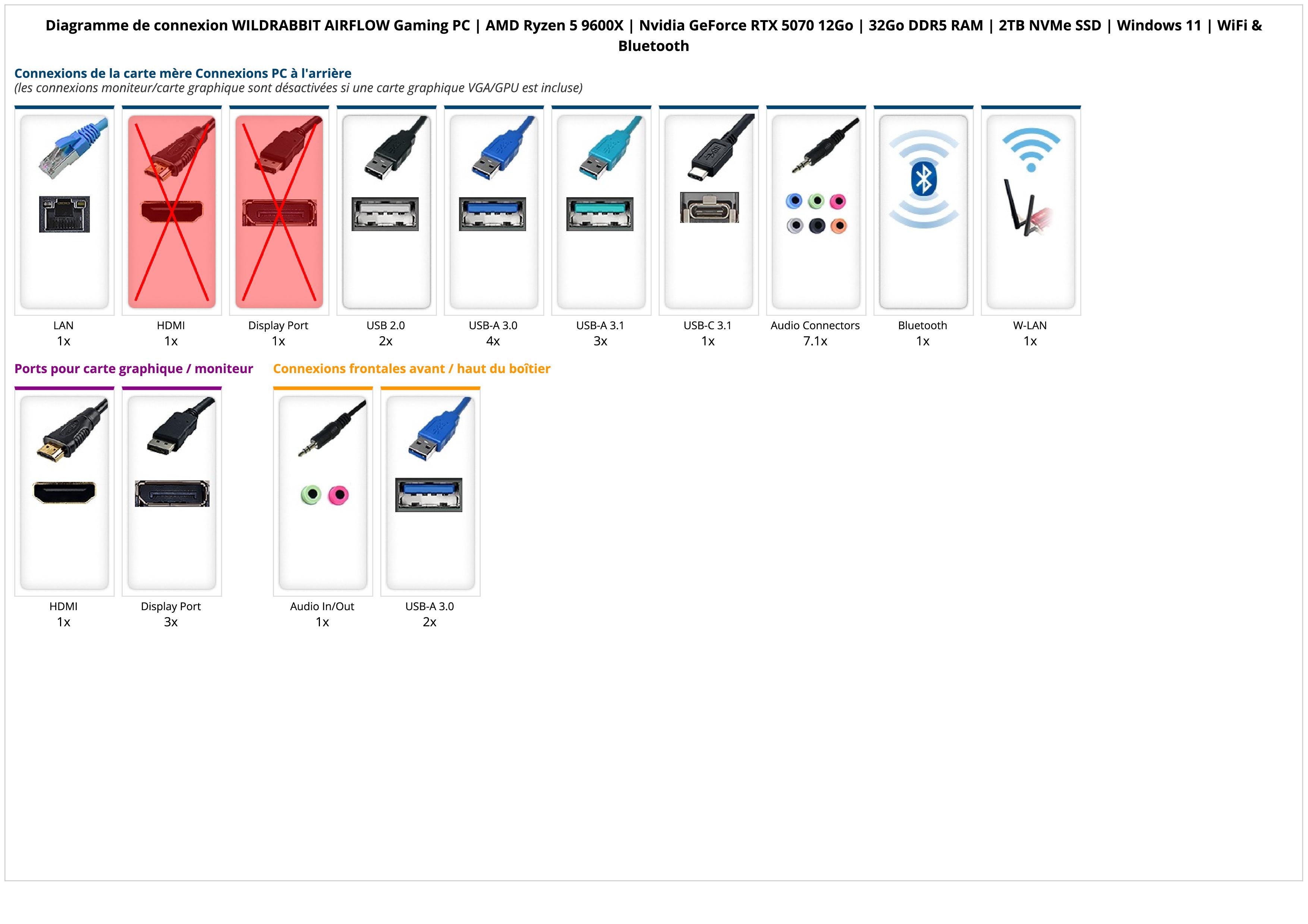 Diagramme de connexion WILDRABBIT AIRFLOW Gaming PC | AMD Ryzen 5 9600X | Nvidia GeForce RTX 5070 12Go | 32Go DDR5 RAM | 2TB NVMe SSD | Windows 11 | WiFi & Bluetooth

Connexions de la carte mère Connexions PC à l'arrière
(les connexions moniteur/carte graphique sont désactivées si une carte graphique VGA/GPU est incluse)

LAN
1x

HDMI
1x

Display Port
1x

USB 2.0
2x

USB-A 3.0
4x

USB-A 3.1
3x

USB-C 3.1
1x

Audio Connectors
7.1x

Bluetooth
1x

W-LAN
1x

Ports pour carte graphique / moniteur

HDMI
1x

Display Port
3x

Connexions frontales avant / haut du boîtier

Audio In/Out
1x

USB-A 3.0
2x