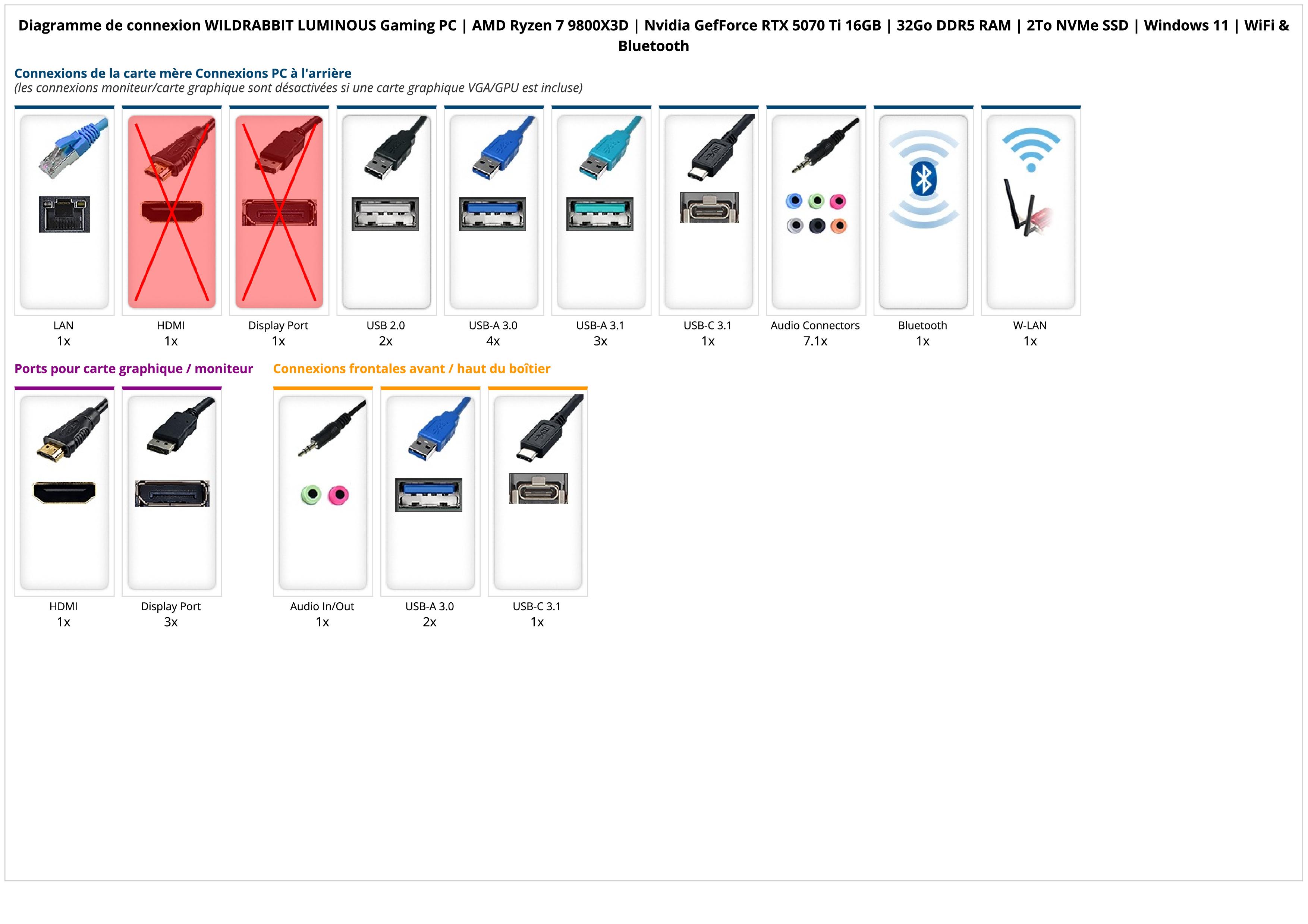 Diagramme de connexion WILDRABBIT LUMINOUS Gaming PC | AMD Ryzen 7 9800X3D | Nvidia GefForce RTX 5070 Ti 16GB | 32Go DDR5 RAM | 2To NVMe SSD | Windows 11 | WiFi & Bluetooth

Connexions de la carte mère Connexions PC à l'arrière
(les connexions moniteur/carte graphique sont désactivées si une carte graphique VGA/GPU est incluse)

LAN
1x

HDMI
1x

Display Port
1x

USB 2.0
2x

USB-A 3.0
4x

USB-A 3.1
3x

USB-C 3.1
1x

Audio Connectors
7.1x

Bluetooth
1x

W-LAN
1x

Ports pour carte graphique / moniteur

HDMI
1x

Display Port
3x

Connexions frontales avant / haut du boîtier

Audio In/Out
1x

USB-A 3.0
2x

USB-C 3.1
1x