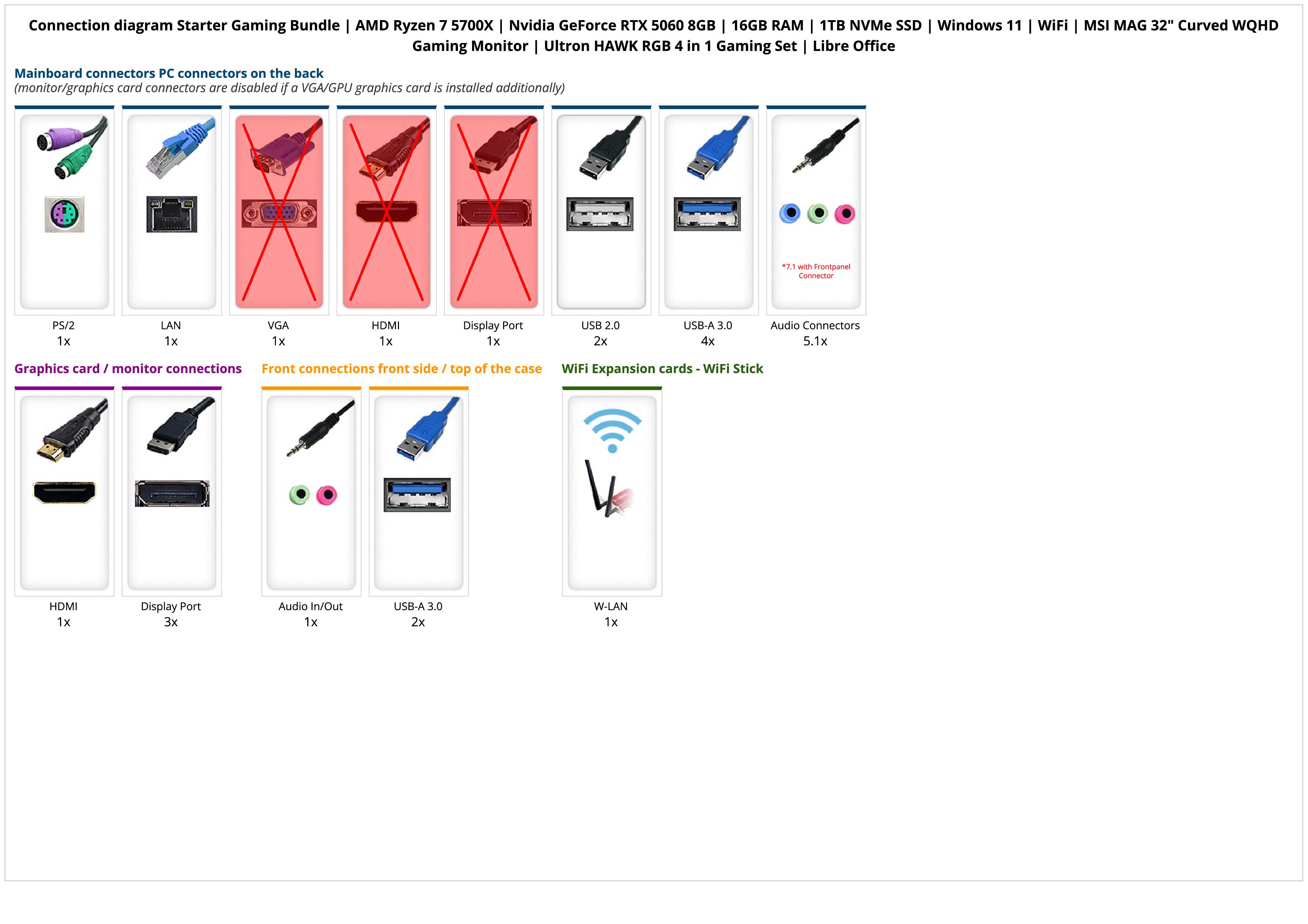 Connection diagram Starter Gaming Bundle | AMD Ryzen 7 5700X | Nvidia GeForce RTX 5060 8GB | 16GB RAM | 1TB NVMe SSD | Windows 11 | WiFi | MSI MAG 32" Curved WQHD Gaming Monitor | Ultron HAWK RGB 4 in 1 Gaming Set | Libre Office

Mainboard connectors PC connectors on the back
(monitor/graphics card connectors are disabled if a VGA/GPU graphics card is installed additionally)

*7.1 with Frontpanel Connector

PS/2
1x

LAN
1x

VGA
1x

HDMI
1x

Display Port
1x

USB 2.0
2x

USB-A 3.0
4x

Audio Connectors
5.1x

Graphics card / monitor connections

HDMI
1x

Display Port
3x

Front connections front side / top of the case

Audio In/Out
1x

USB-A 3.0
2x

WiFi Expansion cards - WiFi Stick

W-LAN
1x