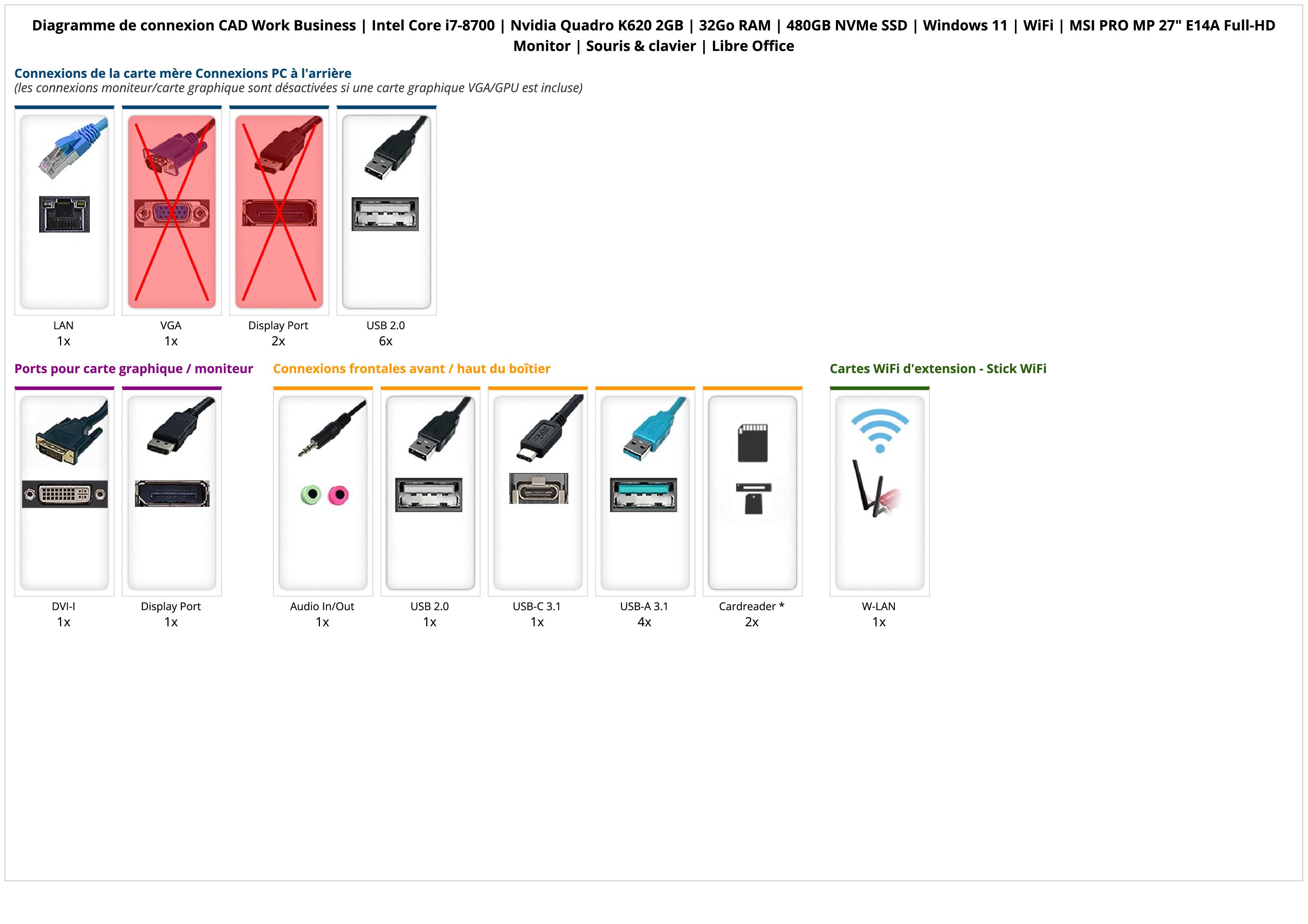 Diagramme de connexion CAD Work Business | Intel Core i7-8700 | Nvidia Quadro K620 2GB | 32Go RAM | 480GB NVMe SSD | Windows 11 | WiFi | MSI PRO MP 27" E14A Full-HD Monitor | Souris & clavier | Libre Office

Connexions de la carte mère Connexions PC à l'arrière
(les connexions moniteur/carte graphique sont désactivées si une carte graphique VGA/GPU est incluse)

LAN
1x

VGA
1x

Display Port
2x

USB 2.0
6x

Ports pour carte graphique / moniteur

DVI-I
1x

Display Port
1x

Connexions frontales avant / haut du boîtier

Audio In/Out
1x

USB 2.0
1x

USB-C 3.1
1x

USB-A 3.1
4x

Cardreader *
2x

Cartes WiFi d'extension - Stick WiFi

W-LAN
1x