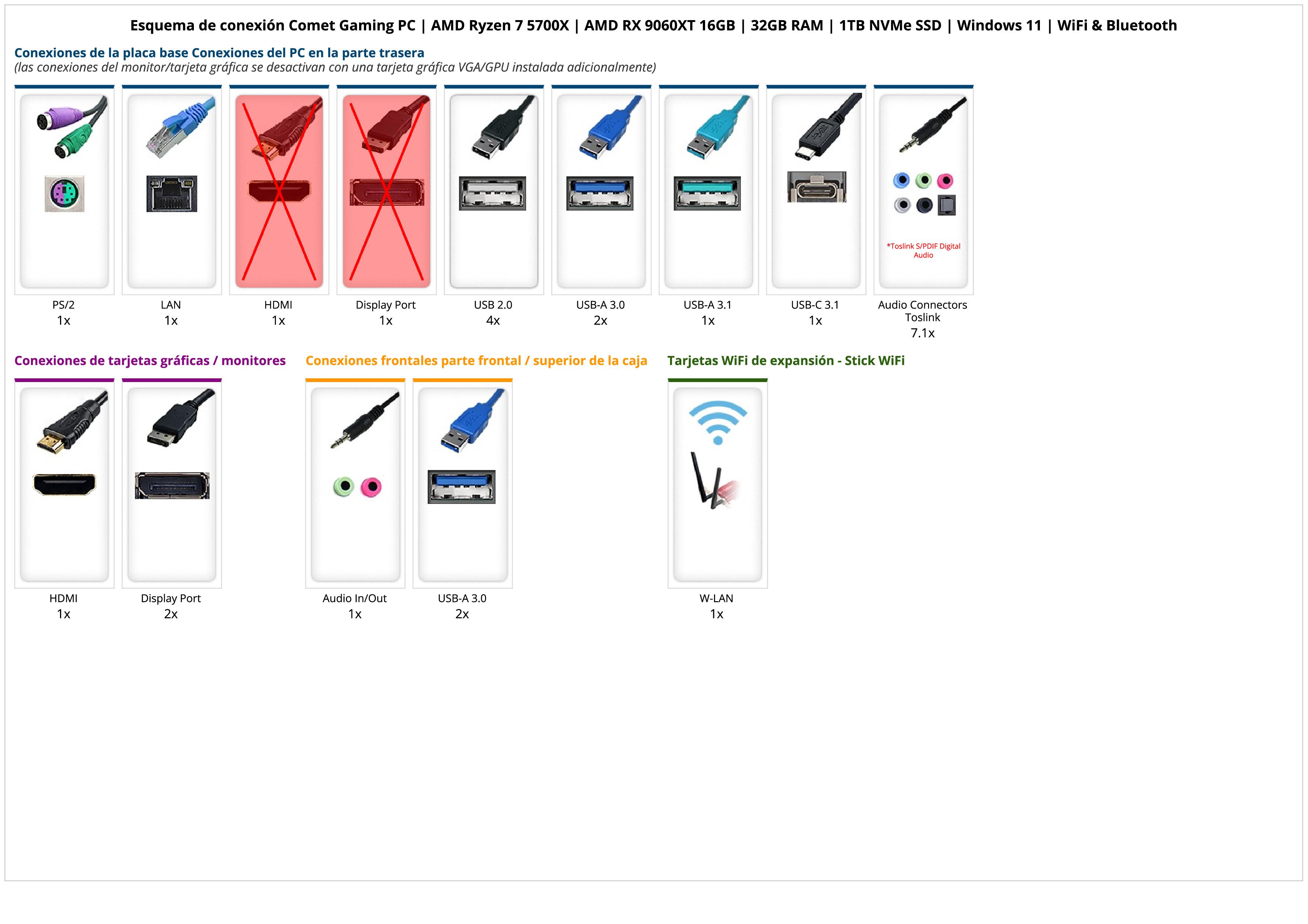 Esquema de conexión Comet Gaming PC | AMD Ryzen 7 5700X | AMD RX 9060XT 16GB | 32GB RAM | 1TB NVMe SSD | Windows 11 | WiFi & Bluetooth

Conexiones de la placa base Conexiones del PC en la parte trasera
(las conexiones del monitor/tarjeta gráfica se desactivan con una tarjeta gráfica VGA/GPU instalada adicionalmente)

*Toslink S/PDIF Digital Audio

PS/2
1x

LAN
1x

HDMI
1x

Display Port
1x

USB 2.0
4x

USB-A 3.0
2x

USB-A 3.1
1x

USB-C 3.1
1x

Audio Connectors Toslink
7.1x

Conexiones de tarjetas gráficas / monitores

HDMI
1x

Display Port
2x

Conexiones frontales parte frontal / superior de la caja

Audio In/Out
1x

USB-A 3.0
2x

Tarjetas WiFi de expansión - Stick WiFi

W-LAN
1x