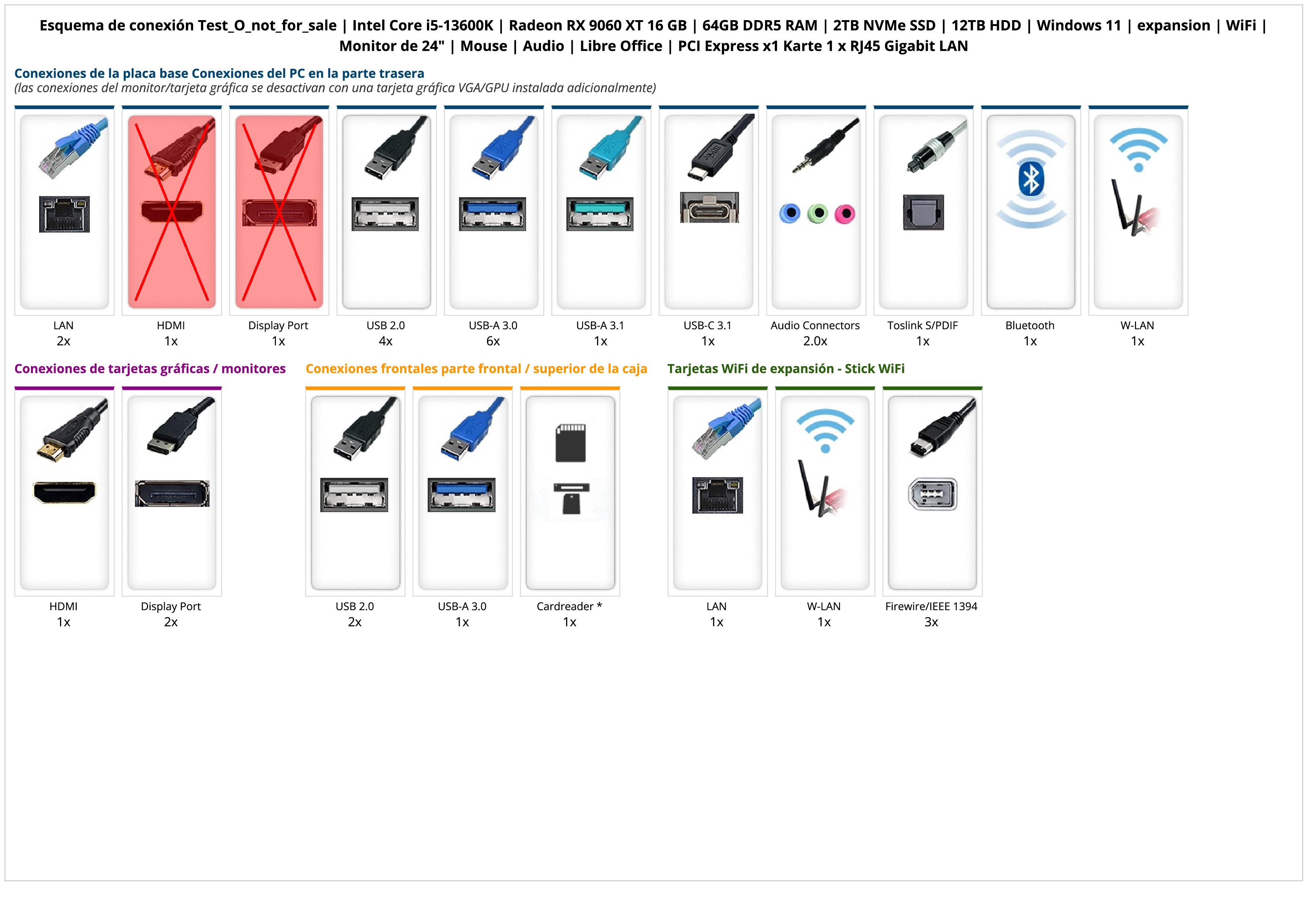 Esquema de conexión Test_O_not_for_sale | Intel Core i5-13600K | Radeon RX 9060 XT 16 GB | 64GB DDR5 RAM | 2TB NVMe SSD | 12TB HDD | Windows 11 | expansion | WiFi | Monitor de 24" | Mouse | Audio | Libre Office | PCI Express x1 Karte 1 x RJ45 Gigabit LAN

Conexiones de la placa base Conexiones del PC en la parte trasera
(las conexiones del monitor/tarjeta gráfica se desactivan con una tarjeta gráfica VGA/GPU instalada adicionalmente)

LAN
2x

HDMI
1x

Display Port
1x

USB 2.0
4x

USB-A 3.0
6x

USB-A 3.1
1x

USB-C 3.1
1x

Audio Connectors
2.0x

Toslink S/PDIF
1x

Bluetooth
1x

W-LAN
1x

Conexiones de tarjetas gráficas / monitores

HDMI
1x

Display Port
2x

Conexiones frontales parte frontal / superior de la caja

USB 2.0
2x

USB-A 3.0
1x

Cardreader *
1x

Tarjetas WiFi de expansión - Stick WiFi

LAN
1x

W-LAN
1x

Firewire/IEEE 1394
3x