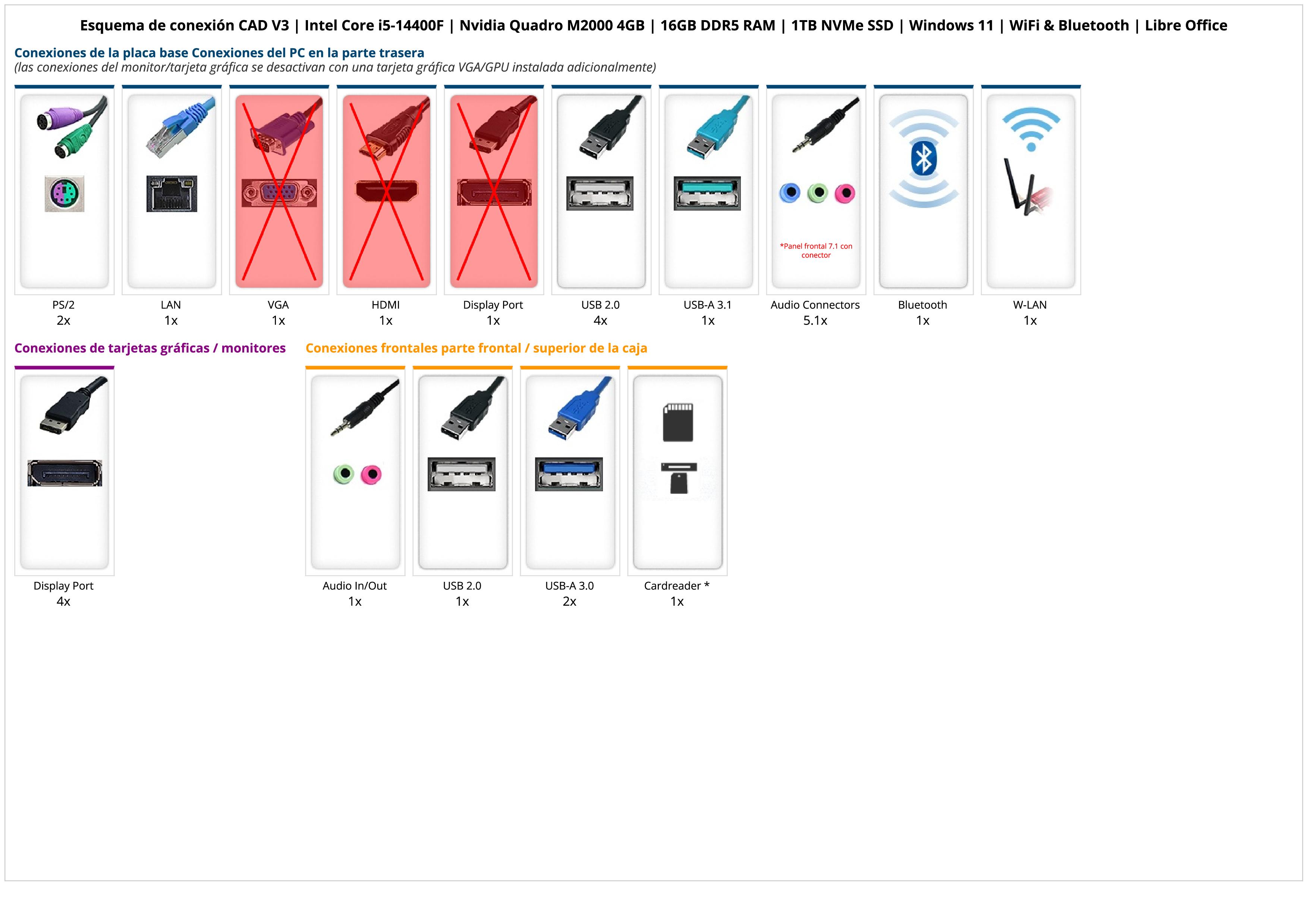 Esquema de conexión CAD V3 | Intel Core i5-14400F | Nvidia Quadro M2000 4GB | 16GB DDR5 RAM | 1TB NVMe SSD | Windows 11 | WiFi & Bluetooth | Libre Office

Conexiones de la placa base Conexiones del PC en la parte trasera
(las conexiones del monitor/tarjeta gráfica se desactivan con una tarjeta gráfica VGA/GPU instalada adicionalmente)

*Panel frontal 7.1 con conector

PS/2
2x

LAN
1x

VGA
1x

HDMI
1x

Display Port
1x

USB 2.0
4x

USB-A 3.1
1x

Audio Connectors
5.1x

Bluetooth
1x

W-LAN
1x

Conexiones de tarjetas gráficas / monitores

Display Port
4x

Conexiones frontales parte frontal / superior de la caja

Audio In/Out
1x

USB 2.0
1x

USB-A 3.0
2x

Cardreader *
1x