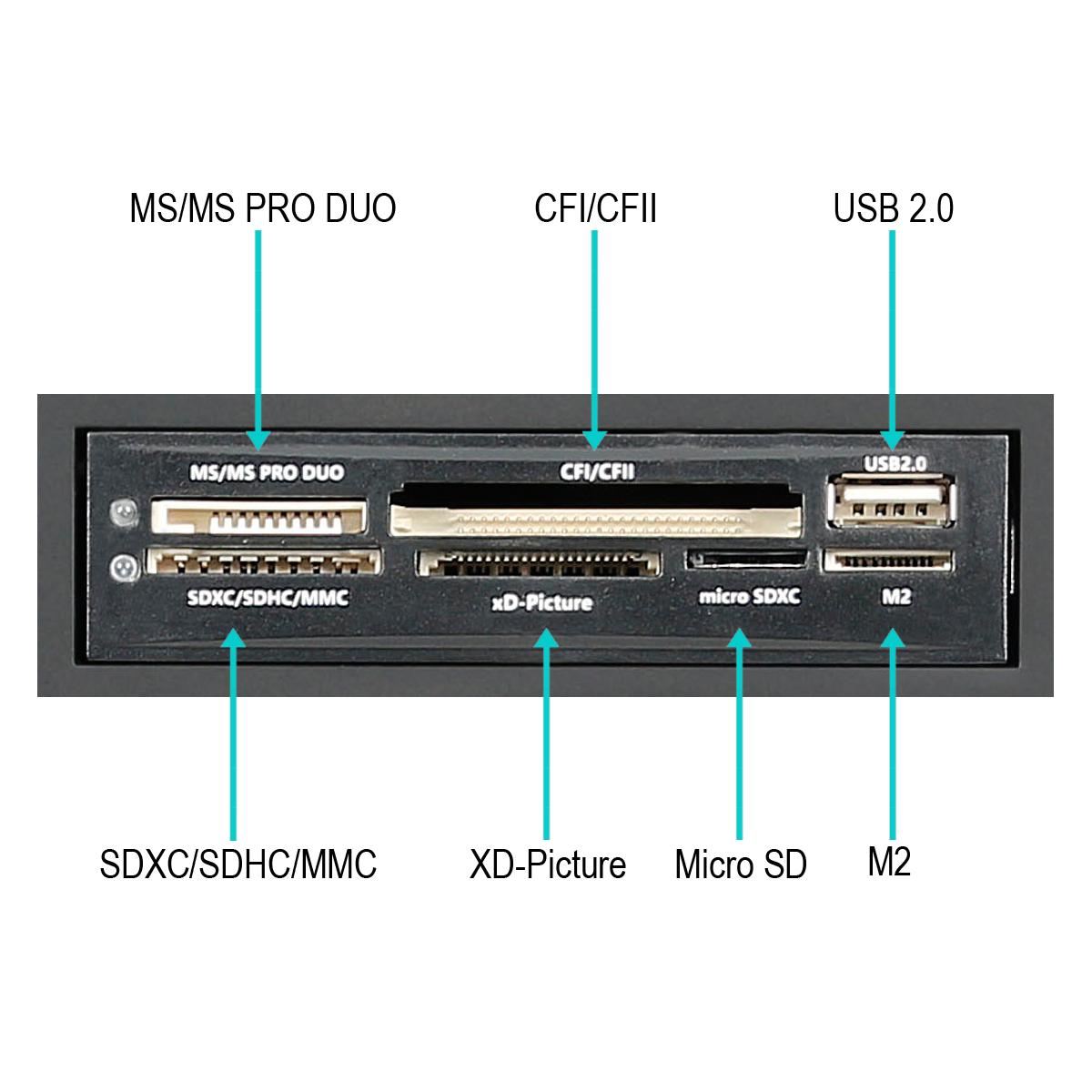 MS/MS PRO DUO

CFI/CFII

USB 2.0

MS/MS PRO DUO

CFI/CFII

USB2.0

SDXC/SDHC/MMC

xD-Picture

micro SDXC

M2

SDXC/SDHC/MMC

XD-Picture

Micro SD

M2