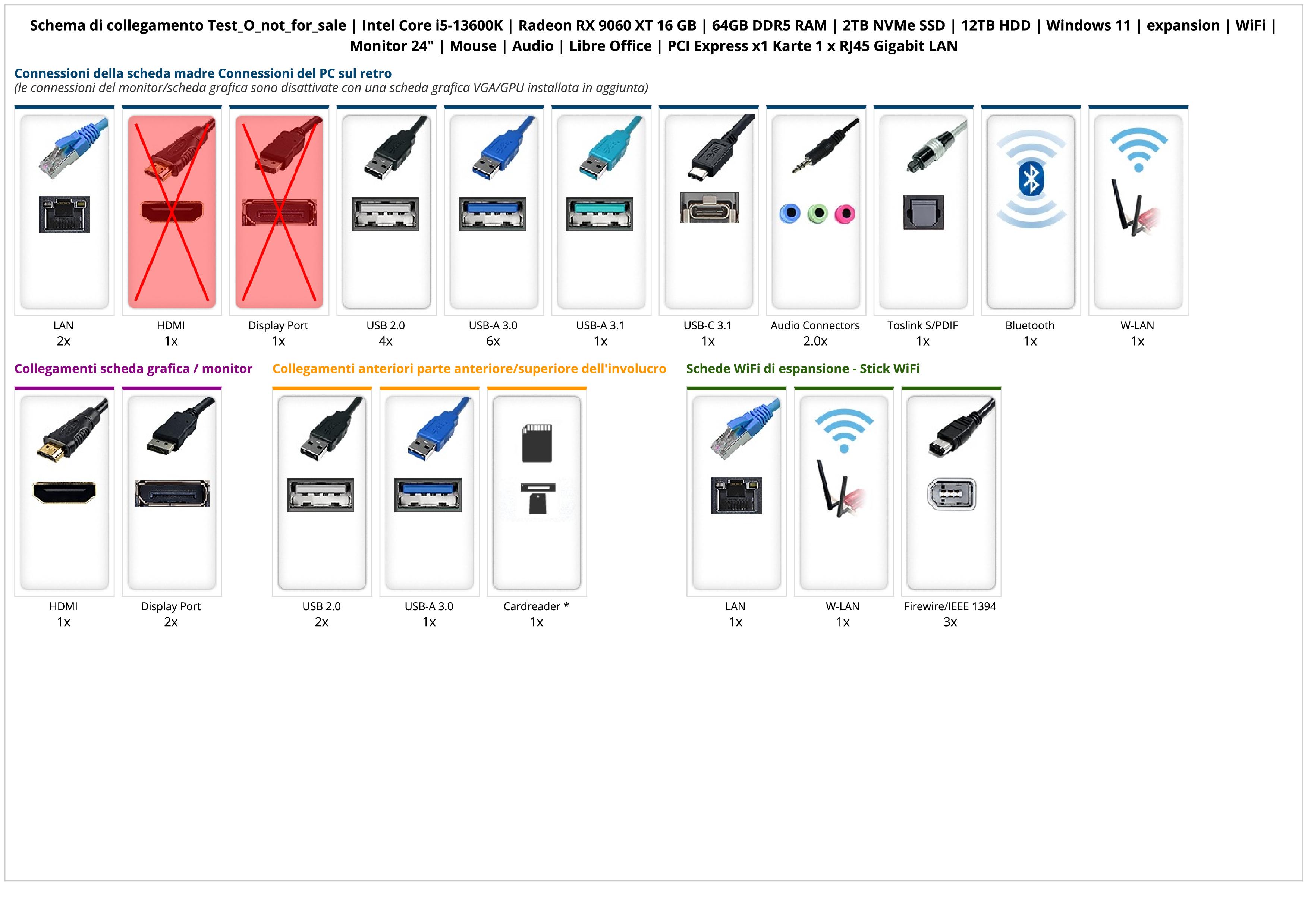 Schema di collegamento Test_O_not_for_sale | Intel Core i5-13600K | Radeon RX 9060 XT 16 GB | 64GB DDR5 RAM | 2TB NVMe SSD | 12TB HDD | Windows 11 | expansion | WiFi | Monitor 24" | Mouse | Audio | Libre Office | PCI Express x1 Karte 1 x RJ45 Gigabit LAN

Connessioni della scheda madre Connessioni del PC sul retro
(le connessioni del monitor/scheda grafica sono disattivate con una scheda grafica VGA/GPU installata in aggiunta)

LAN
2x

HDMI
1x

Display Port
1x

USB 2.0
4x

USB-A 3.0
6x

USB-A 3.1
1x

USB-C 3.1
1x

Audio Connectors
2.0x

Toslink S/PDIF
1x

Bluetooth
1x

W-LAN
1x

Collegamenti scheda grafica / monitor

HDMI
1x

Display Port
2x

Collegamenti anteriori parte anteriore/superiore dell'involucro

USB 2.0
2x

USB-A 3.0
1x

Cardreader *
1x

Schede WiFi di espansione - Stick WiFi

LAN
1x

W-LAN
1x

Firewire/IEEE 1394
3x