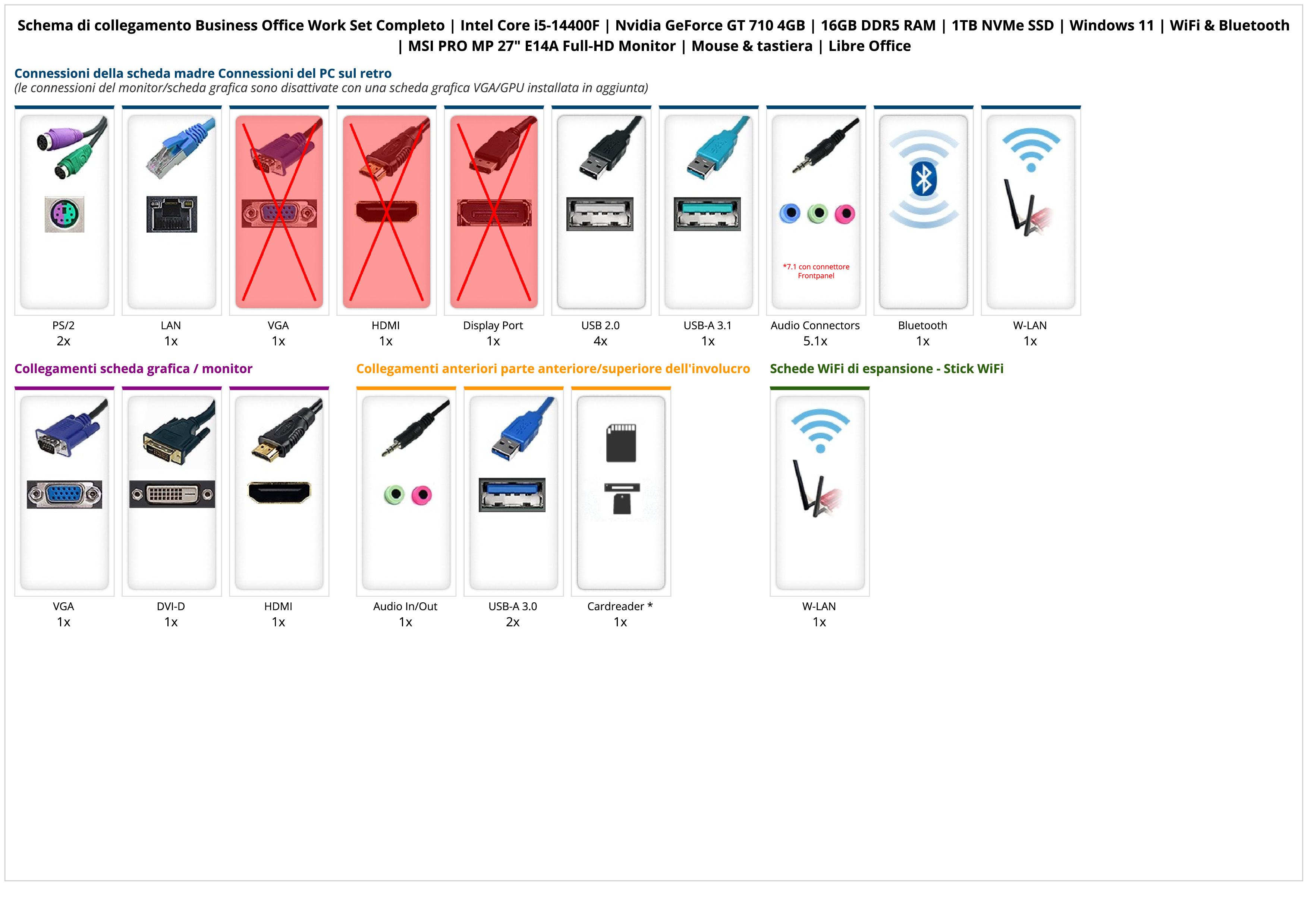 Schema di collegamento Business Office Work Set Completo | Intel Core i5-14400F | Nvidia GeForce GT 710 4GB | 16GB DDR5 RAM | 1TB NVMe SSD | Windows 11 | WiFi & Bluetooth | MSI PRO MP 27" E14A Full-HD Monitor | Mouse & tastiera | Libre Office

Connessioni della scheda madre Connessioni del PC sul retro
(le connessioni del monitor/scheda grafica sono disattivate con una scheda grafica VGA/GPU installata in aggiunta)

PS/2
2x

LAN
1x

VGA
1x

HDMI
1x

Display Port
1x

USB 2.0
4x

USB-A 3.1
1x

*7.1 con connettore Frontpanel

Audio Connectors
5.1x

Bluetooth
1x

W-LAN
1x

Collegamenti scheda grafica / monitor

VGA
1x

DVI-D
1x

HDMI
1x

Collegamenti anteriori parte anteriore/superiore dell'involucro

Audio In/Out
1x

USB-A 3.0
2x

Cardreader *
1x

Schede WiFi di espansione - Stick WiFi

W-LAN
1x