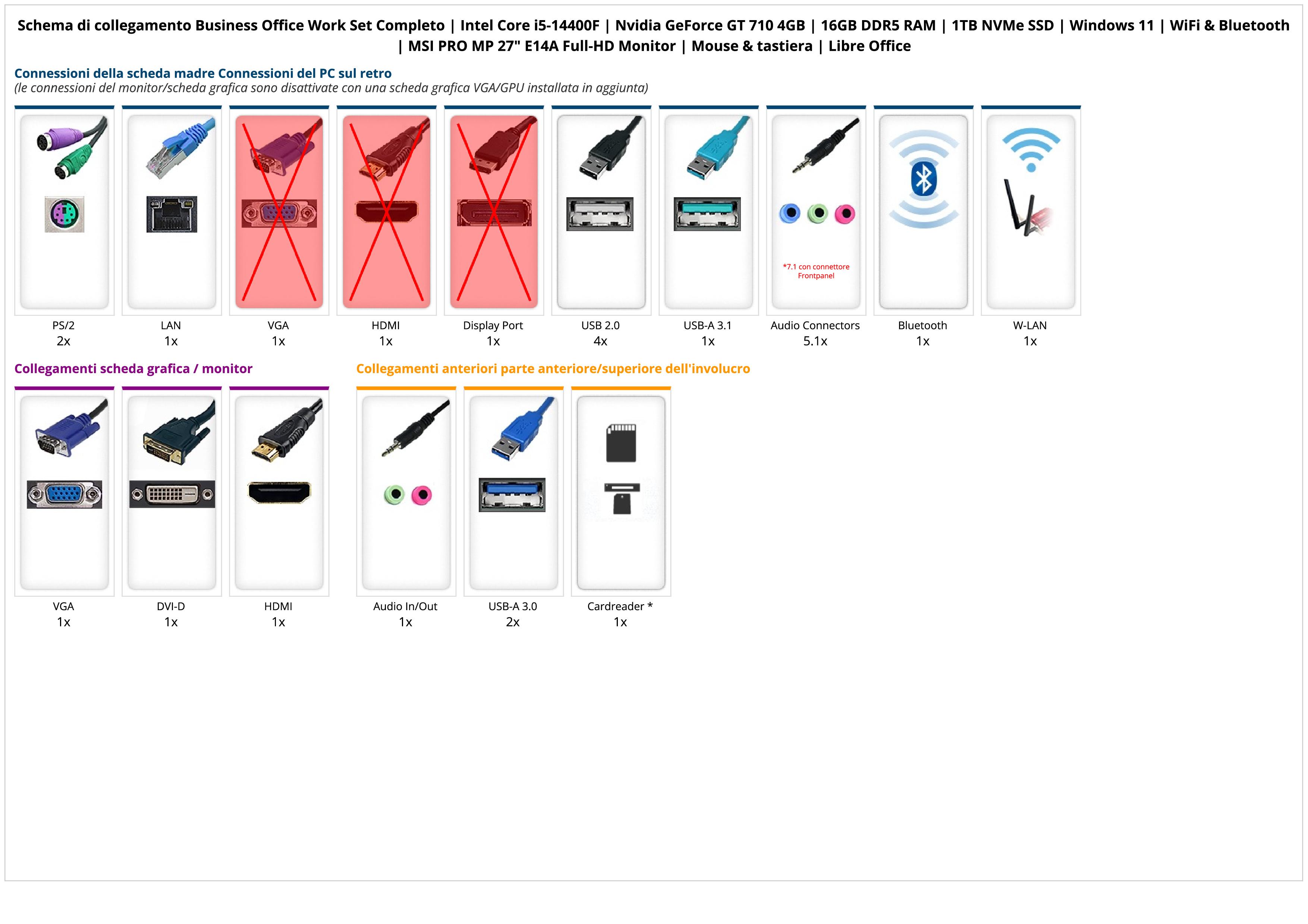 Schema di collegamento Business Office Work Set Completo | Intel Core i5-14400F | Nvidia GeForce GT 710 4GB | 16GB DDR5 RAM | 1TB NVMe SSD | Windows 11 | WiFi & Bluetooth | MSI PRO MP 27" E14A Full-HD Monitor | Mouse & tastiera | Libre Office

Connessioni della scheda madre Connessioni del PC sul retro
(le connessioni del monitor/scheda grafica sono disattivate con una scheda grafica VGA/GPU installata in aggiunta)

*7.1 con connettore Frontpanel

PS/2
2x

LAN
1x

VGA
1x

HDMI
1x

Display Port
1x

USB 2.0
4x

USB-A 3.1
1x

Audio Connectors
5.1x

Bluetooth
1x

W-LAN
1x

Collegamenti scheda grafica / monitor

VGA
1x

DVI-D
1x

HDMI
1x

Collegamenti anteriori parte anteriore/superiore dell'involucro

Audio In/Out
1x

USB-A 3.0
2x

Cardreader *
1x