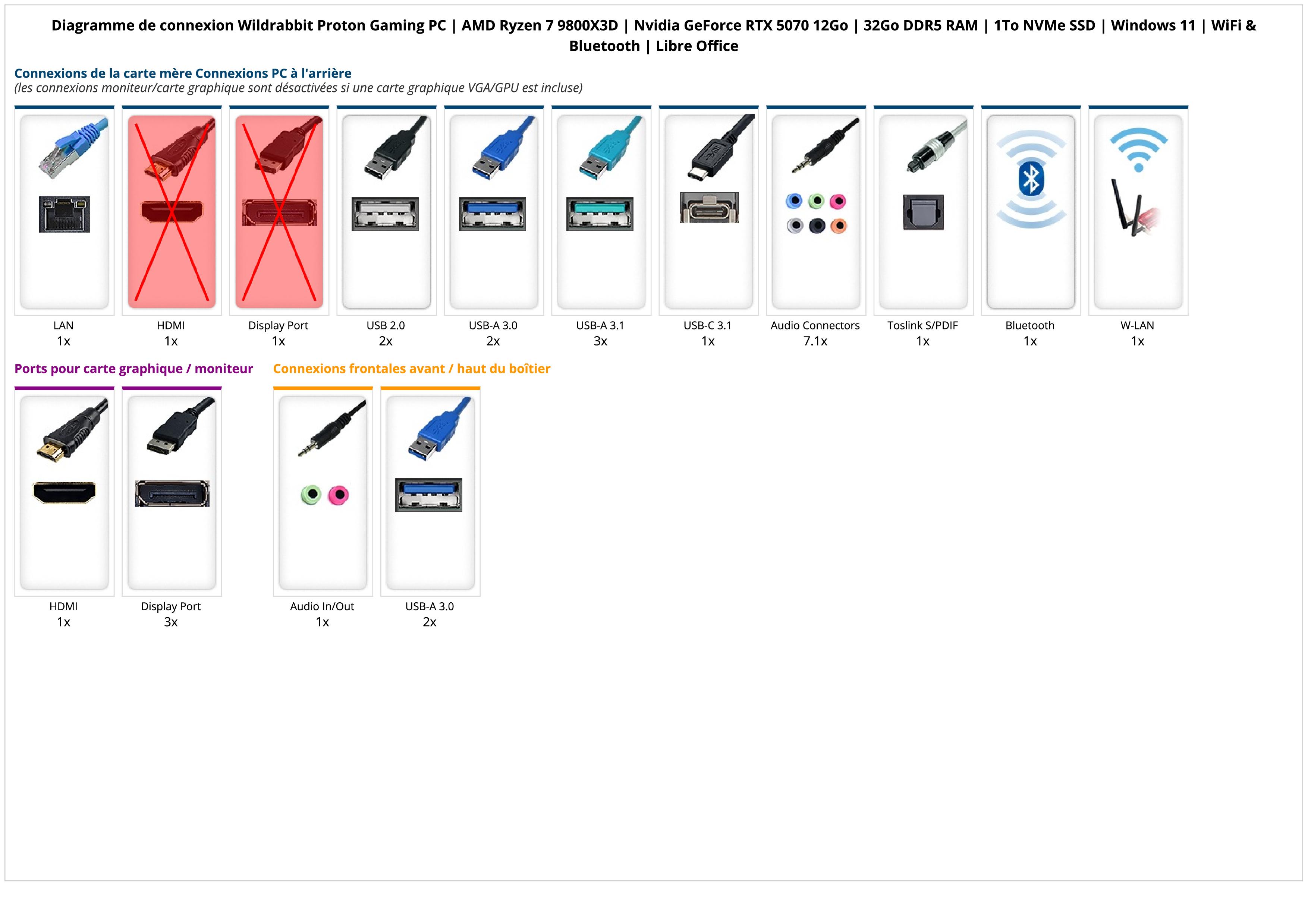 Diagramme de connexion Wildrabbit Proton Gaming PC | AMD Ryzen 7 9800X3D | Nvidia GeForce RTX 5070 12Go | 32Go DDR5 RAM | 1To NVMe SSD | Windows 11 | WiFi & Bluetooth | Libre Office

Connexions de la carte mère Connexions PC à l'arrière
(les connexions moniteur/carte graphique sont désactivées si une carte graphique VGA/GPU est incluse)

LAN
1x

HDMI
1x

Display Port
1x

USB 2.0
2x

USB-A 3.0
2x

USB-A 3.1
3x

USB-C 3.1
1x

Audio Connectors
7.1x

Toslink S/PDIF
1x

Bluetooth
1x

W-LAN
1x

Ports pour carte graphique / moniteur

HDMI
1x

Display Port
3x

Connexions frontales avant / haut du boîtier

Audio In/Out
1x

USB-A 3.0
2x