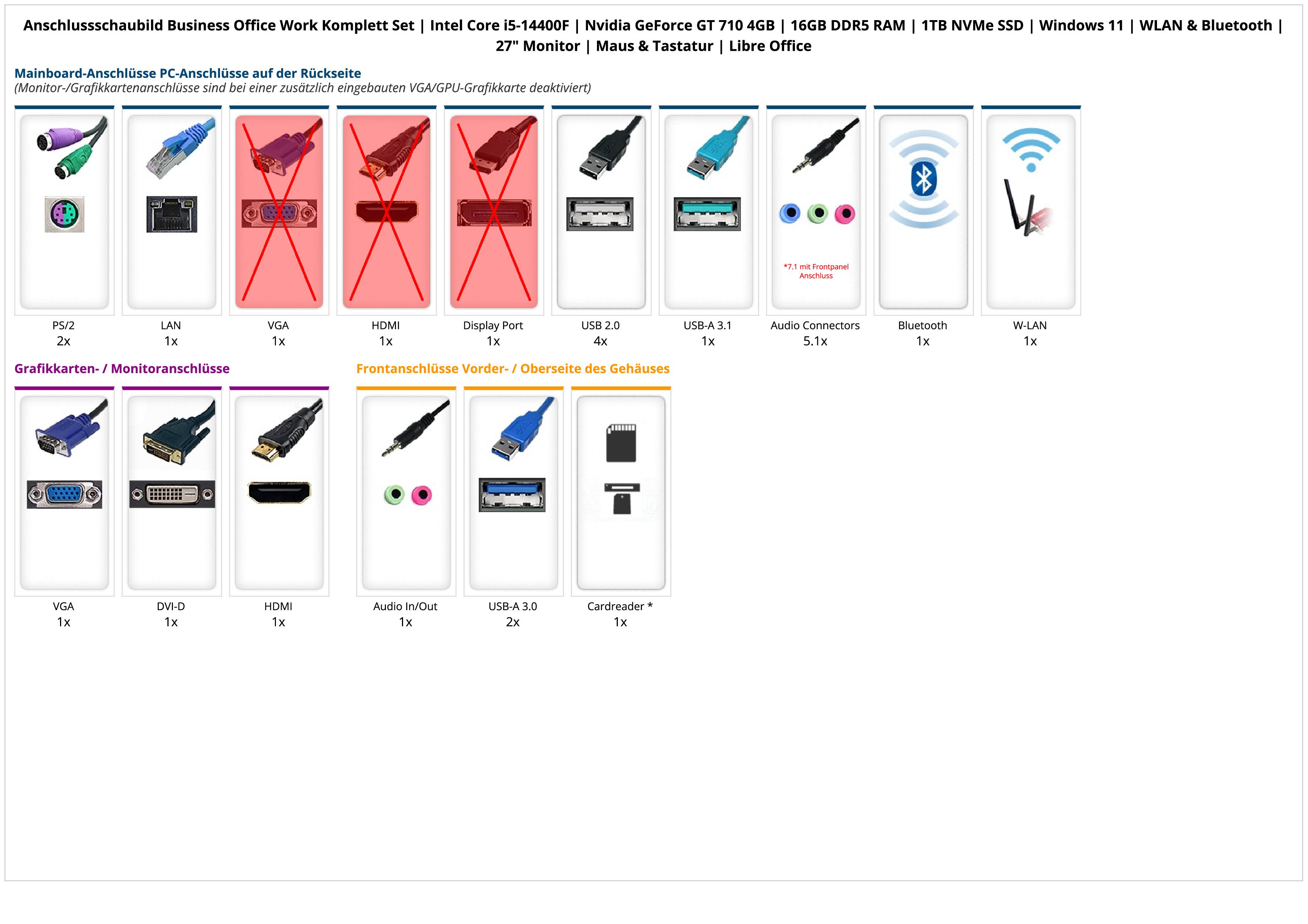 Anschlussschaubild Business Office Work Komplett Set | Intel Core i5-14400F | Nvidia GeForce GT 710 4GB | 16GB DDR5 RAM | 1TB NVMe SSD | Windows 11 | WLAN & Bluetooth | 27" Monitor | Maus & Tastatur | Libre Office

Mainboard-Anschlüsse PC-Anschlüsse auf der Rückseite
(Monitor-/Grafikkartenanschlüsse sind bei einer zusätzlich eingebauten VGA/GPU-Grafikkarte deaktiviert)

*7.1 mit Frontpanel Anschluss

PS/2
2x

LAN
1x

VGA
1x

HDMI
1x

Display Port
1x

USB 2.0
4x

USB-A 3.1
1x

Audio Connectors
5.1x

Bluetooth
1x

W-LAN
1x

Grafikkarten- / Monitoranschlüsse

VGA
1x

DVI-D
1x

HDMI
1x

Frontanschlüsse Vorder- / Oberseite des Gehäuses

Audio In/Out
1x

USB-A 3.0
2x

Cardreader *
1x