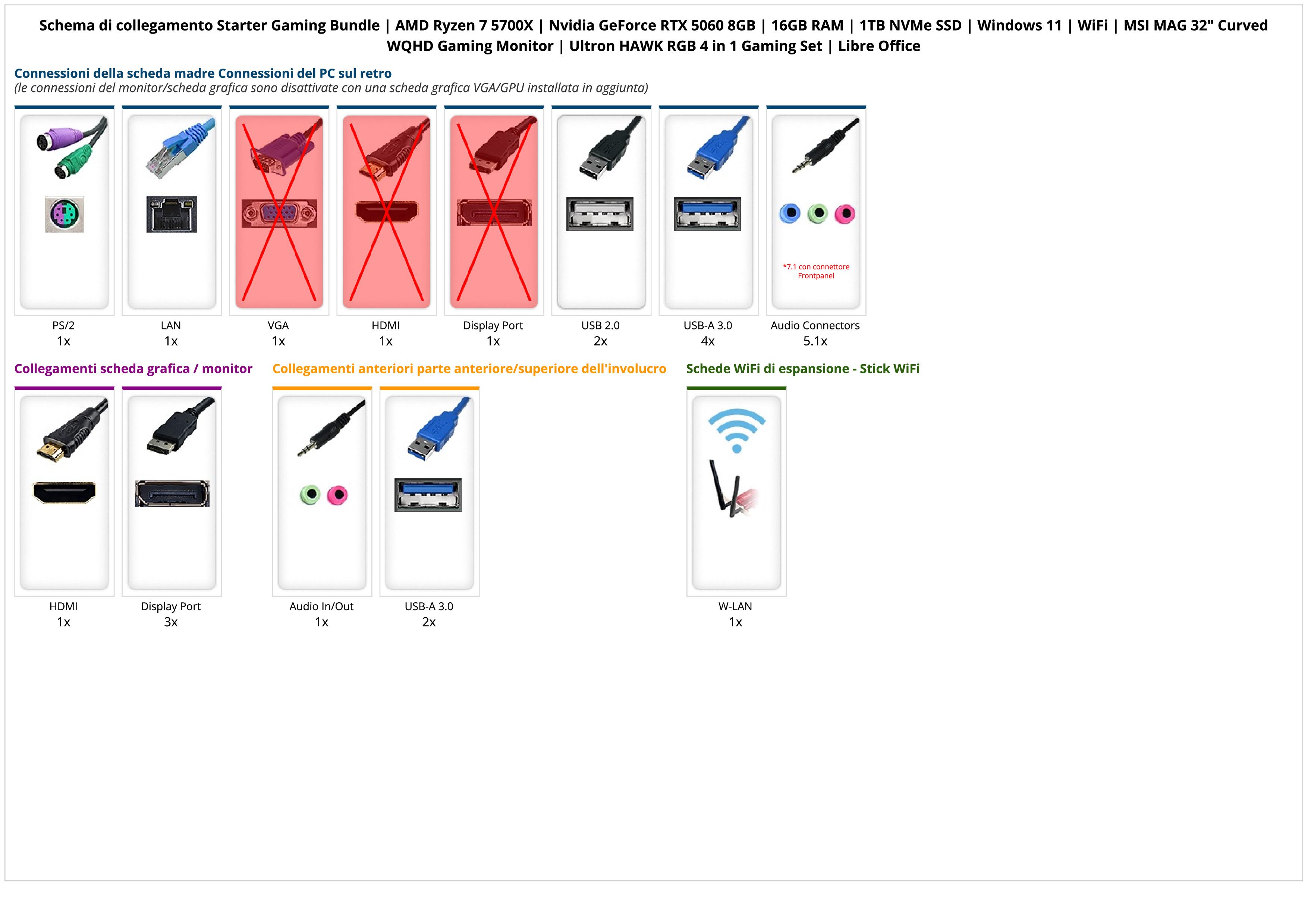 Schema di collegamento Starter Gaming Bundle | AMD Ryzen 7 5700X | Nvidia GeForce RTX 5060 8GB | 16GB RAM | 1TB NVMe SSD | Windows 11 | WiFi | MSI MAG 32" Curved WQHD Gaming Monitor | Ultron HAWK RGB 4 in 1 Gaming Set | Libre Office

Connessioni della scheda madre Connessioni del PC sul retro
(le connessioni del monitor/scheda grafica sono disattivate con una scheda grafica VGA/GPU installata in aggiunta)

*7.1 con connettore Frontpanel

PS/2
1x

LAN
1x

VGA
1x

HDMI
1x

Display Port
1x

USB 2.0
2x

USB-A 3.0
4x

Audio Connectors
5.1x

Collegamenti scheda grafica / monitor

HDMI
1x

Display Port
3x

Collegamenti anteriori parte anteriore/superiore dell'involucro

Audio In/Out
1x

USB-A 3.0
2x

Schede WiFi di espansione - Stick WiFi

W-LAN
1x