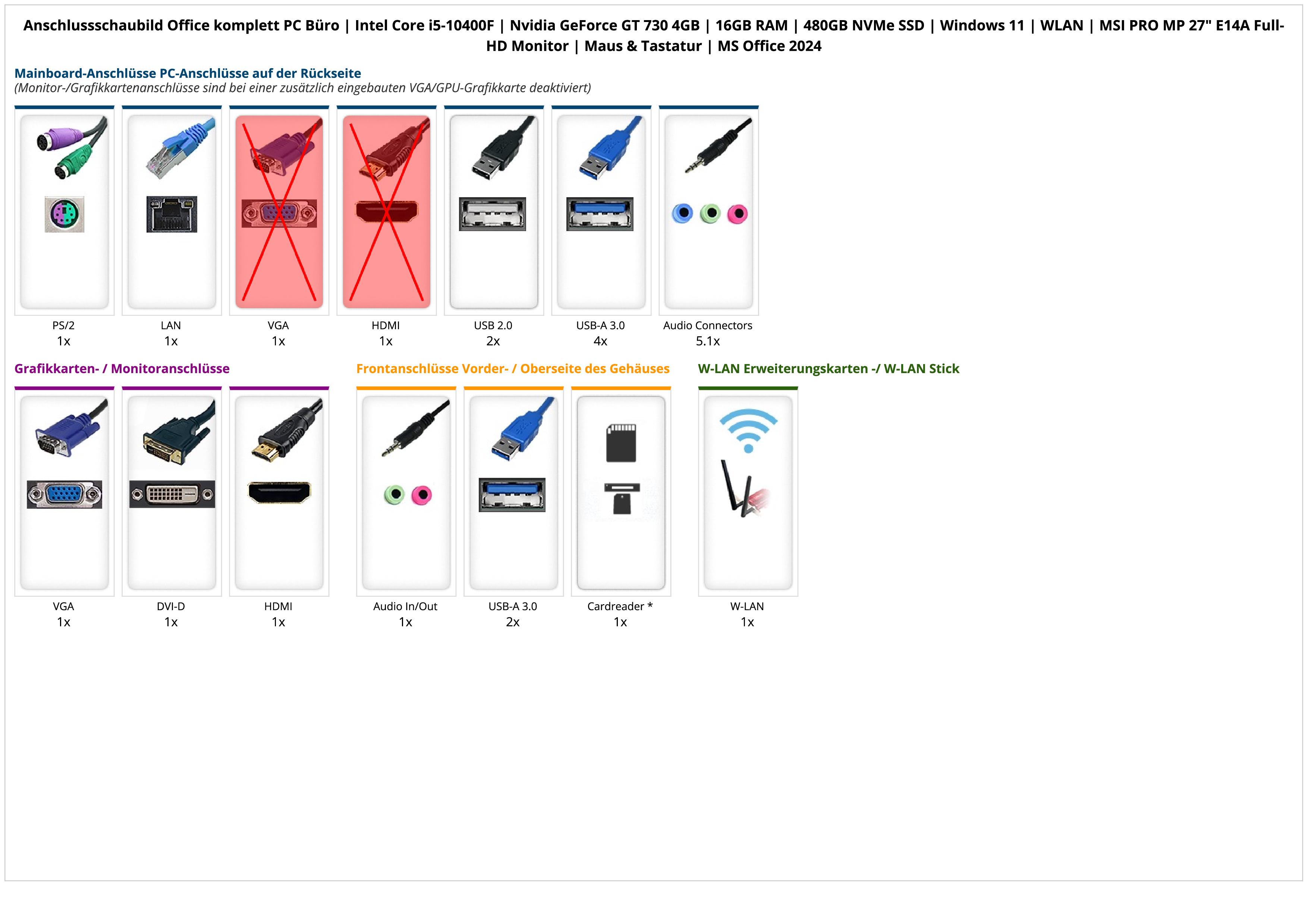 Anschlussschaubild Office komplett PC Büro | Intel Core i5-10400F | Nvidia GeForce GT 730 4GB | 16GB RAM | 480GB NVMe SSD | Windows 11 | WLAN | MSI PRO MP 27" E14A Full-HD Monitor | Maus & Tastatur | MS Office 2024

Mainboard-Anschlüsse PC-Anschlüsse auf der Rückseite
(Monitor-/Grafikkartenanschlüsse sind bei einer zusätzlich eingebauten VGA/GPU-Grafikkarte deaktiviert)

PS/2
1x

LAN
1x

VGA
1x

HDMI
1x

USB 2.0
2x

USB-A 3.0
4x

Audio Connectors
5.1x

Grafikkarten- / Monitoranschlüsse

VGA
1x

DVI-D
1x

HDMI
1x

Frontanschlüsse Vorder- / Oberseite des Gehäuses

Audio In/Out
1x

USB-A 3.0
2x

Cardreader *
1x

W-LAN Erweiterungskarten -/ W-LAN Stick

W-LAN
1x