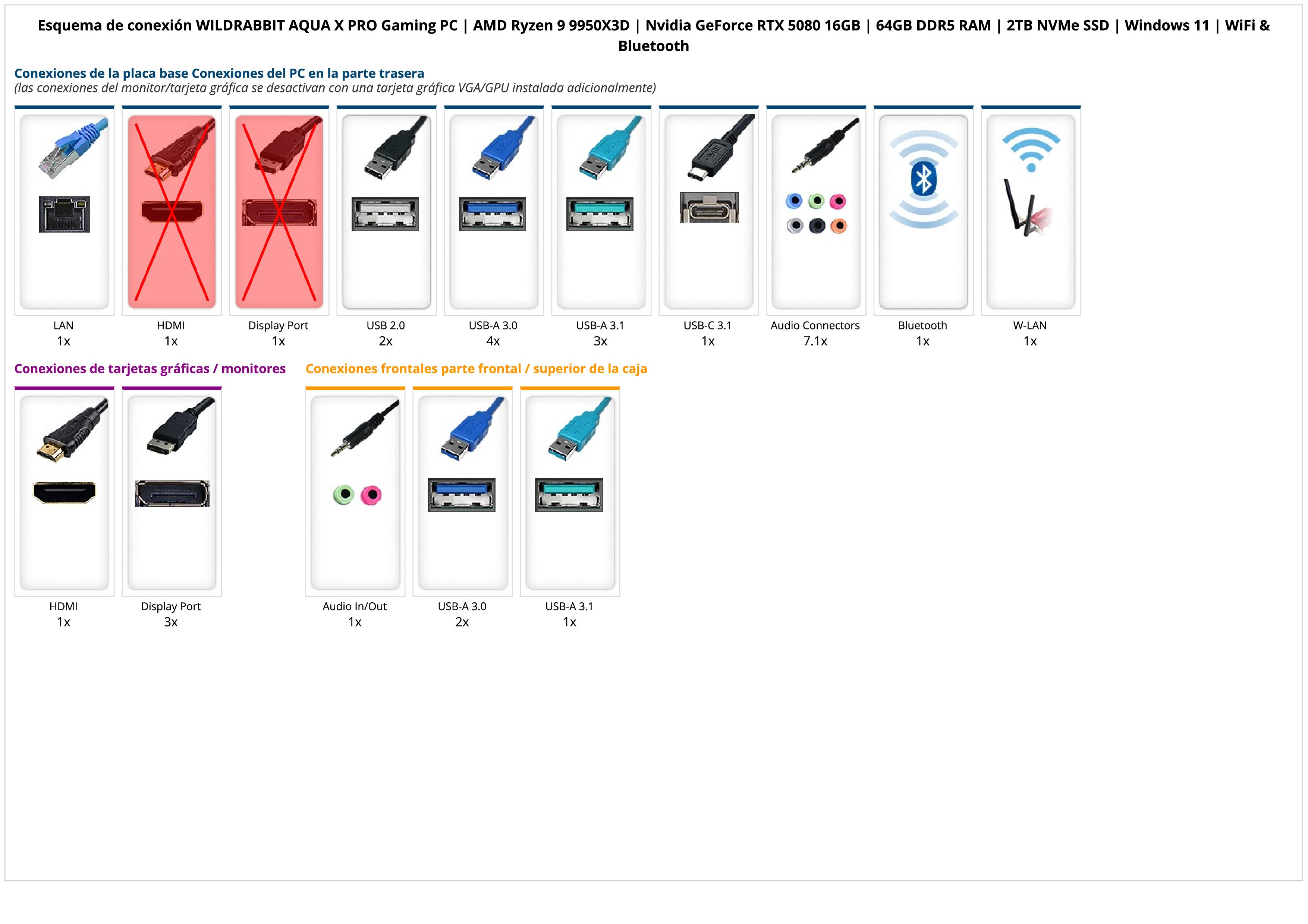 Esquema de conexión WILDRABBIT AQUA X PRO Gaming PC | AMD Ryzen 9 9950X3D | Nvidia GeForce RTX 5080 16GB | 64GB DDR5 RAM | 2TB NVMe SSD | Windows 11 | WiFi & Bluetooth

Conexiones de la placa base Conexiones del PC en la parte trasera
(las conexiones del monitor/tarjeta gráfica se desactivan con una tarjeta gráfica VGA/GPU instalada adicionalmente)

LAN
1x

HDMI
1x

Display Port
1x

USB 2.0
2x

USB-A 3.0
4x

USB-A 3.1
3x

USB-C 3.1
1x

Audio Connectors
7.1x

Bluetooth
1x

W-LAN
1x

Conexiones de tarjetas gráficas / monitores

HDMI
1x

Display Port
3x

Conexiones frontales parte frontal / superior de la caja

Audio In/Out
1x

USB-A 3.0
2x

USB-A 3.1
1x