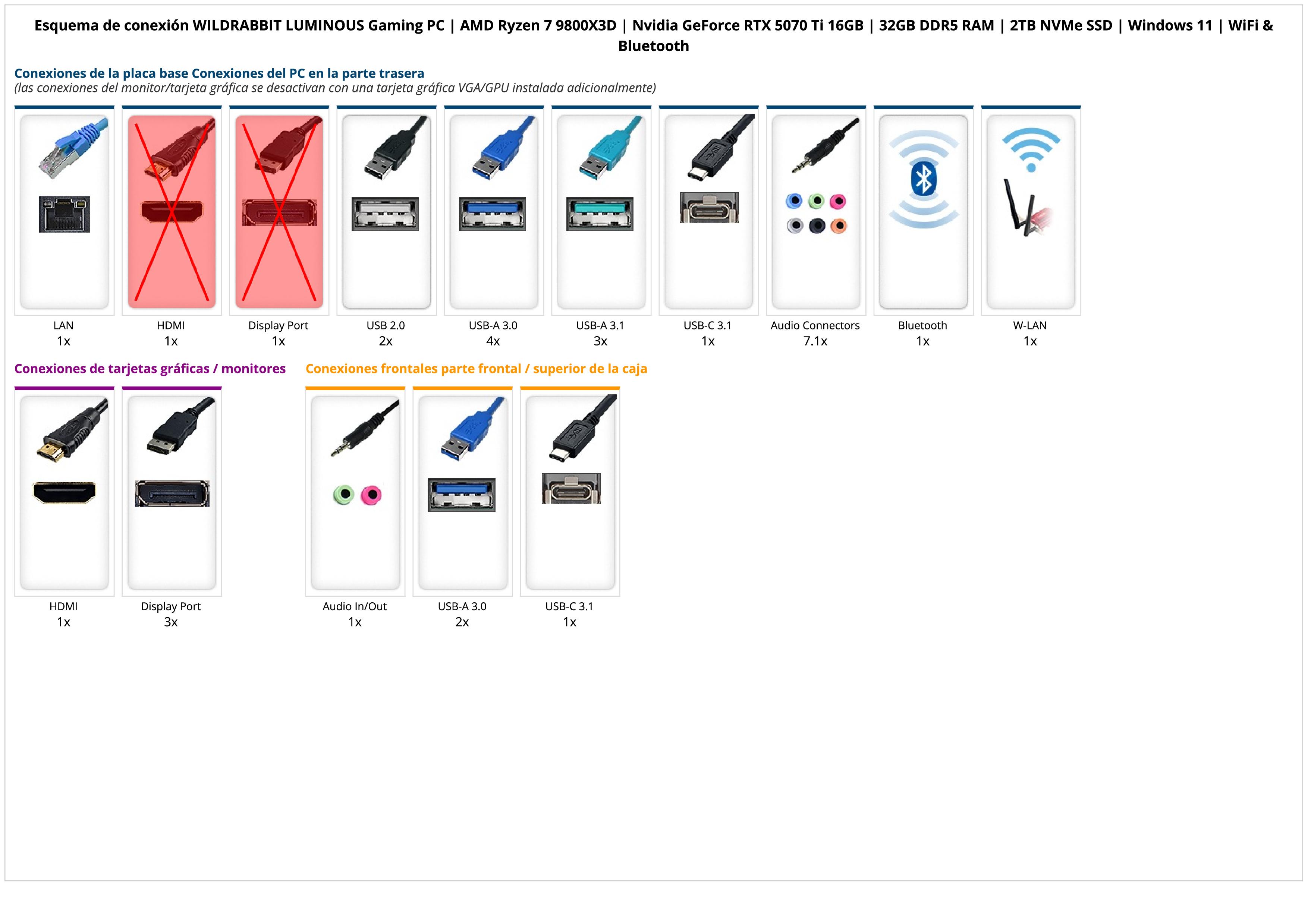 Esquema de conexión WILDRABBIT LUMINOUS Gaming PC | AMD Ryzen 7 9800X3D | Nvidia GeForce RTX 5070 Ti 16GB | 32GB DDR5 RAM | 2TB NVMe SSD | Windows 11 | WiFi & Bluetooth

Conexiones de la placa base Conexiones del PC en la parte trasera
(las conexiones del monitor/tarjeta gráfica se desactivan con una tarjeta gráfica VGA/GPU instalada adicionalmente)

LAN
1x

HDMI
1x

Display Port
1x

USB 2.0
2x

USB-A 3.0
4x

USB-A 3.1
3x

USB-C 3.1
1x

Audio Connectors
7.1x

Bluetooth
1x

W-LAN
1x

Conexiones de tarjetas gráficas / monitores

HDMI
1x

Display Port
3x

Conexiones frontales parte frontal / superior de la caja

Audio In/Out
1x

USB-A 3.0
2x

USB-C 3.1
1x