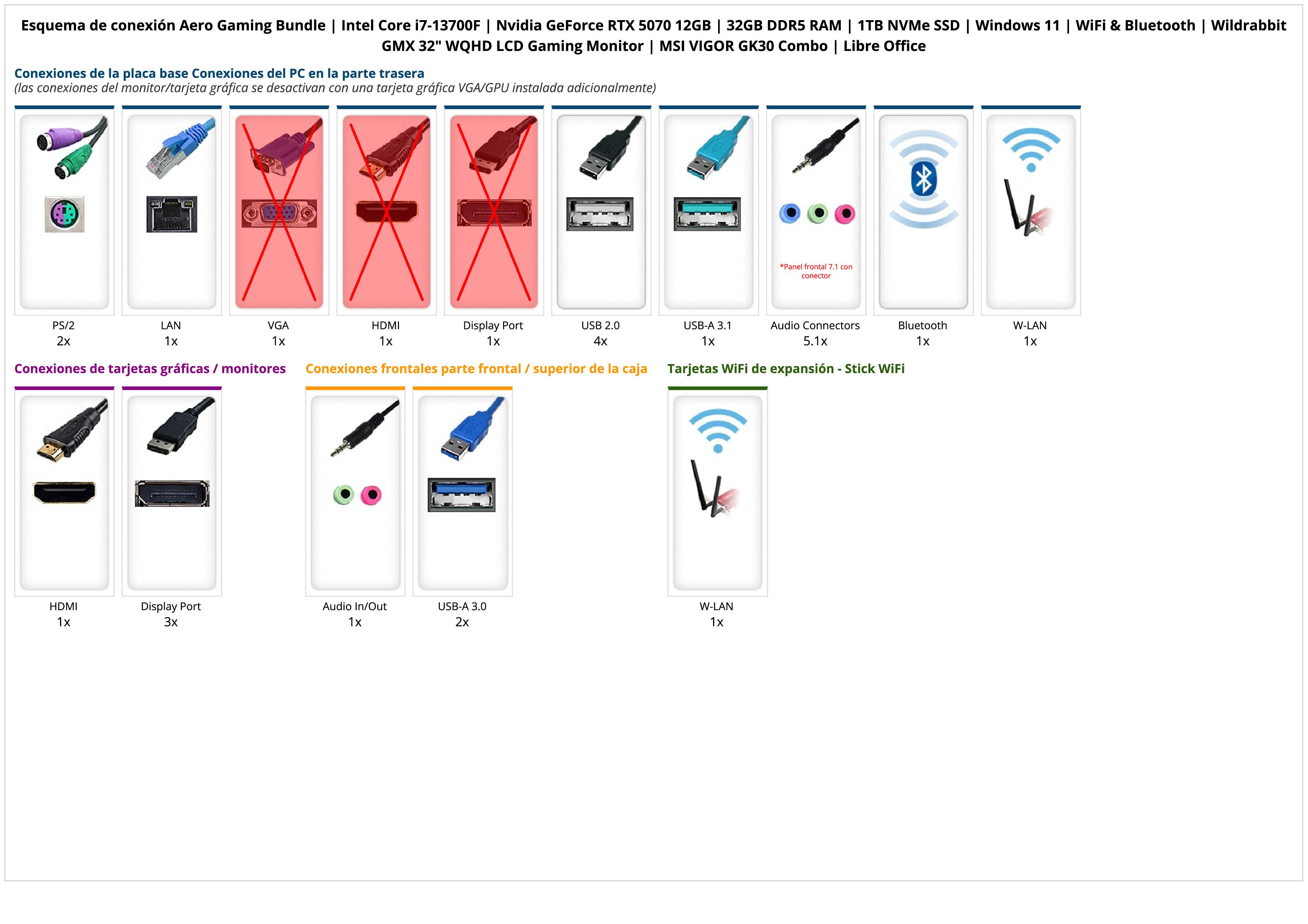 Esquema de conexión Aero Gaming Bundle | Intel Core i7-13700F | Nvidia GeForce RTX 5070 12GB | 32GB DDR5 RAM | 1TB NVMe SSD | Windows 11 | WiFi & Bluetooth | Wildrabbit GMX 32" WQHD LCD Gaming Monitor | MSI VIGOR GK30 Combo | Libre Office

Conexiones de la placa base Conexiones del PC en la parte trasera
(las conexiones del monitor/tarjeta gráfica se desactivan con una tarjeta gráfica VGA/GPU instalada adicionalmente)

*Panel frontal 7.1 con conector

PS/2
2x

LAN
1x

VGA
1x

HDMI
1x

Display Port
1x

USB 2.0
4x

USB-A 3.1
1x

Audio Connectors
5.1x

Bluetooth
1x

W-LAN
1x

Conexiones de tarjetas gráficas / monitores

HDMI
1x

Display Port
3x

Conexiones frontales parte frontal / superior de la caja

Audio In/Out
1x

USB-A 3.0
2x

Tarjetas WiFi de expansión - Stick WiFi

W-LAN
1x