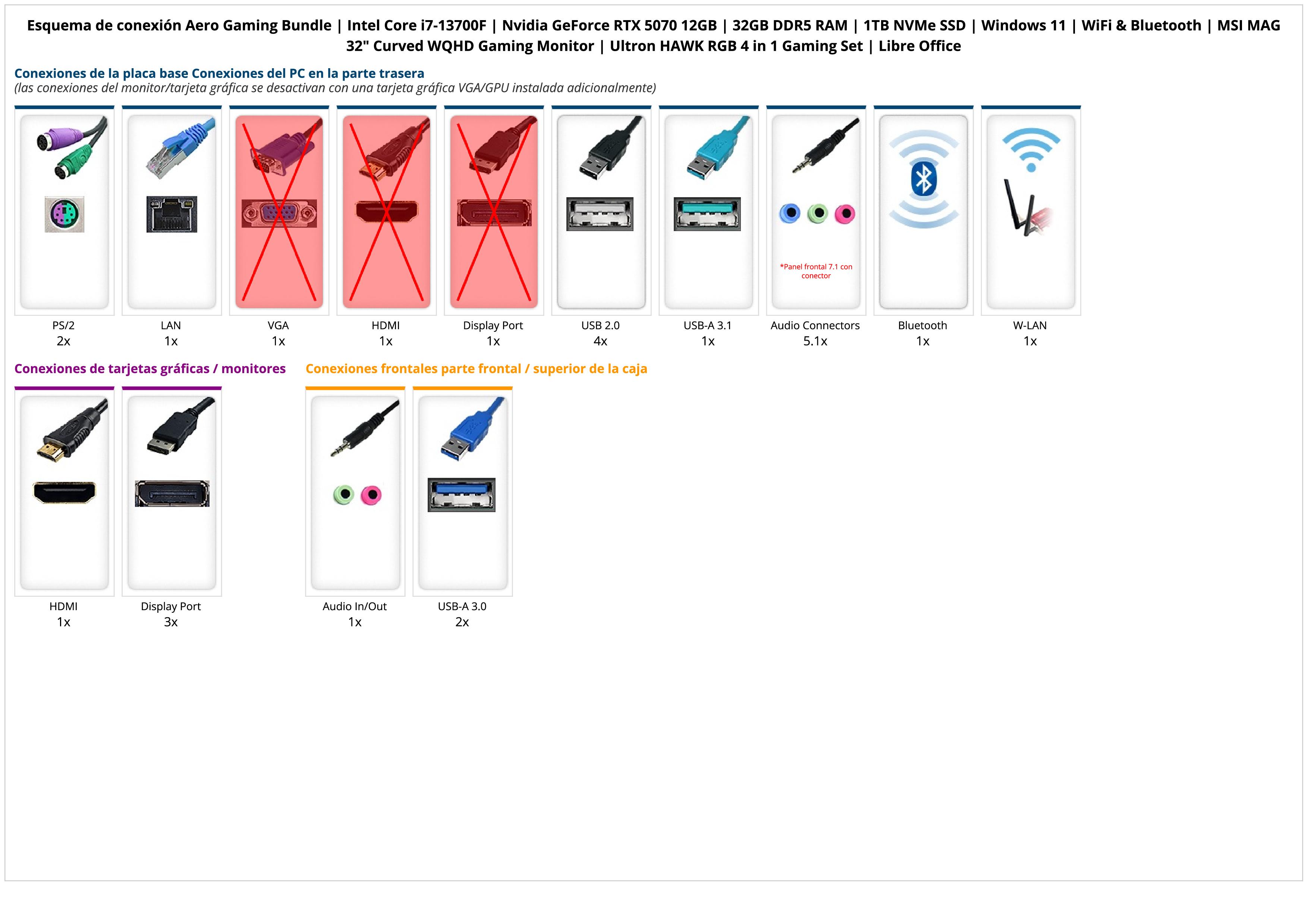 Esquema de conexión Aero Gaming Bundle | Intel Core i7-13700F | Nvidia GeForce RTX 5070 12GB | 32GB DDR5 RAM | 1TB NVMe SSD | Windows 11 | WiFi & Bluetooth | MSI MAG 32" Curved WQHD Gaming Monitor | Ultron HAWK RGB 4 in 1 Gaming Set | Libre Office

Conexiones de la placa base Conexiones del PC en la parte trasera
(las conexiones del monitor/tarjeta gráfica se desactivan con una tarjeta gráfica VGA/GPU instalada adicionalmente)

*Panel frontal 7.1 con conector

PS/2
2x

LAN
1x

VGA
1x

HDMI
1x

Display Port
1x

USB 2.0
4x

USB-A 3.1
1x

Audio Connectors
5.1x

Bluetooth
1x

W-LAN
1x

Conexiones de tarjetas gráficas / monitores

HDMI
1x

Display Port
3x

Conexiones frontales parte frontal / superior de la caja

Audio In/Out
1x

USB-A 3.0
2x