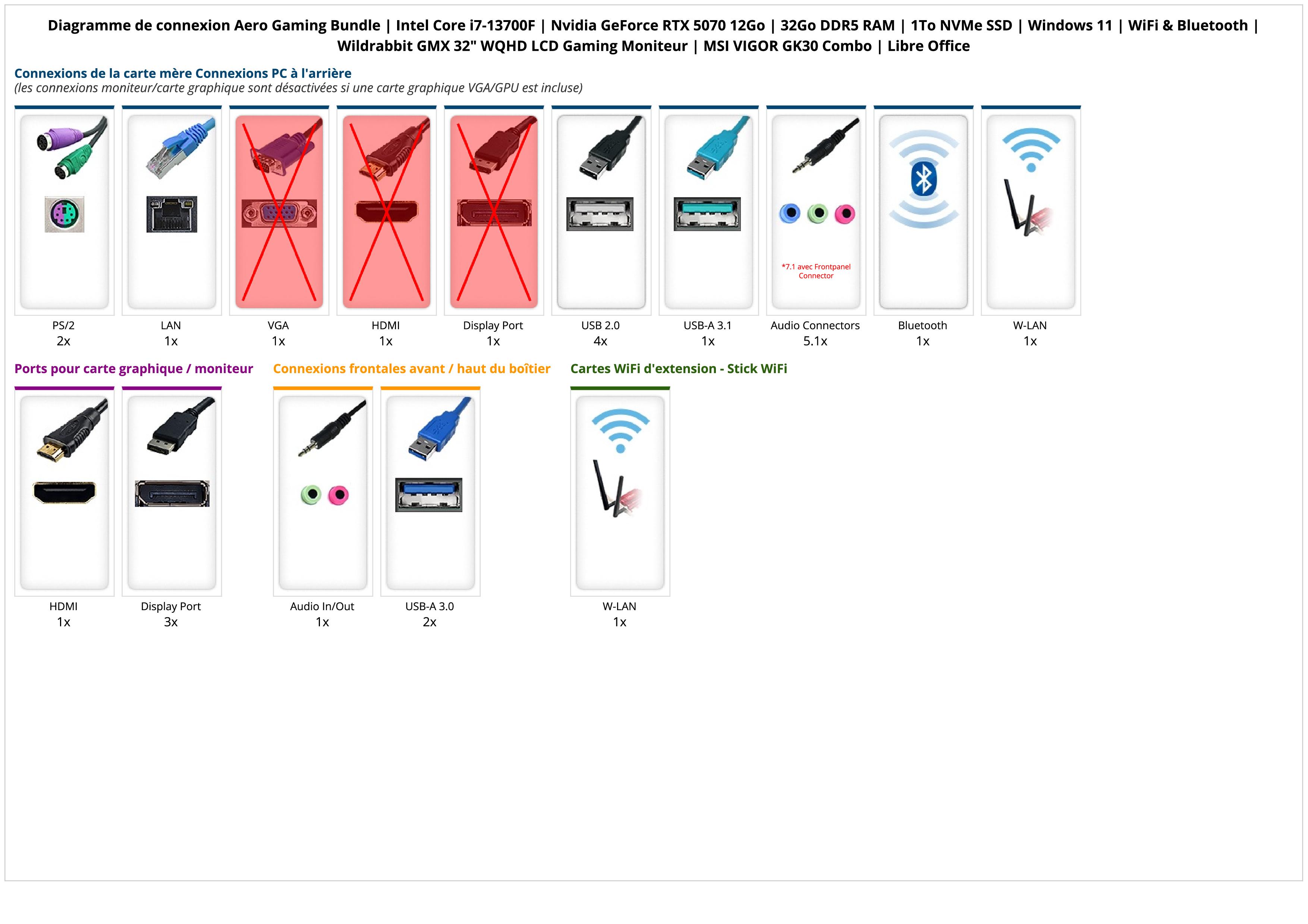 Diagramme de connexion Aero Gaming Bundle | Intel Core i7-13700F | Nvidia GeForce RTX 5070 12Go | 32Go DDR5 RAM | 1To NVMe SSD | Windows 11 | WiFi & Bluetooth | Wildrabbit GMX 32" WQHD LCD Gaming Moniteur | MSI VIGOR GK30 Combo | Libre Office

Connexions de la carte mère Connexions PC à l'arrière
(les connexions moniteur/carte graphique sont désactivées si une carte graphique VGA/GPU est incluse)

*7.1 avec Frontpanel Connector

PS/2
2x

LAN
1x

VGA
1x

HDMI
1x

Display Port
1x

USB 2.0
4x

USB-A 3.1
1x

Audio Connectors
5.1x

Bluetooth
1x

W-LAN
1x

Ports pour carte graphique / moniteur

HDMI
1x

Display Port
3x

Connexions frontales avant / haut du boîtier

Audio In/Out
1x

USB-A 3.0
2x

Cartes WiFi d'extension - Stick WiFi

W-LAN
1x