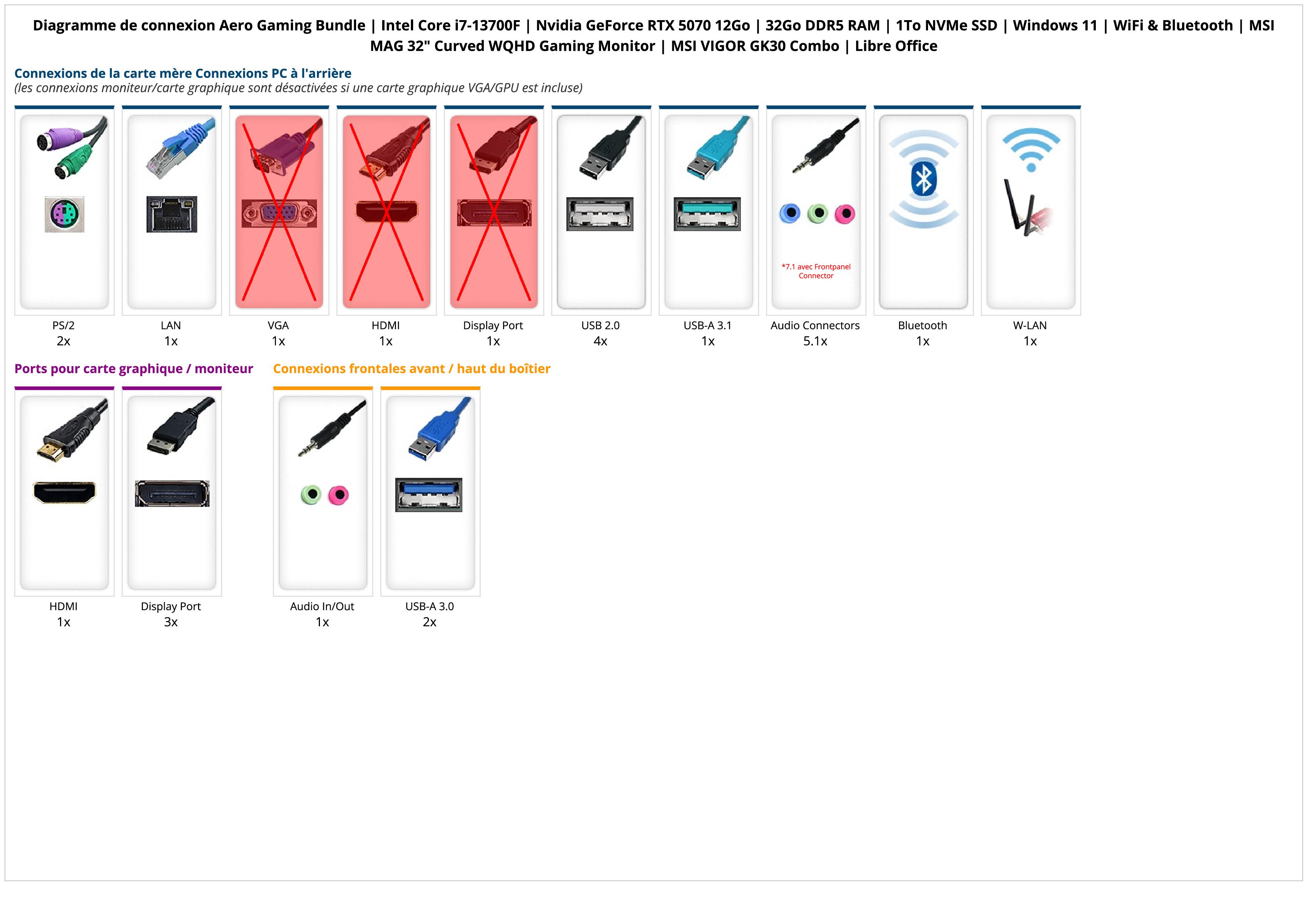 Diagramme de connexion Aero Gaming Bundle | Intel Core i7-13700F | Nvidia GeForce RTX 5070 12Go | 32Go DDR5 RAM | 1To NVMe SSD | Windows 11 | WiFi & Bluetooth | MSI MAG 32" Curved WQHD Gaming Monitor | MSI VIGOR GK30 Combo | Libre Office

Connexions de la carte mère Connexions PC à l'arrière
(les connexions moniteur/carte graphique sont désactivées si une carte graphique VGA/GPU est incluse)

PS/2
2x

LAN
1x

VGA
1x

HDMI
1x

Display Port
1x

USB 2.0
4x

USB-A 3.1
1x

*7.1 avec Frontpanel Connector

Audio Connectors
5.1x

Bluetooth
1x

W-LAN
1x

Ports pour carte graphique / moniteur

HDMI
1x

Display Port
3x

Connexions frontales avant / haut du boîtier

Audio In/Out
1x

USB-A 3.0
2x