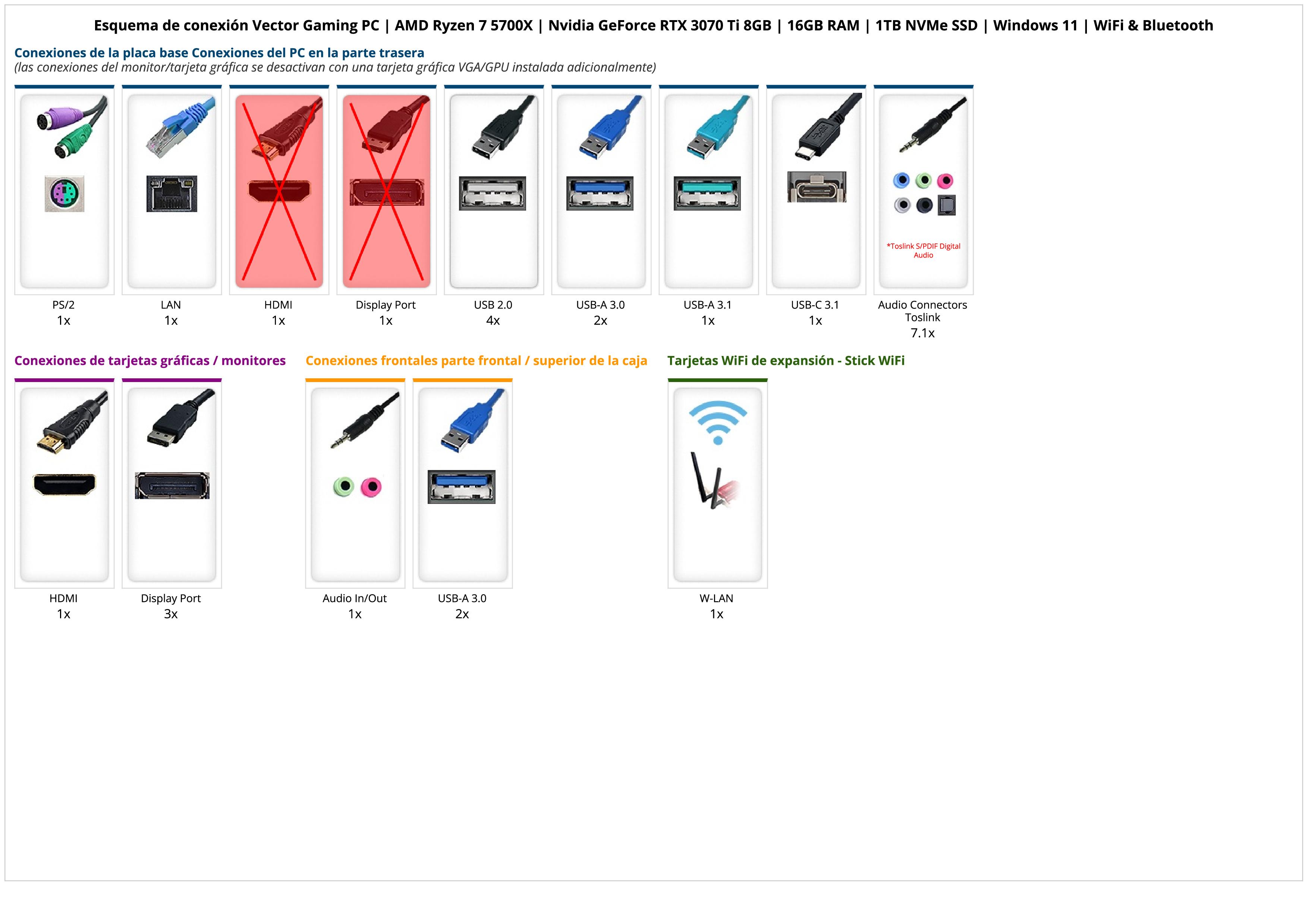 Esquema de conexión Vector Gaming PC | AMD Ryzen 7 5700X | Nvidia GeForce RTX 3070 Ti 8GB | 16GB RAM | 1TB NVMe SSD | Windows 11 | WiFi & Bluetooth

Conexiones de la placa base Conexiones del PC en la parte trasera
(las conexiones del monitor/tarjeta gráfica se desactivan con una tarjeta gráfica VGA/GPU instalada adicionalmente)

*Toslink S/PDIF Digital Audio

PS/2
1x

LAN
1x

HDMI
1x

Display Port
1x

USB 2.0
4x

USB-A 3.0
2x

USB-A 3.1
1x

USB-C 3.1
1x

Audio Connectors Toslink
7.1x

Conexiones de tarjetas gráficas / monitores

HDMI
1x

Display Port
3x

Conexiones frontales parte frontal / superior de la caja

Audio In/Out
1x

USB-A 3.0
2x

Tarjetas WiFi de expansión - Stick WiFi

W-LAN
1x