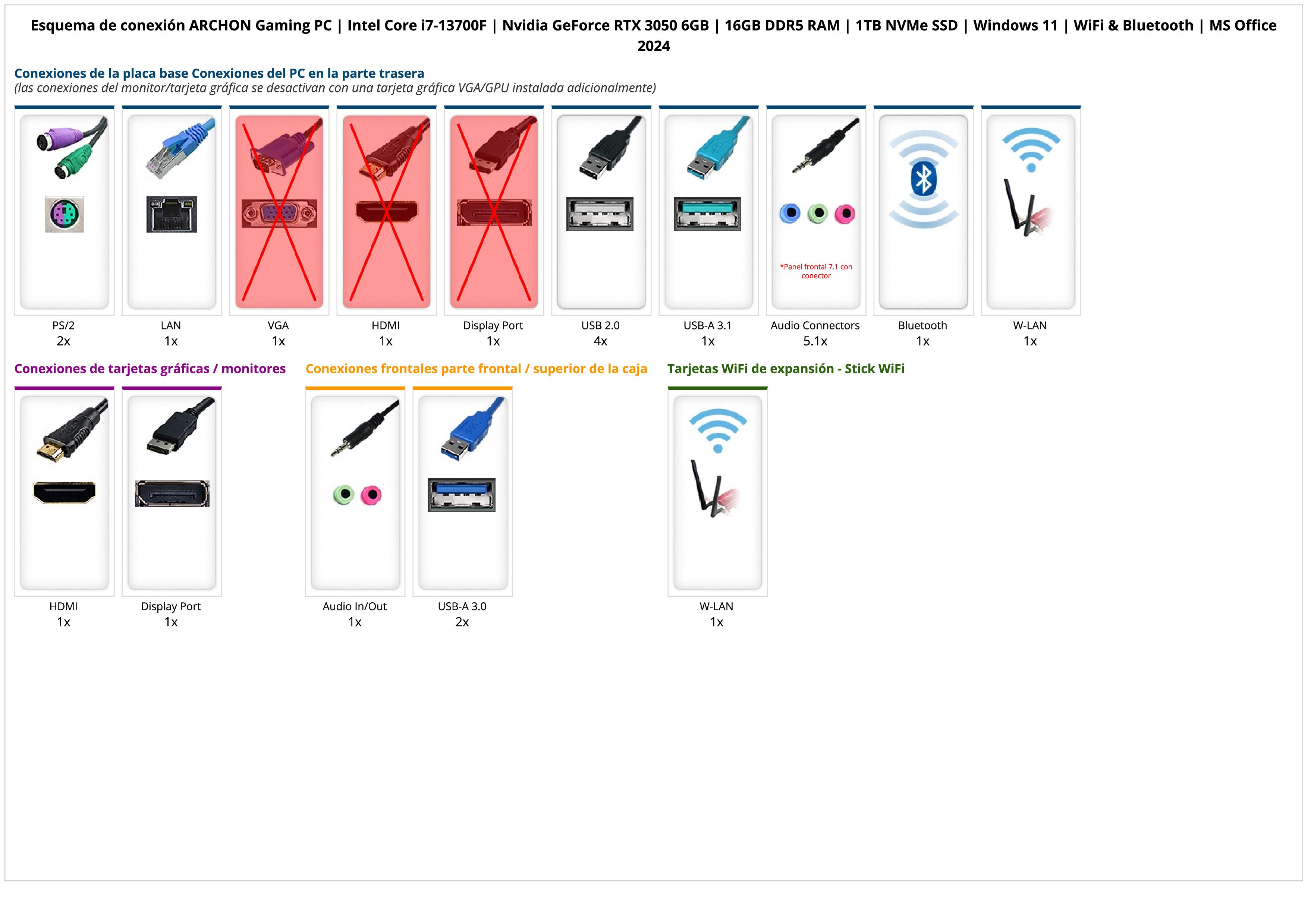 Esquema de conexión ARCHON Gaming PC | Intel Core i7-13700F | Nvidia GeForce RTX 3050 6GB | 16GB DDR5 RAM | 1TB NVMe SSD | Windows 11 | WiFi & Bluetooth | MS Office 2024

Conexiones de la placa base Conexiones del PC en la parte trasera
(las conexiones del monitor/tarjeta gráfica se desactivan con una tarjeta gráfica VGA/GPU instalada adicionalmente)

*Panel frontal 7.1 con conector

PS/2
2x

LAN
1x

VGA
1x

HDMI
1x

Display Port
1x

USB 2.0
4x

USB-A 3.1
1x

Audio Connectors
5.1x

Bluetooth
1x

W-LAN
1x

Conexiones de tarjetas gráficas / monitores

HDMI
1x

Display Port
1x

Conexiones frontales parte frontal / superior de la caja

Audio In/Out
1x

USB-A 3.0
2x

Tarjetas WiFi de expansión - Stick WiFi

W-LAN
1x