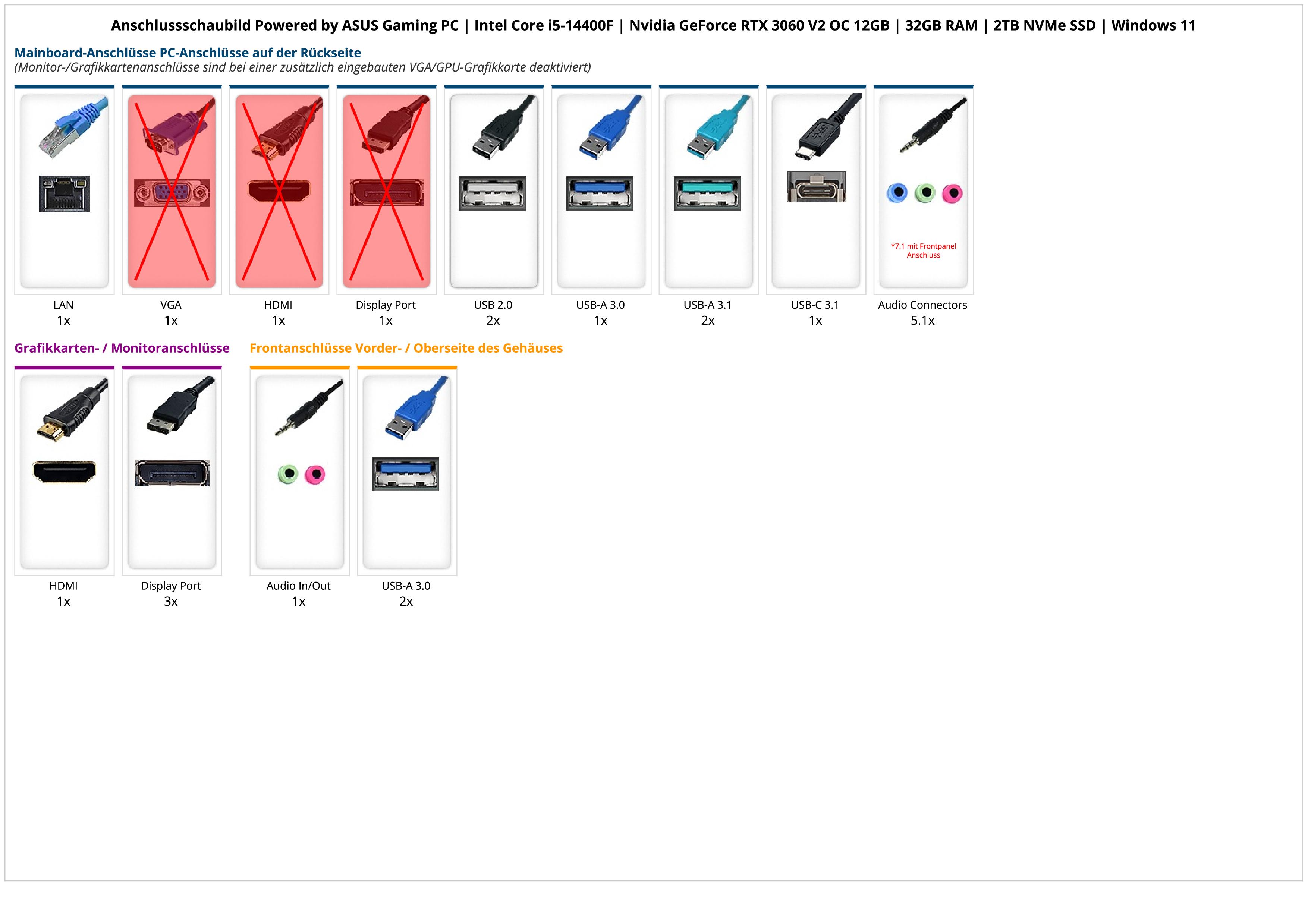 Anschlussschaubild Powered by ASUS Gaming PC | Intel Core i5-14400F | Nvidia GeForce RTX 3060 V2 OC 12GB | 32GB RAM | 2TB NVMe SSD | Windows 11

Mainboard-Anschlüsse PC-Anschlüsse auf der Rückseite
(Monitor-/Grafikkartenanschlüsse sind bei einer zusätzlich eingebauten VGA/GPU-Grafikkarte deaktiviert)

*7.1 mit Frontpanel Anschluss

LAN
1x

VGA
1x

HDMI
1x

Display Port
1x

USB 2.0
2x

USB-A 3.0
1x

USB-A 3.1
2x

USB-C 3.1
1x

Audio Connectors
5.1x

Grafikkarten- / Monitoranschlüsse

HDMI
1x

Display Port
3x

Frontanschlüsse Vorder- / Oberseite des Gehäuses

Audio In/Out
1x

USB-A 3.0
2x