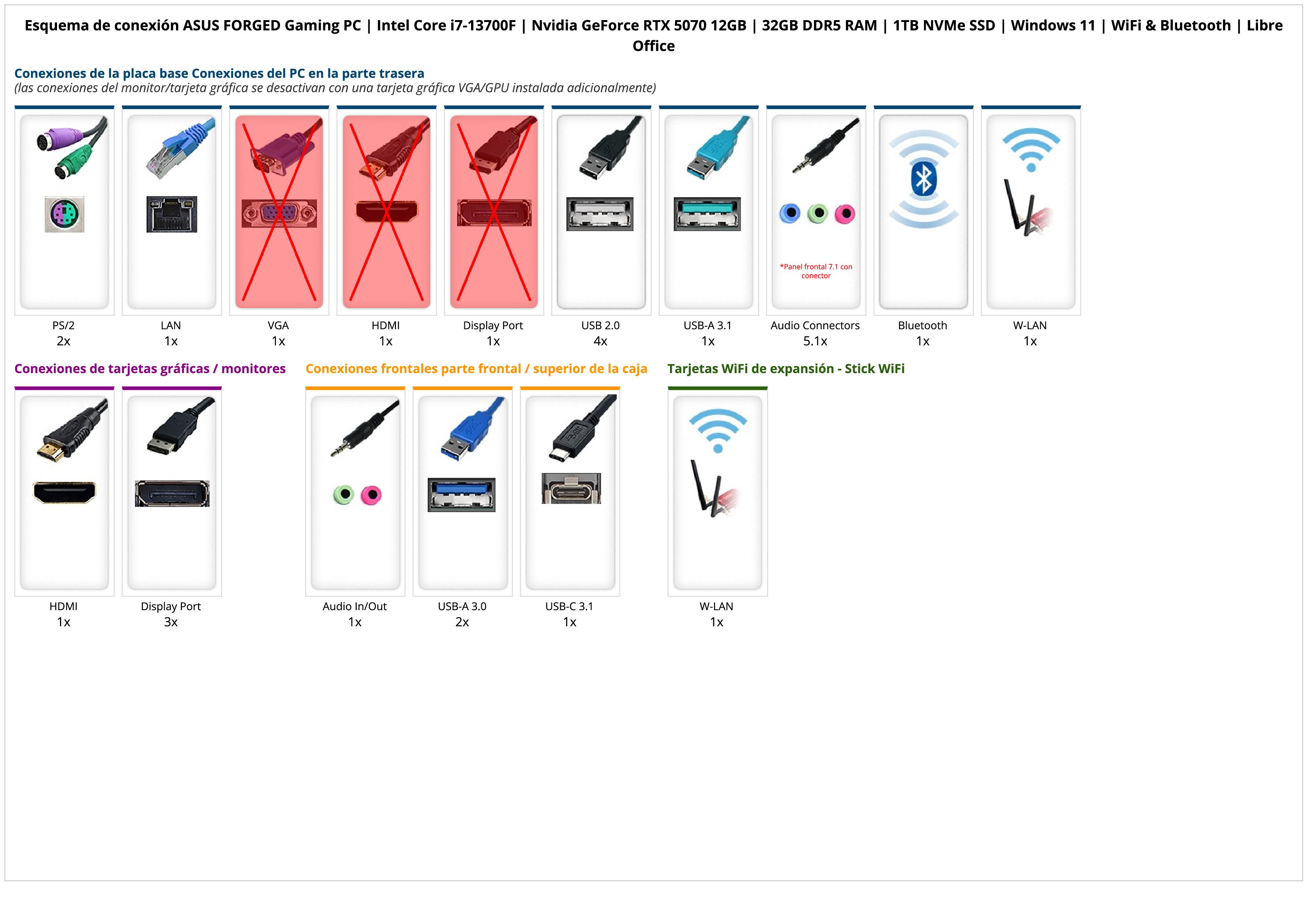 Esquema de conexión ASUS FORGED Gaming PC | Intel Core i7-13700F | Nvidia GeForce RTX 5070 12GB | 32GB DDR5 RAM | 1TB NVMe SSD | Windows 11 | WiFi & Bluetooth | Libre Office

Conexiones de la placa base Conexiones del PC en la parte trasera
(las conexiones del monitor/tarjeta gráfica se desactivan con una tarjeta gráfica VGA/GPU instalada adicionalmente)

*Panel frontal 7.1 con conector

PS/2
2x

LAN
1x

VGA
1x

HDMI
1x

Display Port
1x

USB 2.0
4x

USB-A 3.1
1x

Audio Connectors
5.1x

Bluetooth
1x

W-LAN
1x

Conexiones de tarjetas gráficas / monitores

HDMI
1x

Display Port
3x

Conexiones frontales parte frontal / superior de la caja

Audio In/Out
1x

USB-A 3.0
2x

USB-C 3.1
1x

Tarjetas WiFi de expansión - Stick WiFi

W-LAN
1x